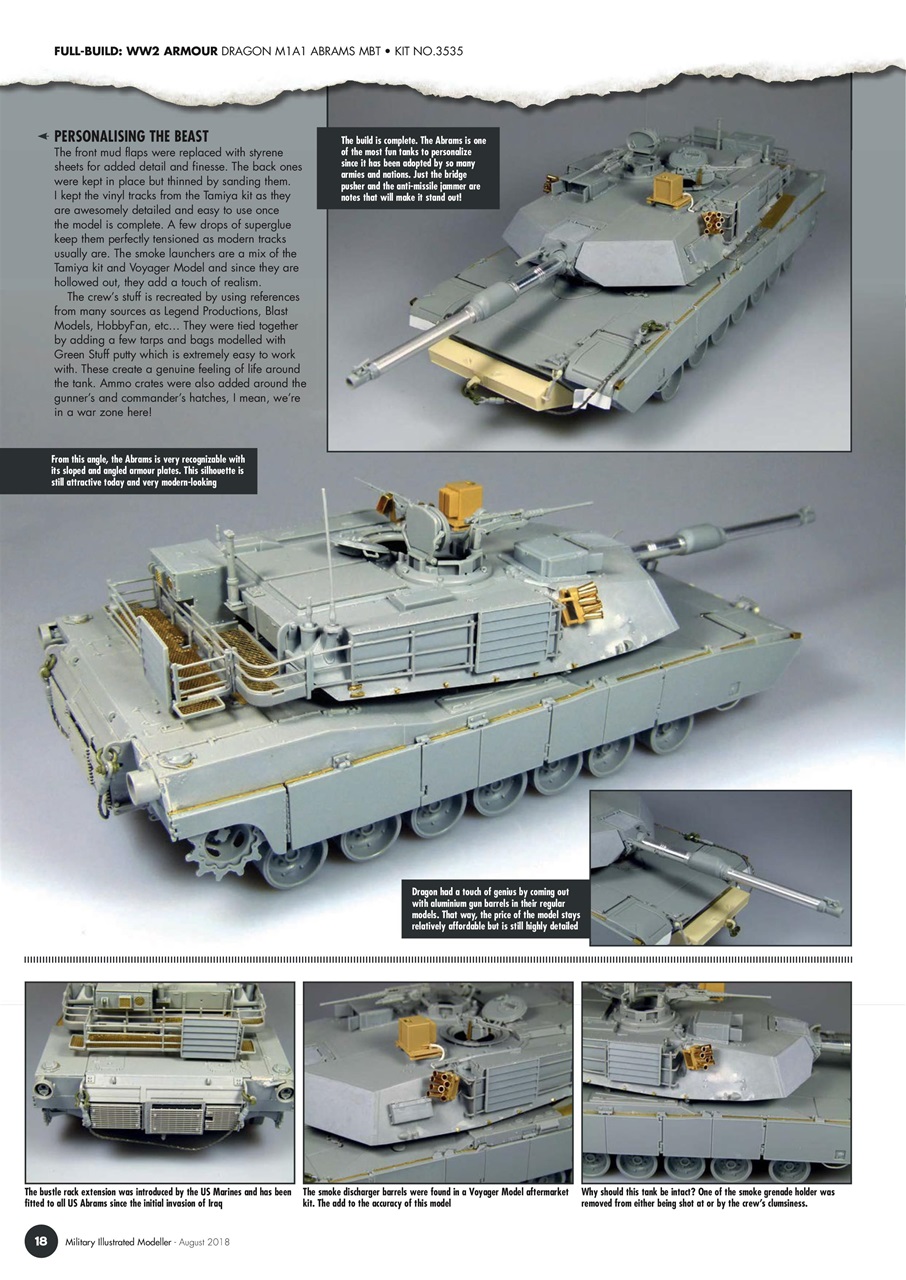 FULL-BUILD: WW2 ARMOUR DRAGON M1A1 ABRAMS MBT • KIT NO.3535

PERSONALISING THE BEAST
The front mud flaps were replaced with styrene sheets for added detail and finesse. The back ones were kept in place but thinned by sanding them. I kept the vinyl tracks from the Tamiya kit as they are awesomely detailed and easy to use once the model is complete. A few drops of superglue keep them perfectly tensioned as modern tracks usually are. The smoke launchers are a mix of the Tamiya kit and Voyager Model and since they are hollowed out, they add a touch of realism.

The crew's stuff is recreated by using references from many sources as Legend Productions, Blast Models, HobbyFan, etc... They were tied together by adding a few tarps and bags modelled with Green Stuff putty which is extremely easy to work with. These create a genuine feeling of life around the tank. Ammo crates were also added around the gunner's and commander's hatches, I mean, we're in a war zone here!

The build is complete. The Abrams is one of the most fun tanks to personalize since it has been adopted by so many armies and nations. Just the bridge pusher and the anti-missile jammer are notes that will make it stand out!

From this angle, the Abrams is very recognizable with its sloped and angled armour plates. This silhouette is still attractive today and very modern-looking

Dragon had a touch of genius by coming out with aluminium gun barrels in their regular models. That way, the price of the model stays relatively affordable but is still highly detailed

The bustle rack extension was introduced by the US Marines and has been fitted to all US Abrams since the initial invasion of Iraq

The smoke discharger barrels were found in a Voyager Model aftermarket kit. The add to the accuracy of this model

Why should this tank be intact? One of the smoke grenade holder was removed from either being shot at or by the crew's clumsiness.

18 Military Illustrated Modeller - August 2018