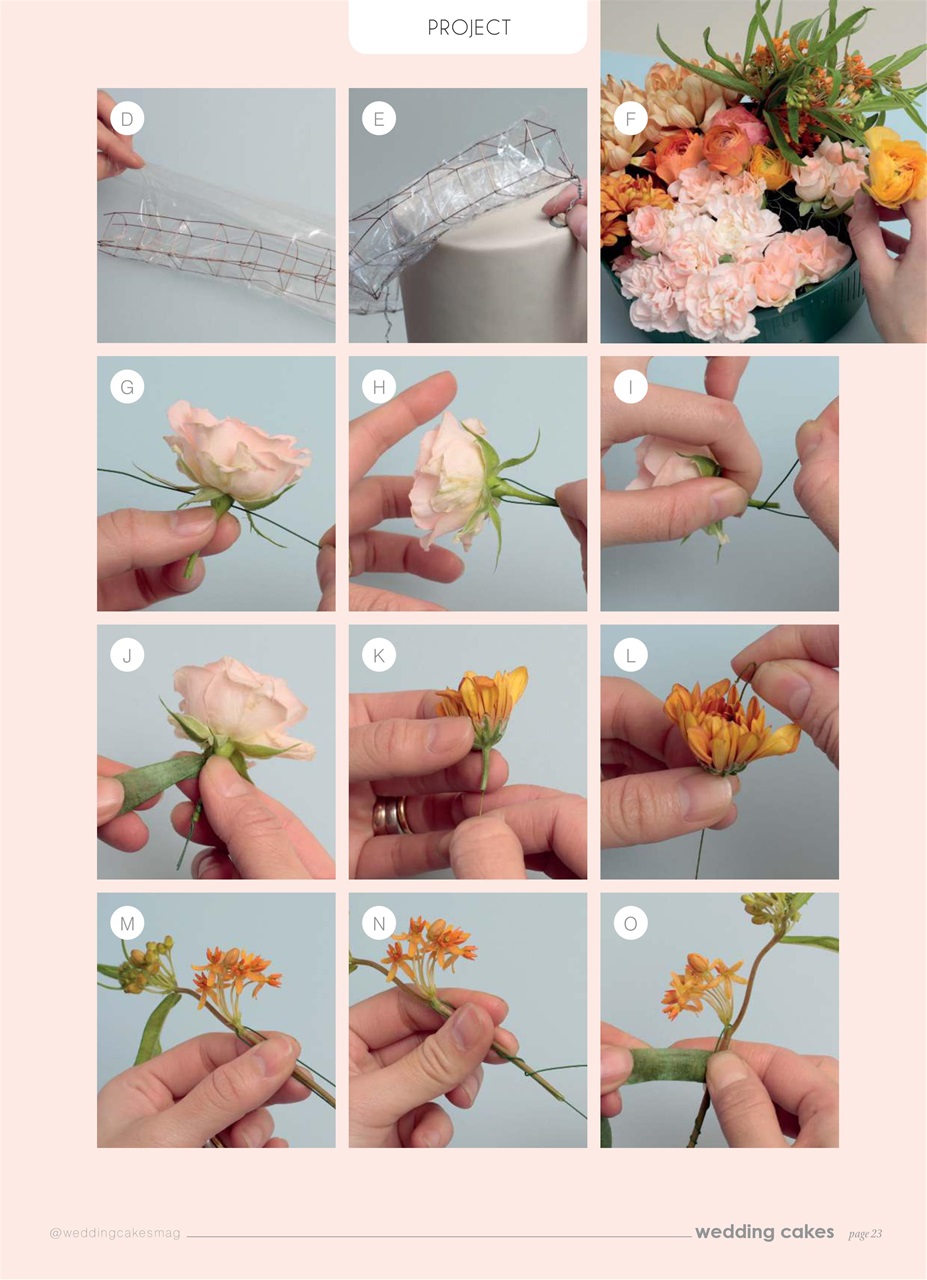 PROJECT

D

E

F

G

H

I

J

K

L

M

N

O

@weddingcakesmag wedding cakes page 23