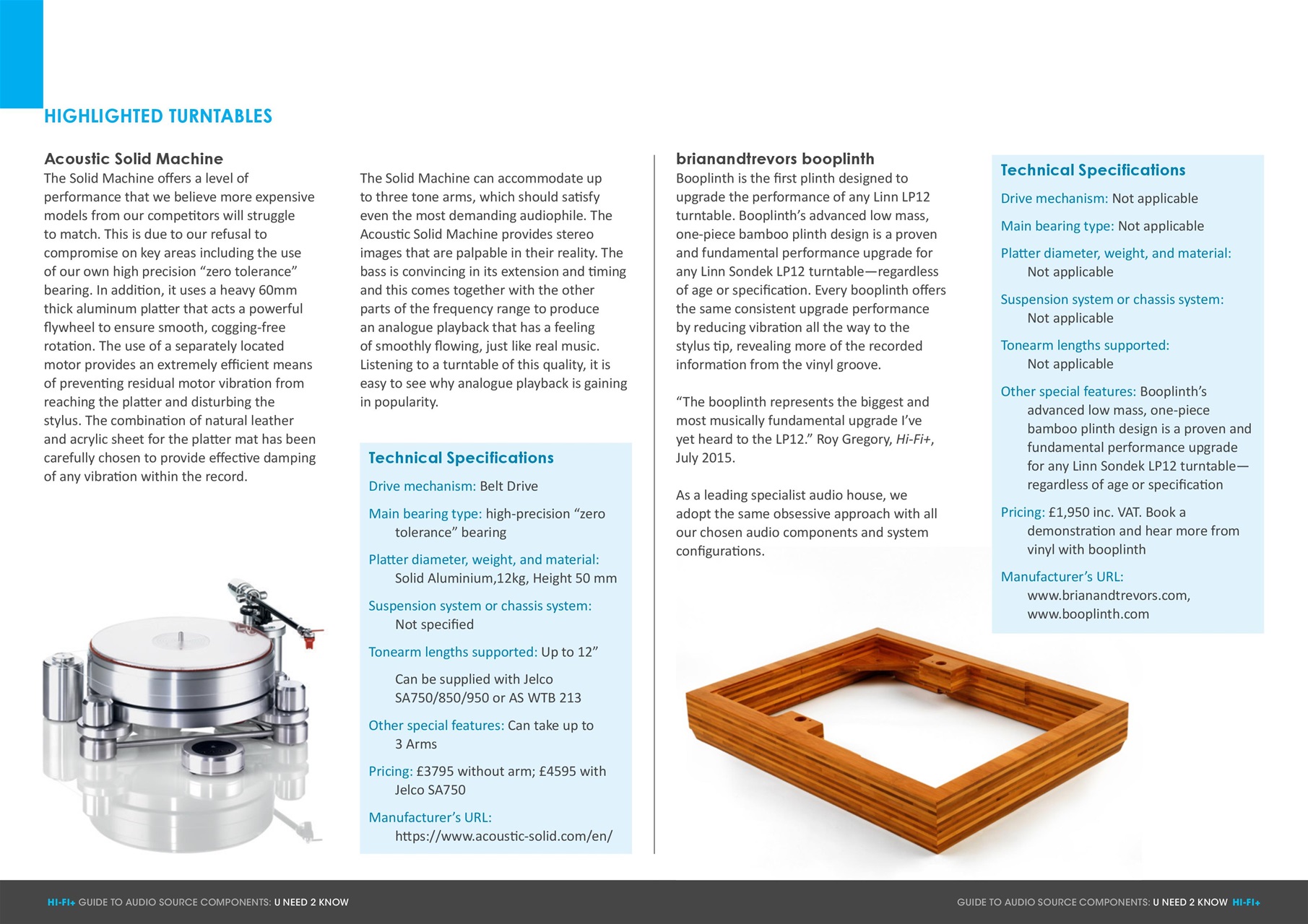 HIGHLIGHTED TURNTABLES

Acoustic Solid Machine

The Solid Machine offers a level of performance that we believe more expensive models from our competitors will struggle to match. This is due to our refusal to compromise on key areas including the use of our own high precision “zero tolerance” bearing. In addition, it uses a heavy 60mm thick aluminum platter that acts a powerful flywheel to ensure smooth, cogging-free rotation. The use of a separately located motor provides an extremely efficient means of preventing residual motor vibration from reaching the platter and disturbing the stylus. The combination of natural leather and acrylic sheet for the platter mat has been carefully chosen to provide effective damping of any vibration within the record.

The Solid Machine can accommodate up to three tone arms, which should satisfy even the most demanding audiophile. The Acoustic Solid Machine provides stereo images that are palpable in their reality. The bass is convincing in its extension and timing and this comes together with the other parts of the frequency range to produce an analogue playback that has a feeling of smoothly flowing, just like real music. Listening to a turntable of this quality, it is easy to see why analogue playback is gaining in popularity.

Technical Specifications

Drive mechanism: Belt Drive

Main bearing type: high-precision “zero tolerance” bearing

Platter diameter, weight, and material: Solid Aluminium,12kg, Height 50 mm

Suspension system or chassis system: Not specified

Tonearm lengths supported: Up to 12”

Can be supplied with Jelco SA750/850/950 or AS WTB 213

Other special features: Can take up to 3 Arms

Pricing: £3795 without arm; £4595 with Jelco SA750

Manufacturer’s URL: https://www.acoustic-solid.com/en/

brianandtrevors booplinth

Booplinth is the first plinth designed to upgrade the performance of any Linn LP12 turntable. Booplinth’s advanced low mass, one-piece bamboo plinth design is a proven and fundamental performance upgrade for any Linn Sondek LP12 turntable—regardless of age or specification. Every booplinth offers the same consistent upgrade performance by reducing vibration all the way to the stylus tip, revealing more of the recorded information from the vinyl groove.

“The booplinth represents the biggest and most musically fundamental upgrade I’ve yet heard to the LP12.” Roy Gregory, Hi-Fi+, July 2015.

As a leading specialist audio house, we adopt the same obsessive approach with all our chosen audio components and system configurations.

Technical Specifications

Drive mechanism: Not applicable

Main bearing type: Not applicable

Platter diameter, weight, and material: Not applicable

Suspension system or chassis system: Not applicable

Tonearm lengths supported: Not applicable

Other special features: Booplinth’s advanced low mass, one-piece bamboo plinth design is a proven and fundamental performance upgrade for any Linn Sondek LP12 turntable—regardless of age or specification

Pricing: £1,950 inc. VAT. Book a demonstration and hear more from vinyl with booplinth

Manufacturer’s URL: www.brianandtrevors.com, www.booplinth.com

HI-FI+ GUIDE TO AUDIO SOURCE COMPONENTS: U NEED 2 KNOW

GUIDE TO AUDIO SOURCE COMPONENTS: U NEED 2 KNOW HI-FI+