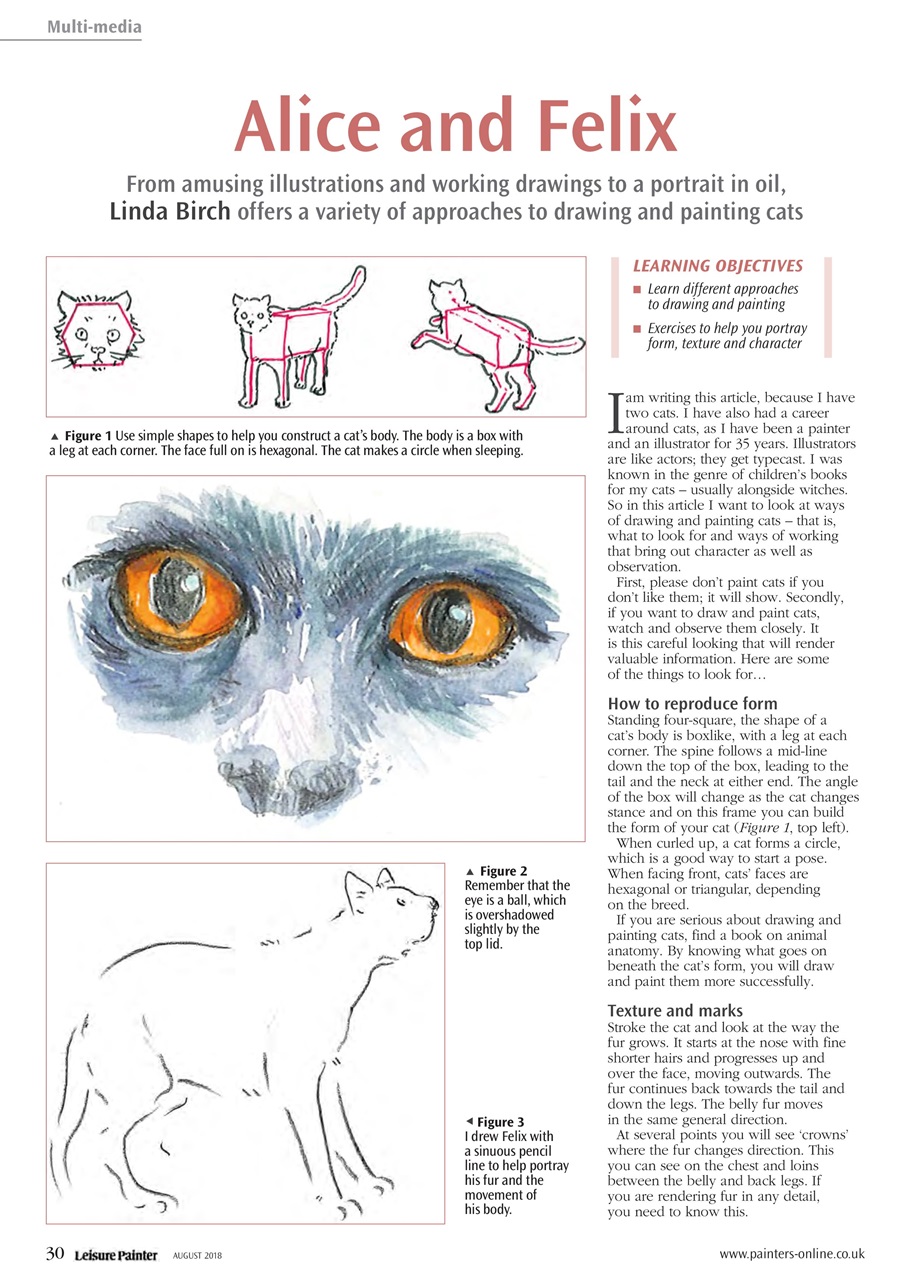 Multi-media

Alice and Felix

From amusing illustrations and working drawings to a portrait in oil, Linda Birch offers a variety of approaches to drawing and painting cats

▲ Figure 1 Use simple shapes to help you construct a cat's body. The body is a box with a leg at each corner. The face full on is hexagonal. The cat makes a circle when sleeping.

▲ Figure 2 Remember that the eye is a ball, which is overshadowed slightly by the top lid.

◄ Figure 3 I drew Felix with a sinuous pencil line to help portray his fur and the movement of his body.

LEARNING OBJECTIVES
■ Learn different approaches to drawing and painting
■ Exercises to help you portray form, texture and character

I am writing this article, because I have two cats. I have also had a career around cats, as I have been a painter and an illustrator for 35 years. Illustrators are like actors; they get typecast. I was known in the genre of children's books for my cats – usually alongside witches. So in this article I want to look at ways of drawing and painting cats – that is, what to look for and ways of working that bring out character as well as observation.

First, please don't paint cats if you don't like them; it will show. Secondly, if you want to draw and paint cats, watch and observe them closely. It is this careful looking that will render valuable information. Here are some of the things to look for…

How to reproduce form
Standing four-square, the shape of a cat's body is boxlike, with a leg at each corner. The spine follows a mid-line down the top of the box, leading to the tail and the neck at either end. The angle of the box will change as the cat changes stance and on this frame you can build the form of your cat (Figure 1, top left).

When curled up, a cat forms a circle, which is a good way to start a pose. When facing front, cats' faces are hexagonal or triangular, depending on the breed.

If you are serious about drawing and painting cats, find a book on animal anatomy. By knowing what goes on beneath the cat's form, you will draw and paint them more successfully.

Texture and marks
Stroke the cat and look at the way the fur grows. It starts at the nose with fine shorter hairs and progresses up and over the face, moving outwards. The fur continues back towards the tail and down the legs. The belly fur moves in the same general direction.

At several points you will see 'crowns' where the fur changes direction. This you can see on the chest and loins between the belly and back legs. If you are rendering fur in any detail, you need to know this.

30 Leisure Painter AUGUST 2018 www.painters-online.co.uk