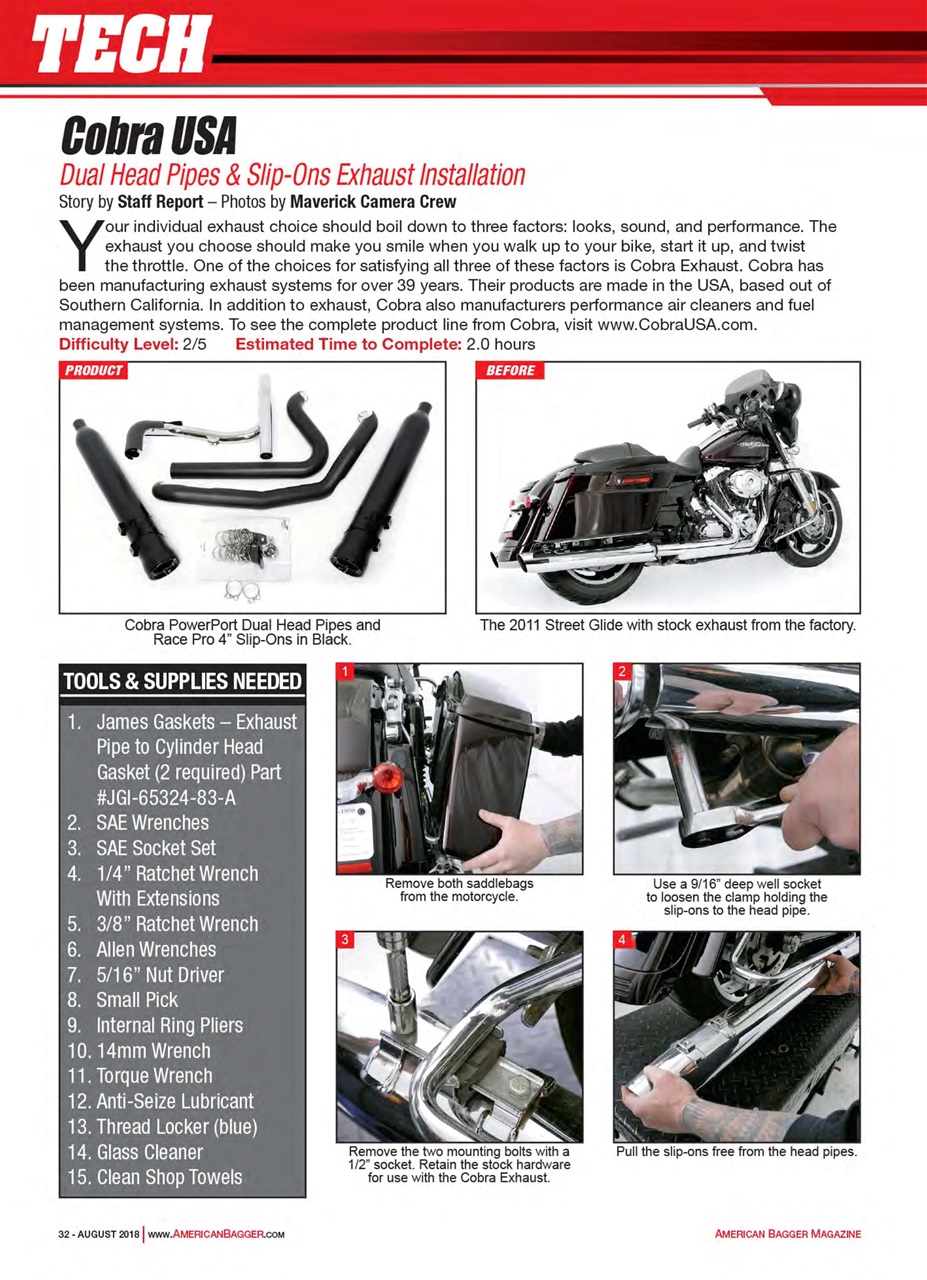 TECH

Cobra USA

Dual Head Pipes & Slip-Ons Exhaust Installation

Story by Staff Report – Photos by Maverick Camera Crew

Your individual exhaust choice should boil down to three factors: looks, sound, and performance. The exhaust you choose should make you smile when you walk up to your bike, start it up, and twist the throttle. One of the choices for satisfying all three of these factors is Cobra Exhaust. Cobra has been manufacturing exhaust systems for over 39 years. Their products are made in the USA, based out of Southern California. In addition to exhaust, Cobra also manufacturers performance air cleaners and fuel management systems. To see the complete product line from Cobra, visit www.CobraUSA.com.

Difficulty Level: 2/5 Estimated Time to Complete: 2.0 hours

PRODUCT

Cobra PowerPort Dual Head Pipes and Race Pro 4" Slip-Ons in Black.

BEFORE

The 2011 Street Glide with stock exhaust from the factory.

TOOLS & SUPPLIES NEEDED

1. James Gaskets – Exhaust Pipe to Cylinder Head Gasket (2 required) Part #JGI-65324-83-A
2. SAE Wrenches
3. SAE Socket Set
4. 1/4" Ratchet Wrench With Extensions
5. 3/8" Ratchet Wrench
6. Allen Wrenches
7. 5/16" Nut Driver
8. Small Pick
9. Internal Ring Pliers
10. 14mm Wrench
11. Torque Wrench
12. Anti-Seize Lubricant
13. Thread Locker (blue)
14. Glass Cleaner
15. Clean Shop Towels

1
Remove both saddlebags from the motorcycle.

2
Use a 9/16" deep well socket to loosen the clamp holding the slip-ons to the head pipe.

3
Remove the two mounting bolts with a 1/2" socket. Retain the stock hardware for use with the Cobra Exhaust.

4
Pull the slip-ons free from the head pipes.

32 - AUGUST 2018 | www.AMERICANBAGGER.COM

AMERICAN BAGGER MAGAZINE