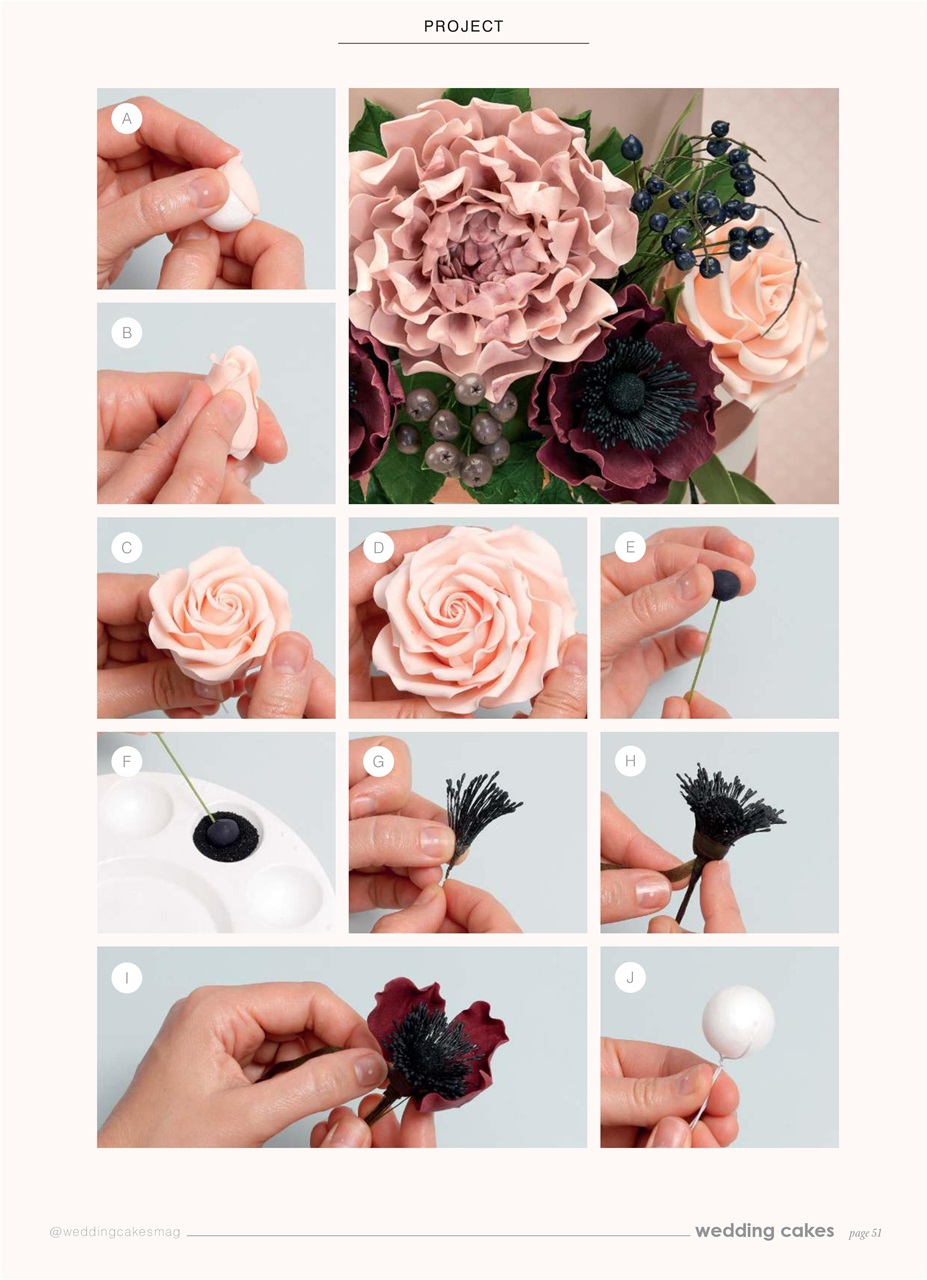 PROJECT

A

B

C

D

E

F

G

H

I

J

@weddingcakesmag

wedding cakes page 51