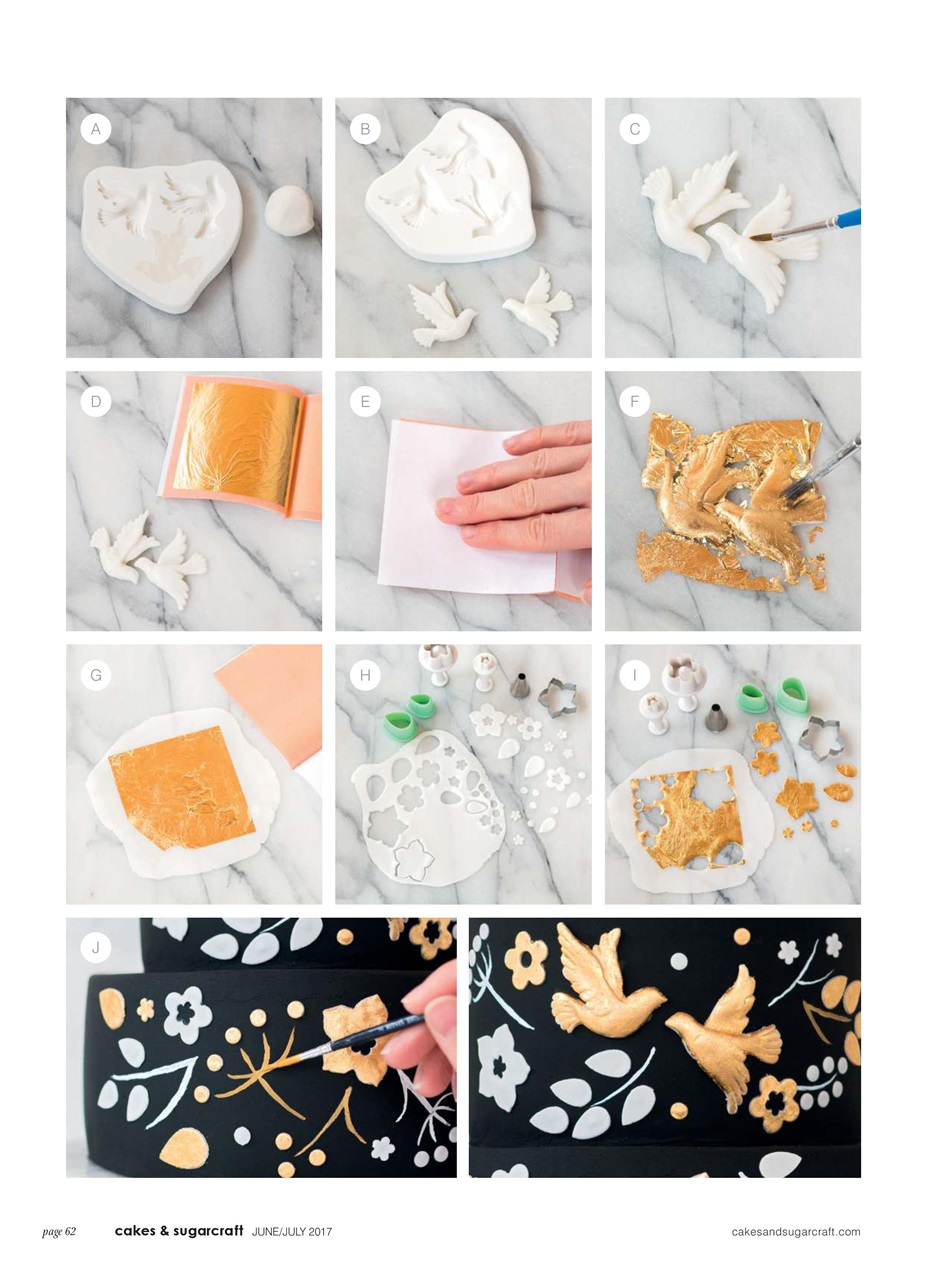 A

B

C

D

E

F

G

H

I

J

page 62 cakes & sugarcraft JUNE/JULY 2017 cakesandsugarcraft.com