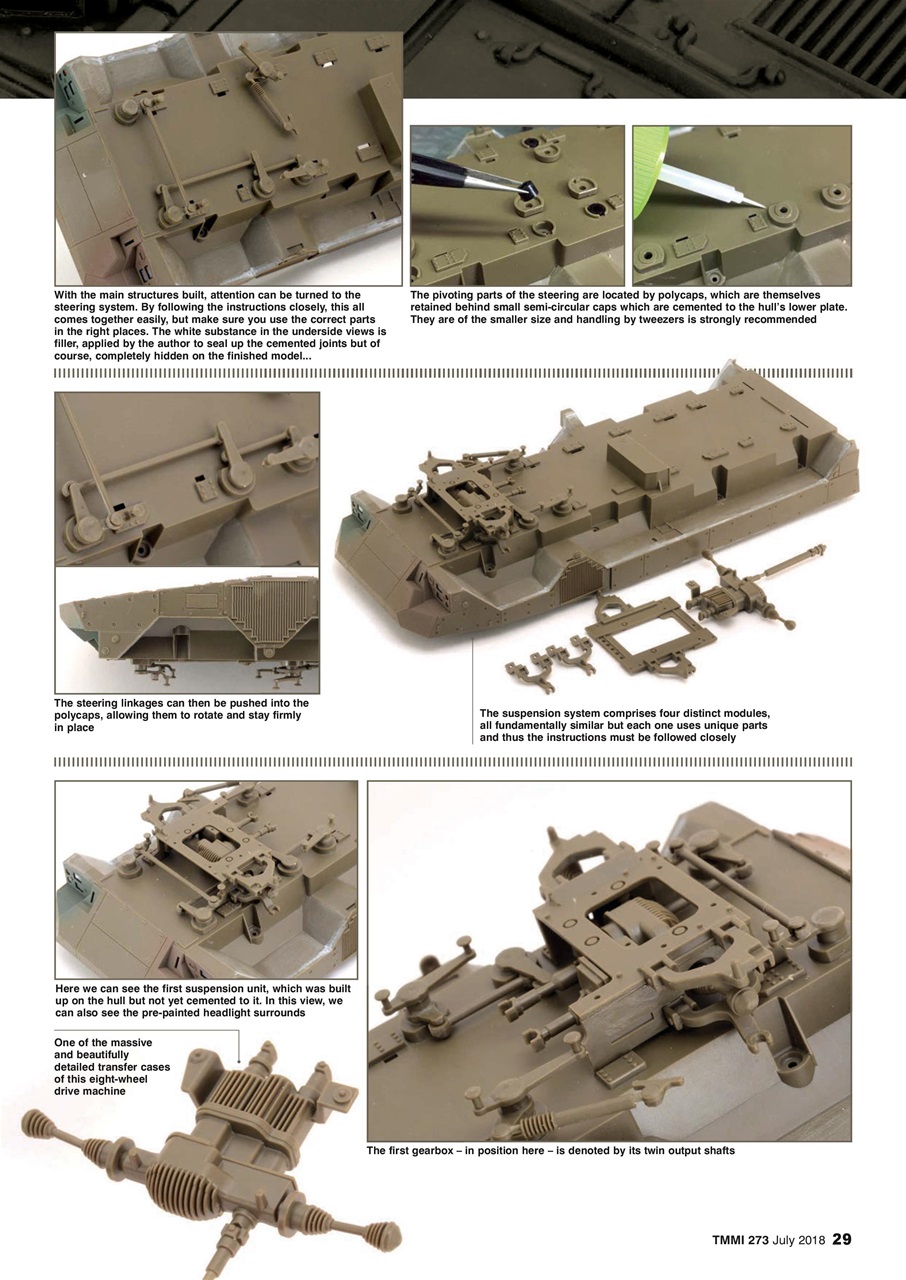 With the main structures built, attention can be turned to the steering system. By following the instructions closely, this all comes together easily, but make sure you use the correct parts in the right places. The white substance in the underside views is filler, applied by the author to seal up the cemented joints but of course, completely hidden on the finished model...

The pivoting parts of the steering are located by polycaps, which are themselves retained behind small semi-circular caps which are cemented to the hull's lower plate. They are of the smaller size and handling by tweezers is strongly recommended

The steering linkages can then be pushed into the polycaps, allowing them to rotate and stay firmly in place

The suspension system comprises four distinct modules, all fundamentally similar but each one uses unique parts and thus the instructions must be followed closely

Here we can see the first suspension unit, which was built up on the hull but not yet cemented to it. In this view, we can also see the pre-painted headlight surrounds

One of the massive and beautifully detailed transfer cases of this eight-wheel drive machine

The first gearbox – in position here – is denoted by its twin output shafts

TMMI 273 July 2018 29