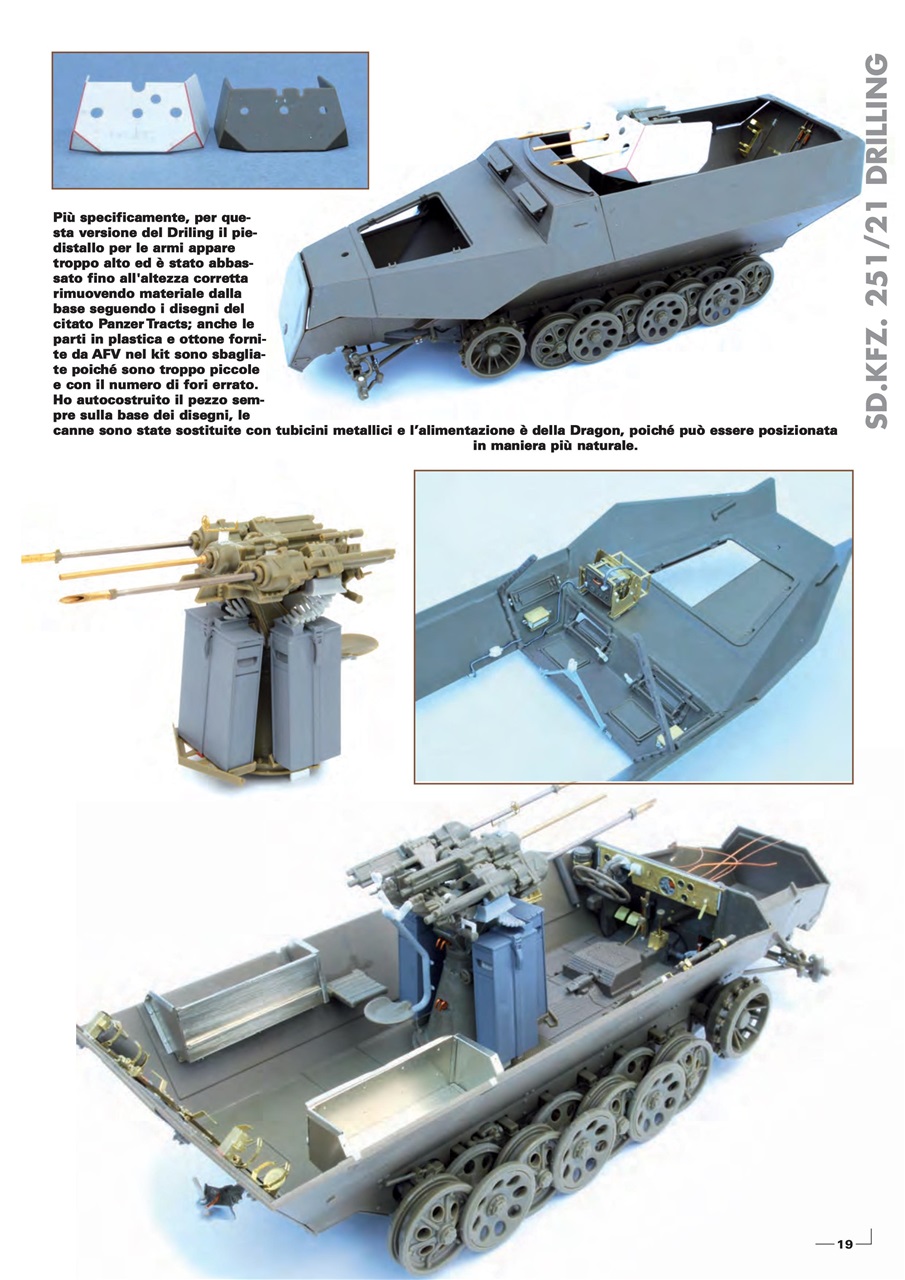 SD.KFZ. 251/21 DRILLING

Più specificamente, per questa versione del Driling il piedistallo per le armi appare troppo alto ed è stato abbassato fino all'altezza corretta rimuovendo materiale dalla base seguendo i disegni del citato Panzer Tracts; anche le parti in plastica e ottone fornite da AFV nel kit sono sbagliate poiché sono troppo piccole e con il numero di fori errato. Ho autocostruito il pezzo sempre sulla base dei disegni, le canne sono state sostituite con tubicini metallici e l'alimentazione è della Dragon, poiché può essere posizionata in maniera più naturale.

19