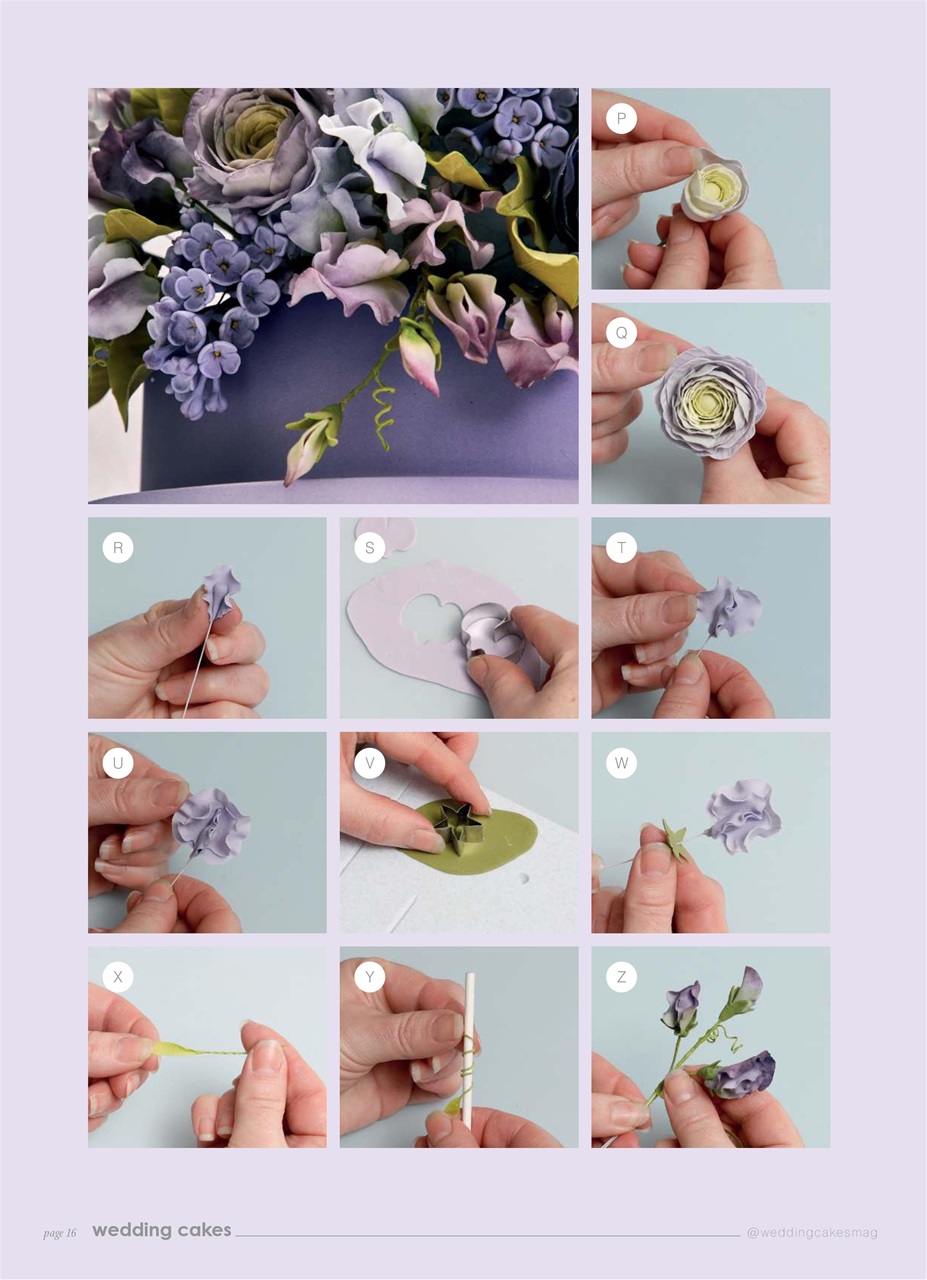 P

Q

R

S

T

U

V

W

X

Y

Z

page 16 wedding cakes @weddingcakesmag