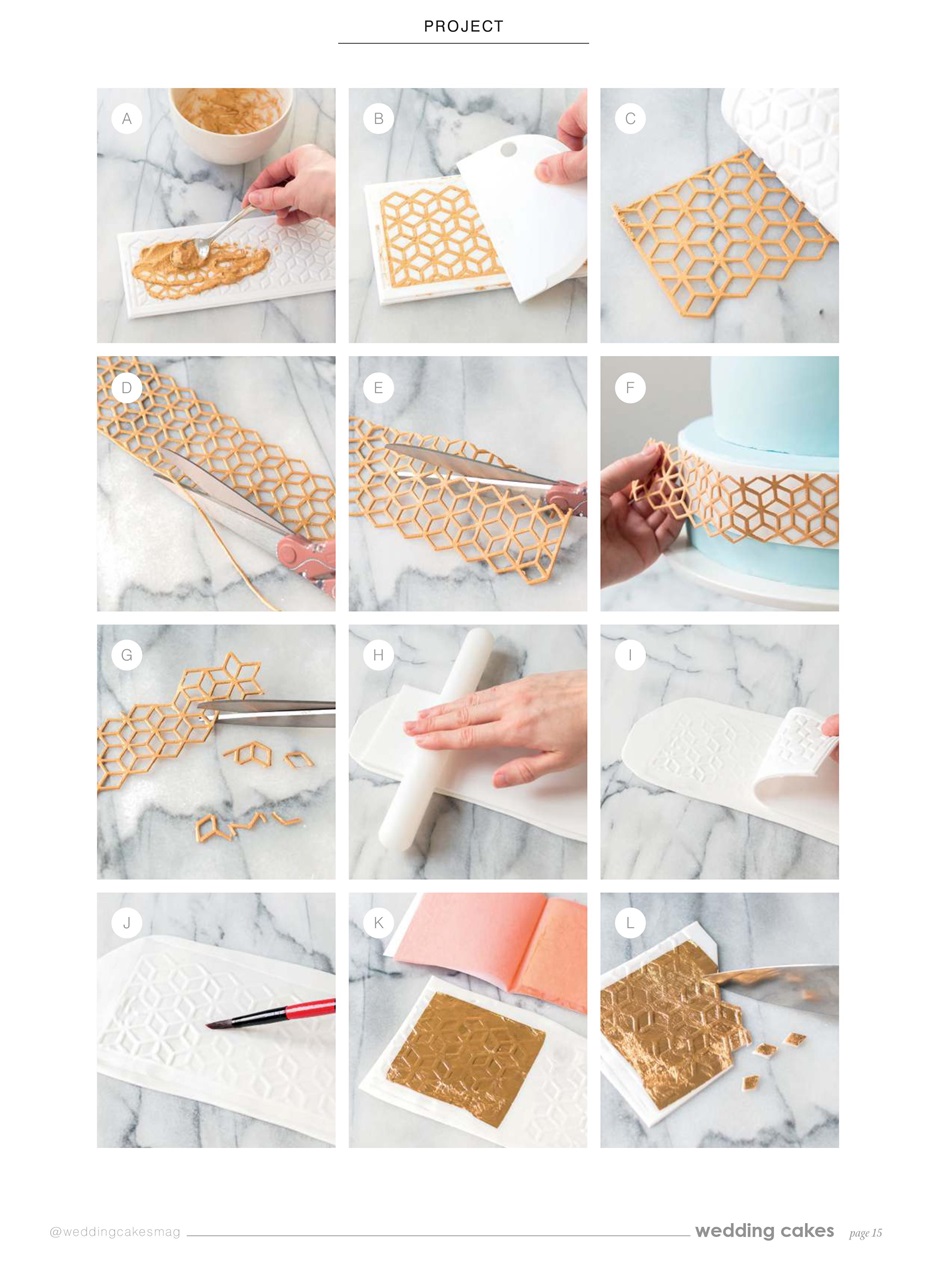 PROJECT

A

B

C

D

E

F

G

H

I

J

K

L

@weddingcakesmag

wedding cakes

page 15