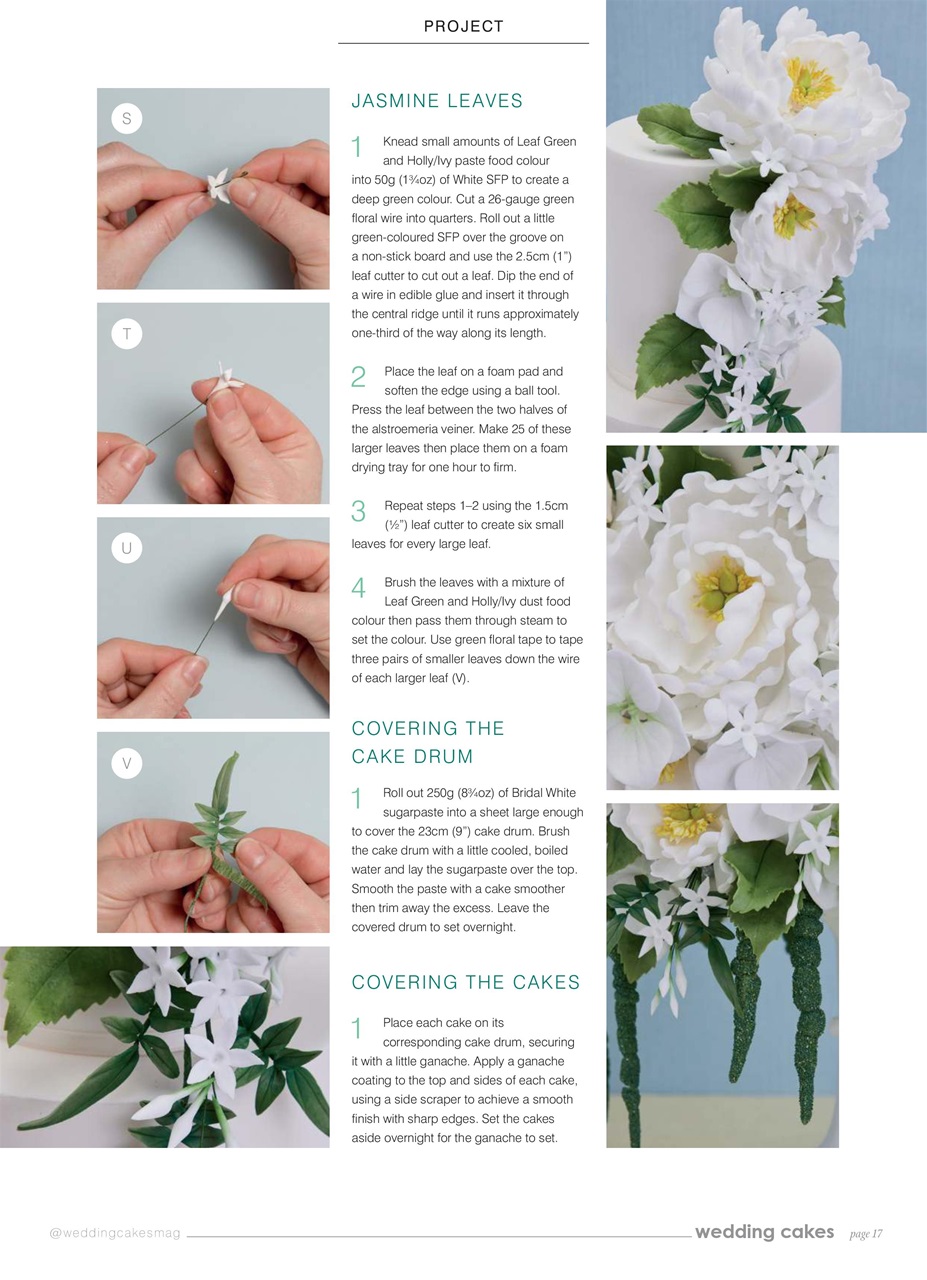 PROJECT

S

T

U

V

JASMINE LEAVES

1 Knead small amounts of Leaf Green and Holly/Ivy paste food colour into 50g (1¾oz) of White SFP to create a deep green colour. Cut a 26-gauge green floral wire into quarters. Roll out a little green-coloured SFP over the groove on a non-stick board and use the 2.5cm (1") leaf cutter to cut out a leaf. Dip the end of a wire in edible glue and insert it through the central ridge until it runs approximately one-third of the way along its length.

2 Place the leaf on a foam pad and soften the edge using a ball tool. Press the leaf between the two halves of the alstroemeria veiner. Make 25 of these larger leaves then place them on a foam drying tray for one hour to firm.

3 Repeat steps 1–2 using the 1.5cm (½") leaf cutter to create six small leaves for every large leaf.

4 Brush the leaves with a mixture of Leaf Green and Holly/Ivy dust food colour then pass them through steam to set the colour. Use green floral tape to tape three pairs of smaller leaves down the wire of each larger leaf (V).

COVERING THE CAKE DRUM

1 Roll out 250g (8¾oz) of Bridal White sugarpaste into a sheet large enough to cover the 23cm (9") cake drum. Brush the cake drum with a little cooled, boiled water and lay the sugarpaste over the top. Smooth the paste with a cake smoother then trim away the excess. Leave the covered drum to set overnight.

COVERING THE CAKES

1 Place each cake on its corresponding cake drum, securing it with a little ganache. Apply a ganache coating to the top and sides of each cake, using a side scraper to achieve a smooth finish with sharp edges. Set the cakes aside overnight for the ganache to set.

@weddingcakesmag wedding cakes page 17