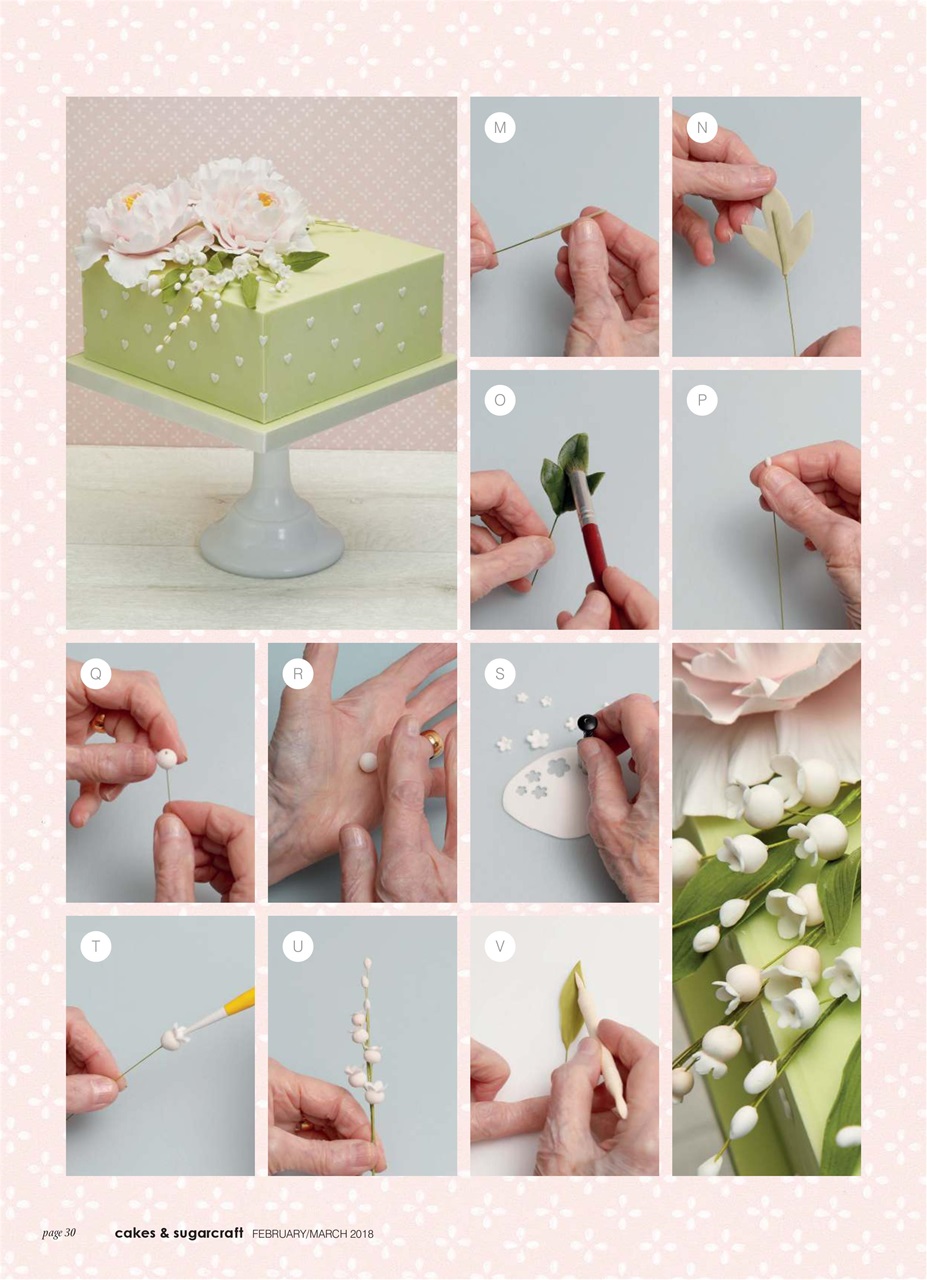 M

N

O

P

Q

R

S

T

U

V

page 30 cakes & sugarcraft FEBRUARY/MARCH 2018