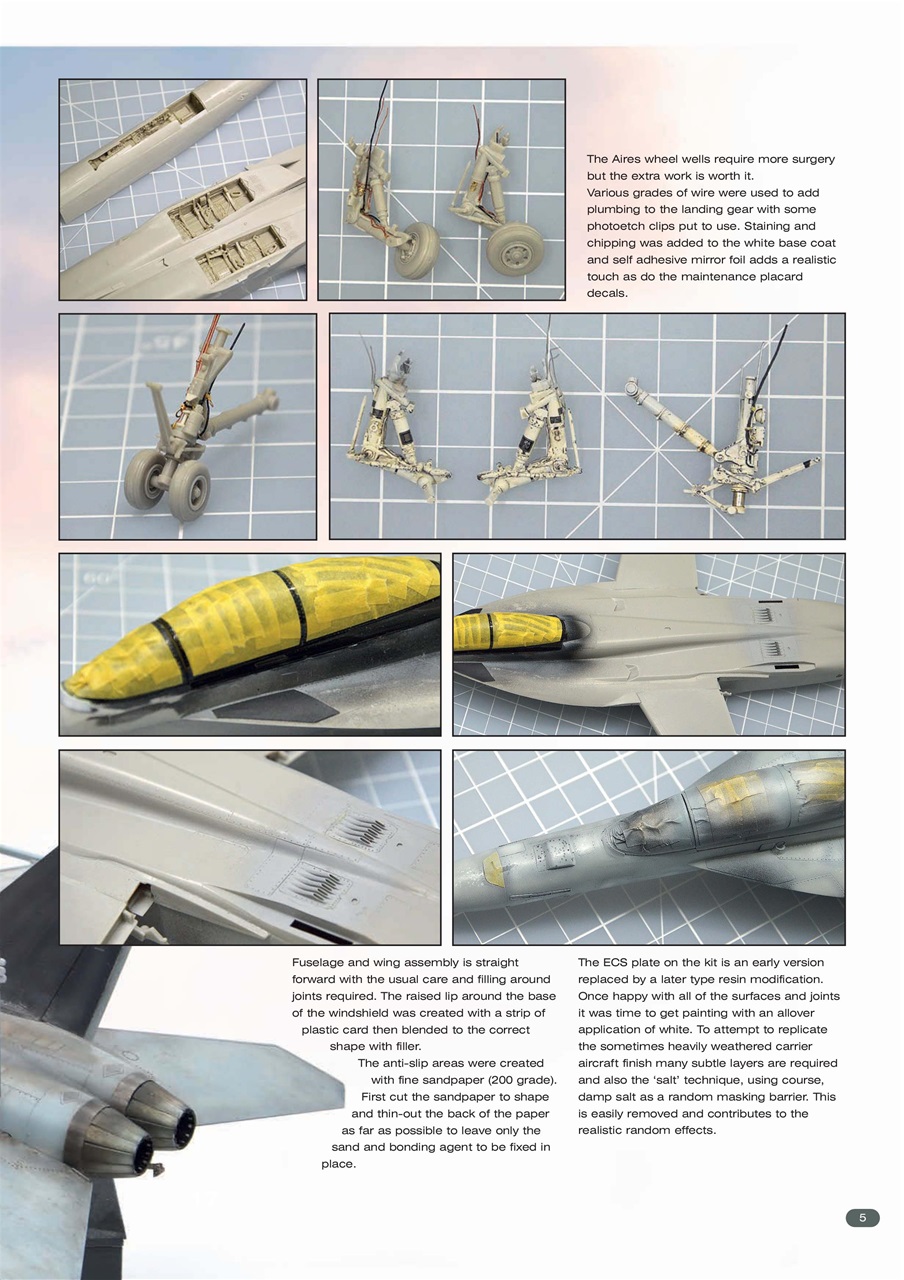 The Aires wheel wells require more surgery but the extra work is worth it.
Various grades of wire were used to add plumbing to the landing gear with some photoetch clips put to use. Staining and chipping was added to the white base coat and self adhesive mirror foil adds a realistic touch as do the maintenance placard decals.

Fuselage and wing assembly is straight forward with the usual care and filling around joints required. The raised lip around the base of the windshield was created with a strip of plastic card then blended to the correct shape with filler.

The anti-slip areas were created with fine sandpaper (200 grade). First cut the sandpaper to shape and thin-out the back of the paper as far as possible to leave only the sand and bonding agent to be fixed in place.

The ECS plate on the kit is an early version replaced by a later type resin modification. Once happy with all of the surfaces and joints it was time to get painting with an allover application of white. To attempt to replicate the sometimes heavily weathered carrier aircraft finish many subtle layers are required and also the 'salt' technique, using course, damp salt as a random masking barrier. This is easily removed and contributes to the realistic random effects.

5