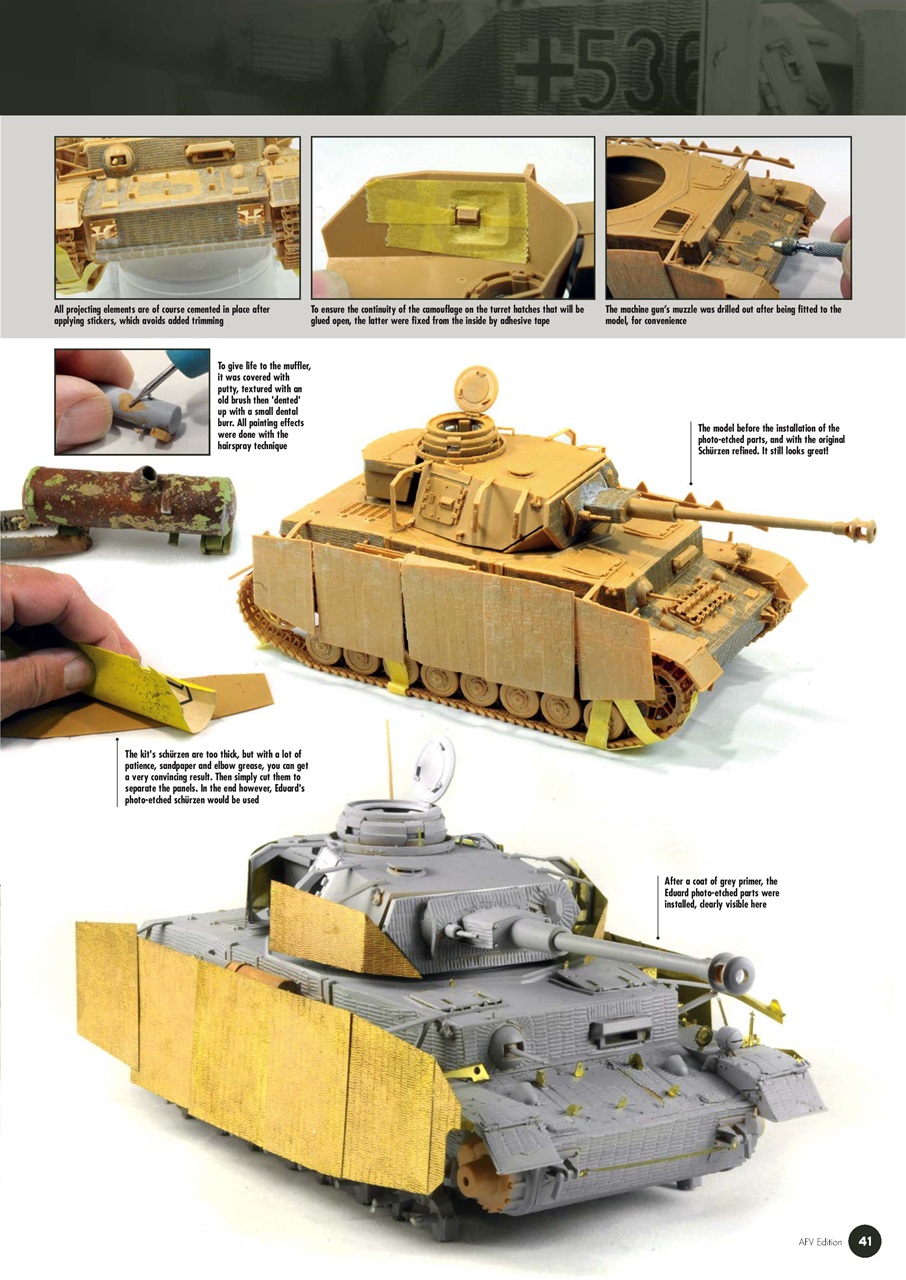 +536

All projecting elements are of course cemented in place after applying stickers, which avoids added trimming

To ensure the continuity of the camouflage on the turret hatches that will be glued open, the latter were fixed from the inside by adhesive tape

The machine gun's muzzle was drilled out after being fitted to the model, for convenience

To give life to the muffler, it was covered with putty, textured with an old brush then 'dented' up with a small dental burr. All painting effects were done with the hairspray technique

The model before the installation of the photo-etched parts, and with the original Schürzen refined. It still looks great!

The kit's schürzen are too thick, but with a lot of patience, sandpaper and elbow grease, you can get a very convincing result. Then simply cut them to separate the panels. In the end however, Eduard's photo-etched schürzen would be used

After a coat of grey primer, the Eduard photo-etched parts were installed, clearly visible here

AFV Edition 41