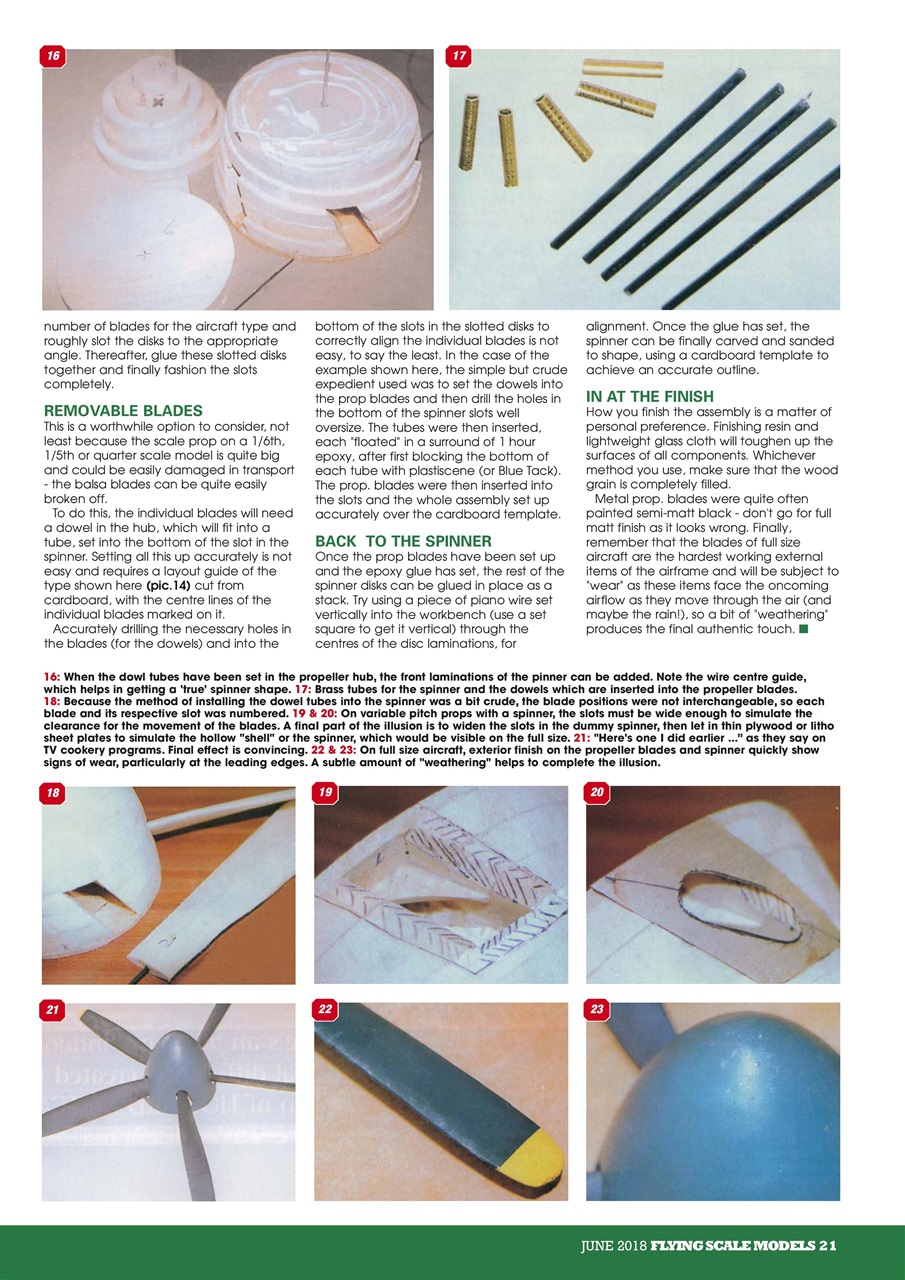 16

17

number of blades for the aircraft type and roughly slot the disks to the appropriate angle. Thereafter, glue these slotted disks together and finally fashion the slots completely.

REMOVABLE BLADES
This is a worthwhile option to consider, not least because the scale prop on a 1/6th, 1/5th or quarter scale model is quite big and could be easily damaged in transport - the balsa blades can be quite easily broken off.
To do this, the individual blades will need a dowel in the hub, which will fit into a tube, set into the bottom of the slot in the spinner. Setting all this up accurately is not easy and requires a layout guide of the type shown here (pic.14) cut from cardboard, with the centre lines of the individual blades marked on it.
Accurately drilling the necessary holes in the blades (for the dowels) and into the bottom of the slots in the slotted disks to correctly align the individual blades is not easy, to say the least. In the case of the example shown here, the simple but crude expedient used was to set the dowels into the prop blades and then drill the holes in the bottom of the spinner slots well oversize. The tubes were then inserted, each "floated" in a surround of 1 hour epoxy, after first blocking the bottom of each tube with plastiscene (or Blue Tack). The prop. blades were then inserted into the slots and the whole assembly set up accurately over the cardboard template.

BACK TO THE SPINNER
Once the prop blades have been set up and the epoxy glue has set, the rest of the spinner disks can be glued in place as a stack. Try using a piece of piano wire set vertically into the workbench (use a set square to get it vertical) through the centres of the disc laminations, for alignment. Once the glue has set, the spinner can be finally carved and sanded to shape, using a cardboard template to achieve an accurate outline.

IN AT THE FINISH
How you finish the assembly is a matter of personal preference. Finishing resin and lightweight glass cloth will toughen up the surfaces of all components. Whichever method you use, make sure that the wood grain is completely filled.
Metal prop. blades were quite often painted semi-matt black - don't go for full matt finish as it looks wrong. Finally, remember that the blades of full size aircraft are the hardest working external items of the airframe and will be subject to "wear" as these items face the oncoming airflow as they move through the air (and maybe the rain!), so a bit of "weathering" produces the final authentic touch. ■

16: When the dowl tubes have been set in the propeller hub, the front laminations of the pinner can be added. Note the wire centre guide, which helps in getting a 'true' spinner shape. 17: Brass tubes for the spinner and the dowels which are inserted into the propeller blades.
18: Because the method of installing the dowel tubes into the spinner was a bit crude, the blade positions were not interchangeable, so each blade and its respective slot was numbered. 19 & 20: On variable pitch props with a spinner, the slots must be wide enough to simulate the clearance for the movement of the blades. A final part of the illusion is to widen the slots in the dummy spinner, then let in thin plywood or litho sheet plates to simulate the hollow "shell" or the spinner, which would be visible on the full size. 21: "Here's one I did earlier ..." as they say on TV cookery programs. Final effect is convincing. 22 & 23: On full size aircraft, exterior finish on the propeller blades and spinner quickly show signs of wear, particularly at the leading edges. A subtle amount of "weathering" helps to complete the illusion.

18

19

20

21

22

23

JUNE 2018 FLYING SCALE MODELS 21