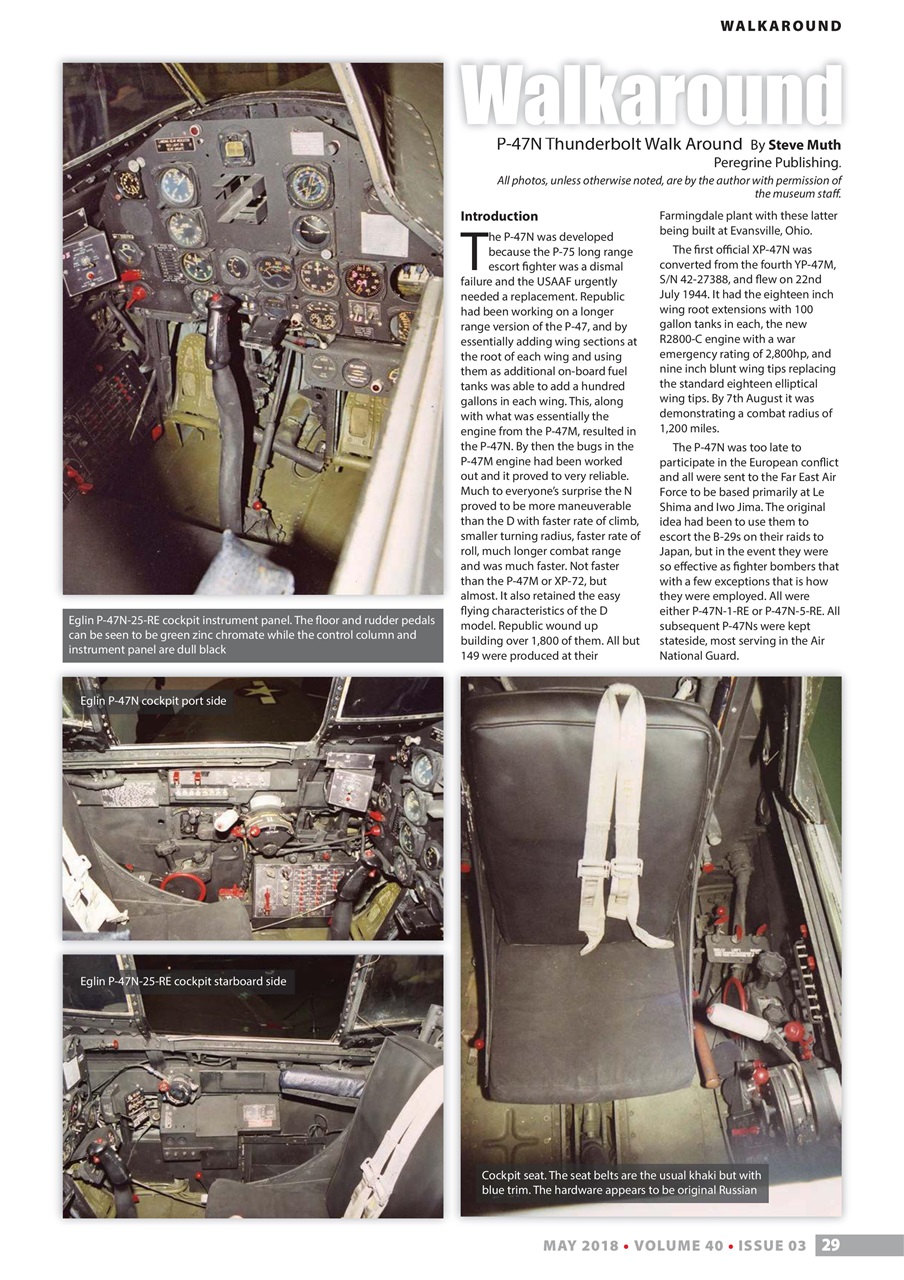 WALKAROUND

Walkaround

P-47N Thunderbolt Walk Around By Steve Muth
Peregrine Publishing.

All photos, unless otherwise noted, are by the author with permission of the museum staff.

Introduction

The P-47N was developed because the P-75 long range escort fighter was a dismal failure and the USAAF urgently needed a replacement. Republic had been working on a longer range version of the P-47, and by essentially adding wing sections at the root of each wing and using them as additional on-board fuel tanks was able to add a hundred gallons in each wing. This, along with what was essentially the engine from the P-47M, resulted in the P-47N. By then the bugs in the P-47M engine had been worked out and it proved to very reliable. Much to everyone's surprise the N proved to be more maneuverable than the D with faster rate of climb, smaller turning radius, faster rate of roll, much longer combat range and was much faster. Not faster than the P-47M or XP-72, but almost. It also retained the easy flying characteristics of the D model. Republic wound up building over 1,800 of them. All but 149 were produced at their Farmingdale plant with these latter being built at Evansville, Ohio.

The first official XP-47N was converted from the fourth YP-47M, S/N 42-27388, and flew on 22nd July 1944. It had the eighteen inch wing root extensions with 100 gallon tanks in each, the new R2800-C engine with a war emergency rating of 2,800hp, and nine inch blunt wing tips replacing the standard eighteen elliptical wing tips. By 7th August it was demonstrating a combat radius of 1,200 miles.

The P-47N was too late to participate in the European conflict and all were sent to the Far East Air Force to be based primarily at Le Shima and Iwo Jima. The original idea had been to use them to escort the B-29s on their raids to Japan, but in the event they were so effective as fighter bombers that with a few exceptions that is how they were employed. All were either P-47N-1-RE or P-47N-5-RE. All subsequent P-47Ns were kept stateside, most serving in the Air National Guard.

Eglin P-47N-25-RE cockpit instrument panel. The floor and rudder pedals can be seen to be green zinc chromate while the control column and instrument panel are dull black

Eglin P-47N cockpit port side

Eglin P-47N-25-RE cockpit starboard side

Cockpit seat. The seat belts are the usual khaki but with blue trim. The hardware appears to be original Russian

MAY 2018 • VOLUME 40 • ISSUE 03 29