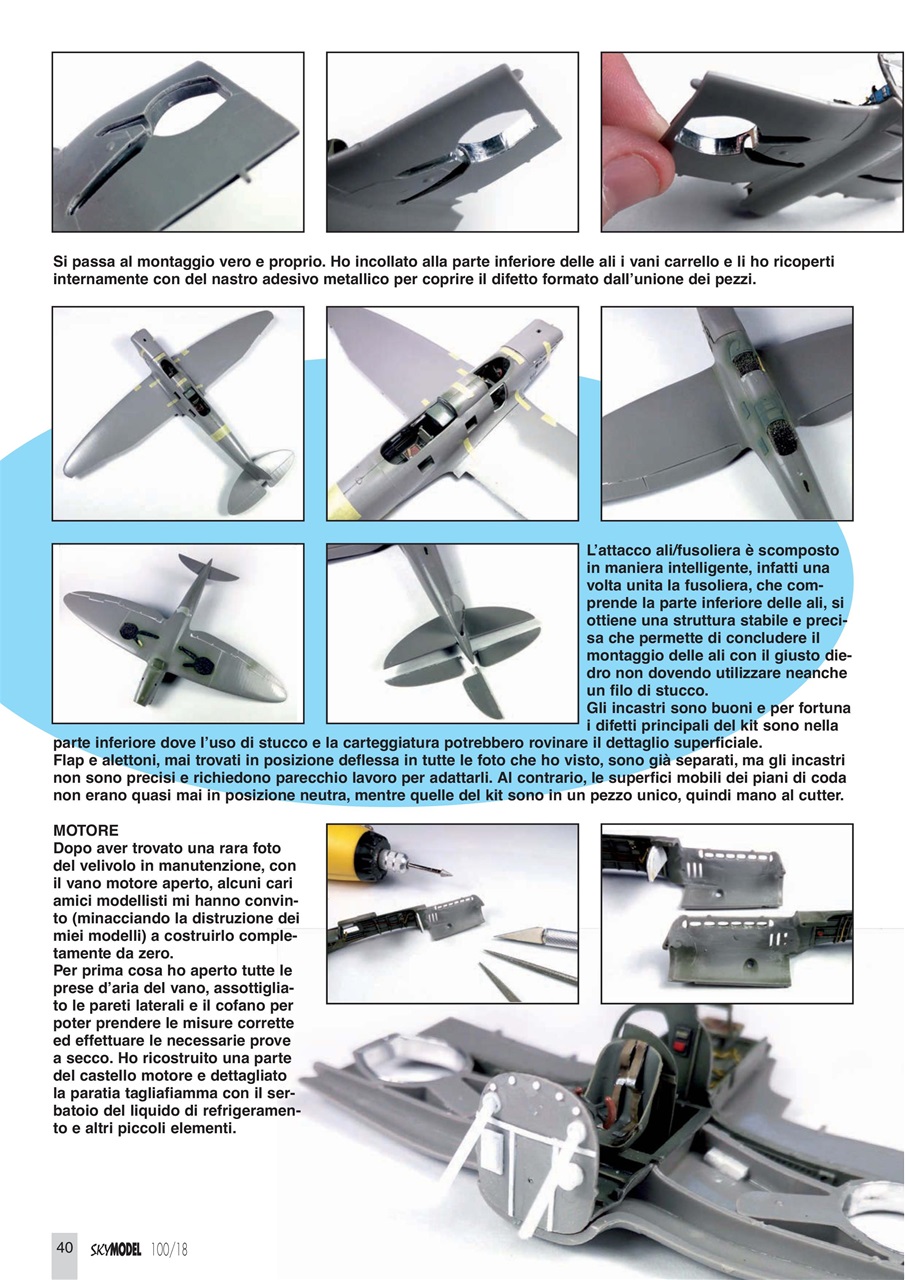 Si passa al montaggio vero e proprio. Ho incollato alla parte inferiore delle ali i vani carrello e li ho ricoperti internamente con del nastro adesivo metallico per coprire il difetto formato dall'unione dei pezzi.

L'attacco ali/fusoliera è scomposto in maniera intelligente, infatti una volta unita la fusoliera, che comprende la parte inferiore delle ali, si ottiene una struttura stabile e precisa che permette di concludere il montaggio delle ali con il giusto diedro non dovendo utilizzare neanche un filo di stucco.
Gli incastri sono buoni e per fortuna i difetti principali del kit sono nella parte inferiore dove l'uso di stucco e la carteggiatura potrebbero rovinare il dettaglio superficiale.
Flap e alettoni, mai trovati in posizione deflessa in tutte le foto che ho visto, sono già separati, ma gli incastri non sono precisi e richiedono parecchio lavoro per adattarli. Al contrario, le superfici mobili dei piani di coda non erano quasi mai in posizione neutra, mentre quelle del kit sono in un pezzo unico, quindi mano al cutter.

MOTORE
Dopo aver trovato una rara foto del velivolo in manutenzione, con il vano motore aperto, alcuni cari amici modellisti mi hanno convinto (minacciando la distruzione dei miei modelli) a costruirlo completamente da zero.
Per prima cosa ho aperto tutte le prese d'aria del vano, assottigliato le pareti laterali e il cofano per poter prendere le misure corrette ed effettuare le necessarie prove a secco. Ho ricostruito una parte del castello motore e dettagliato la paratia tagliafiamma con il serbatoio del liquido di refrigeramento e altri piccoli elementi.

40 SKYMODEL 100/18