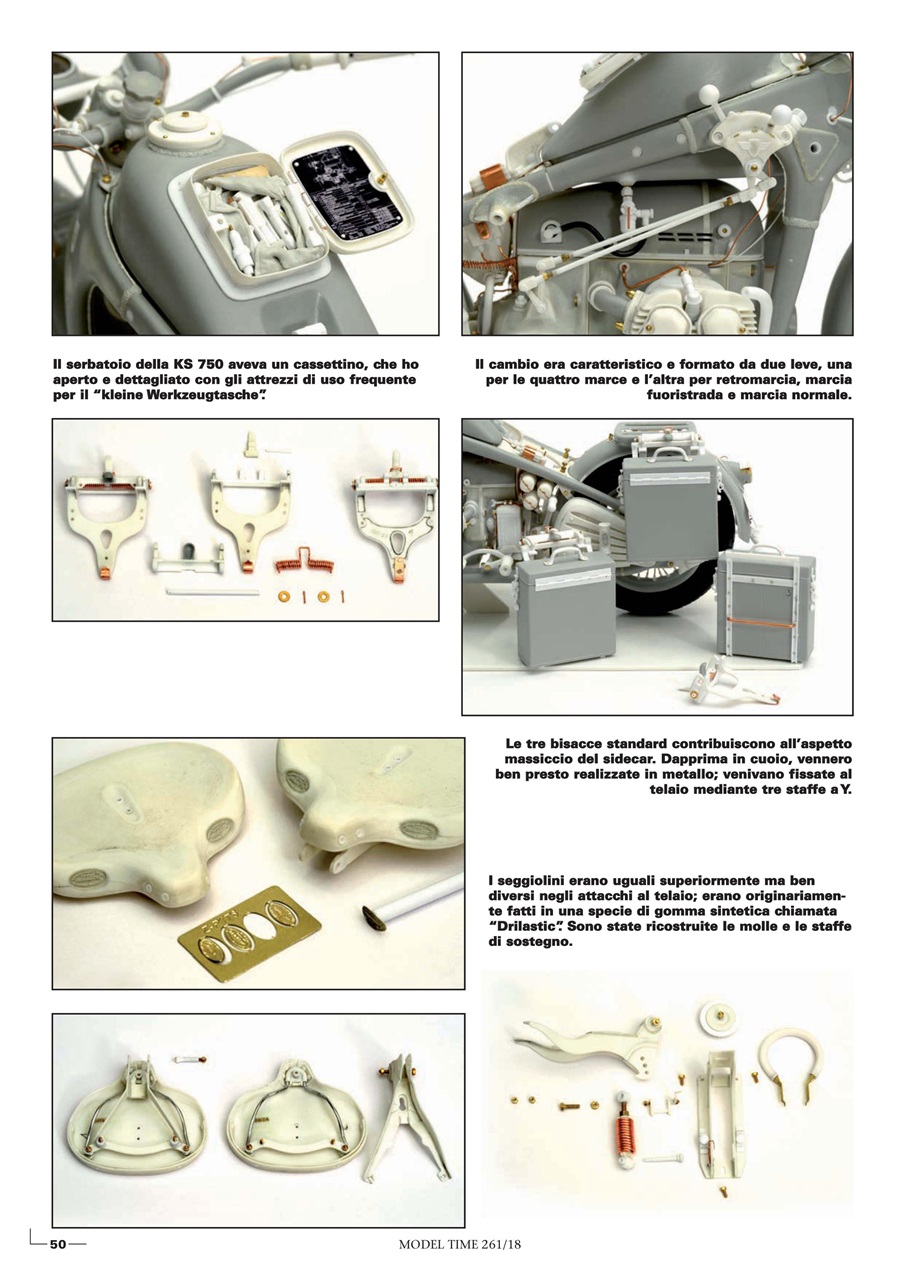 Il serbatoio della KS 750 aveva un cassettino, che ho aperto e dettagliato con gli attrezzi di uso frequente per il "kleine Werkzeugtasche".

Il cambio era caratteristico e formato da due leve, una per le quattro marce e l'altra per retromarcia, marcia fuoristrada e marcia normale.

Le tre bisacce standard contribuiscono all'aspetto massiccio del sidecar. Dapprima in cuoio, vennero ben presto realizzate in metallo; venivano fissate al telaio mediante tre staffe a Y.

I seggiolini erano uguali superiormente ma ben diversi negli attacchi al telaio; erano originariamente fatti in una specie di gomma sintetica chiamata "Drilastic". Sono state ricostruite le molle e le staffe di sostegno.

50

MODEL TIME 261/18