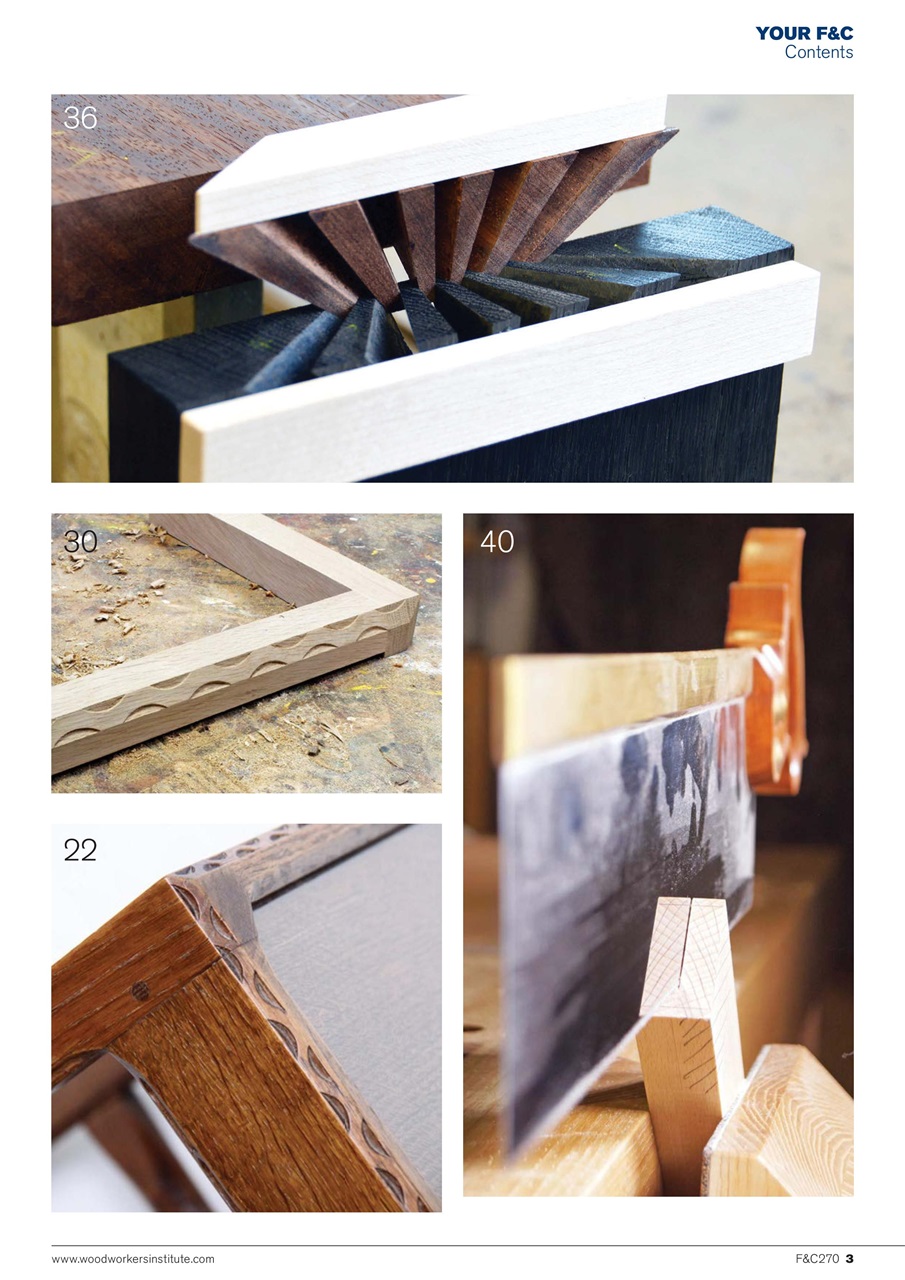 YOUR F&C
Contents

36

30

40

22

www.woodworkersinstitute.com

F&C270 3