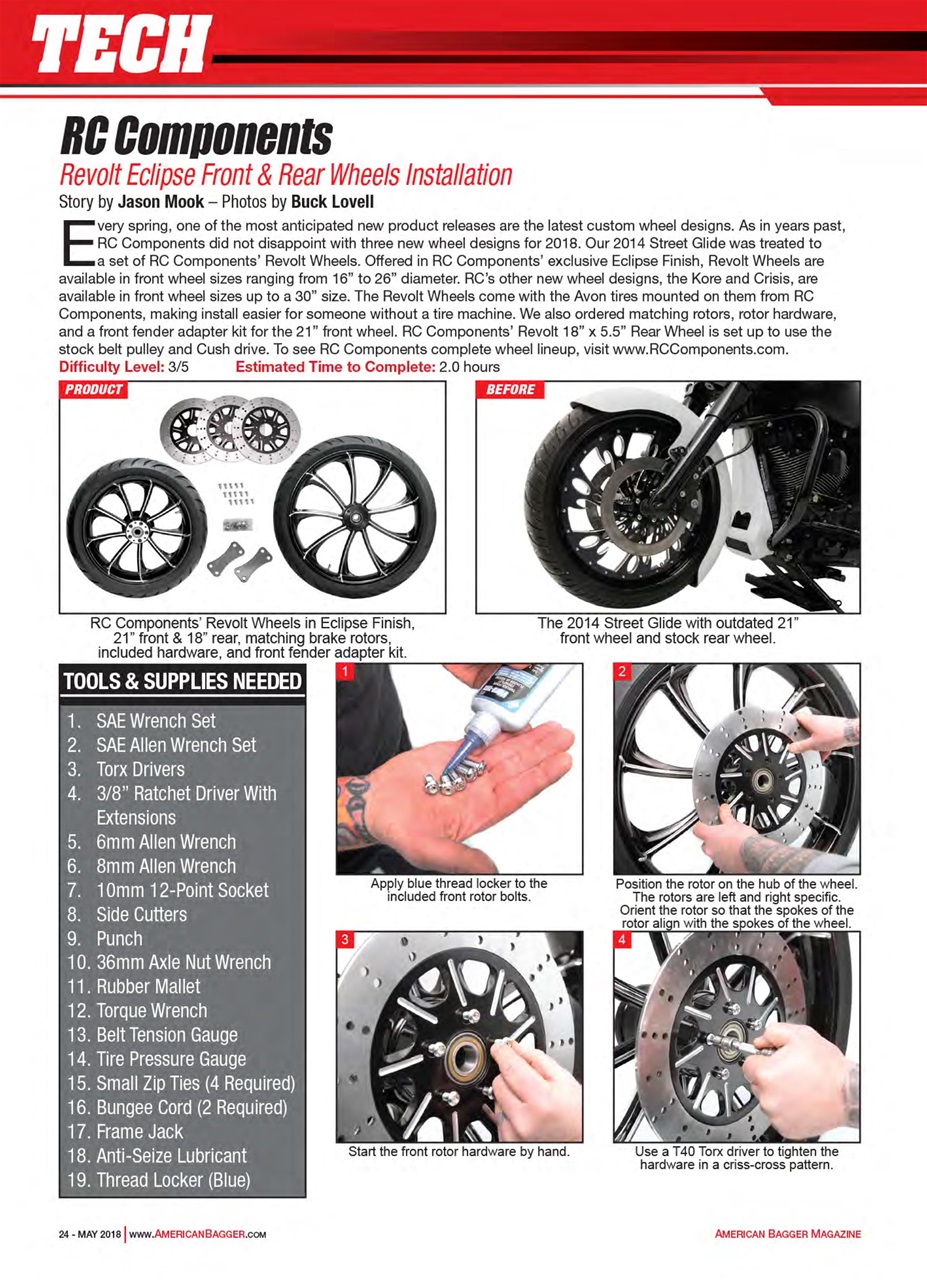 TECH

RC Components

Revolt Eclipse Front & Rear Wheels Installation

Story by Jason Mook – Photos by Buck Lovell

Every spring, one of the most anticipated new product releases are the latest custom wheel designs. As in years past, RC Components did not disappoint with three new wheel designs for 2018. Our 2014 Street Glide was treated to a set of RC Components' Revolt Wheels. Offered in RC Components' exclusive Eclipse Finish, Revolt Wheels are available in front wheel sizes ranging from 16" to 26" diameter. RC's other new wheel designs, the Kore and Crisis, are available in front wheel sizes up to a 30" size. The Revolt Wheels come with the Avon tires mounted on them from RC Components, making install easier for someone without a tire machine. We also ordered matching rotors, rotor hardware, and a front fender adapter kit for the 21" front wheel. RC Components' Revolt 18" x 5.5" Rear Wheel is set up to use the stock belt pulley and Cush drive. To see RC Components complete wheel lineup, visit www.RCComponents.com.

Difficulty Level: 3/5 Estimated Time to Complete: 2.0 hours

PRODUCT

RC Components' Revolt Wheels in Eclipse Finish, 21" front & 18" rear, matching brake rotors, included hardware, and front fender adapter kit.

BEFORE

The 2014 Street Glide with outdated 21" front wheel and stock rear wheel.

TOOLS & SUPPLIES NEEDED

1. SAE Wrench Set
2. SAE Allen Wrench Set
3. Torx Drivers
4. 3/8" Ratchet Driver With Extensions
5. 6mm Allen Wrench
6. 8mm Allen Wrench
7. 10mm 12-Point Socket
8. Side Cutters
9. Punch
10. 36mm Axle Nut Wrench
11. Rubber Mallet
12. Torque Wrench
13. Belt Tension Gauge
14. Tire Pressure Gauge
15. Small Zip Ties (4 Required)
16. Bungee Cord (2 Required)
17. Frame Jack
18. Anti-Seize Lubricant
19. Thread Locker (Blue)

1

Apply blue thread locker to the included front rotor bolts.

2

Position the rotor on the hub of the wheel. The rotors are left and right specific. Orient the rotor so that the spokes of the rotor align with the spokes of the wheel.

3

Start the front rotor hardware by hand.

4

Use a T40 Torx driver to tighten the hardware in a criss-cross pattern.

24 - MAY 2018 | WWW.AMERICANBAGGER.COM

AMERICAN BAGGER MAGAZINE