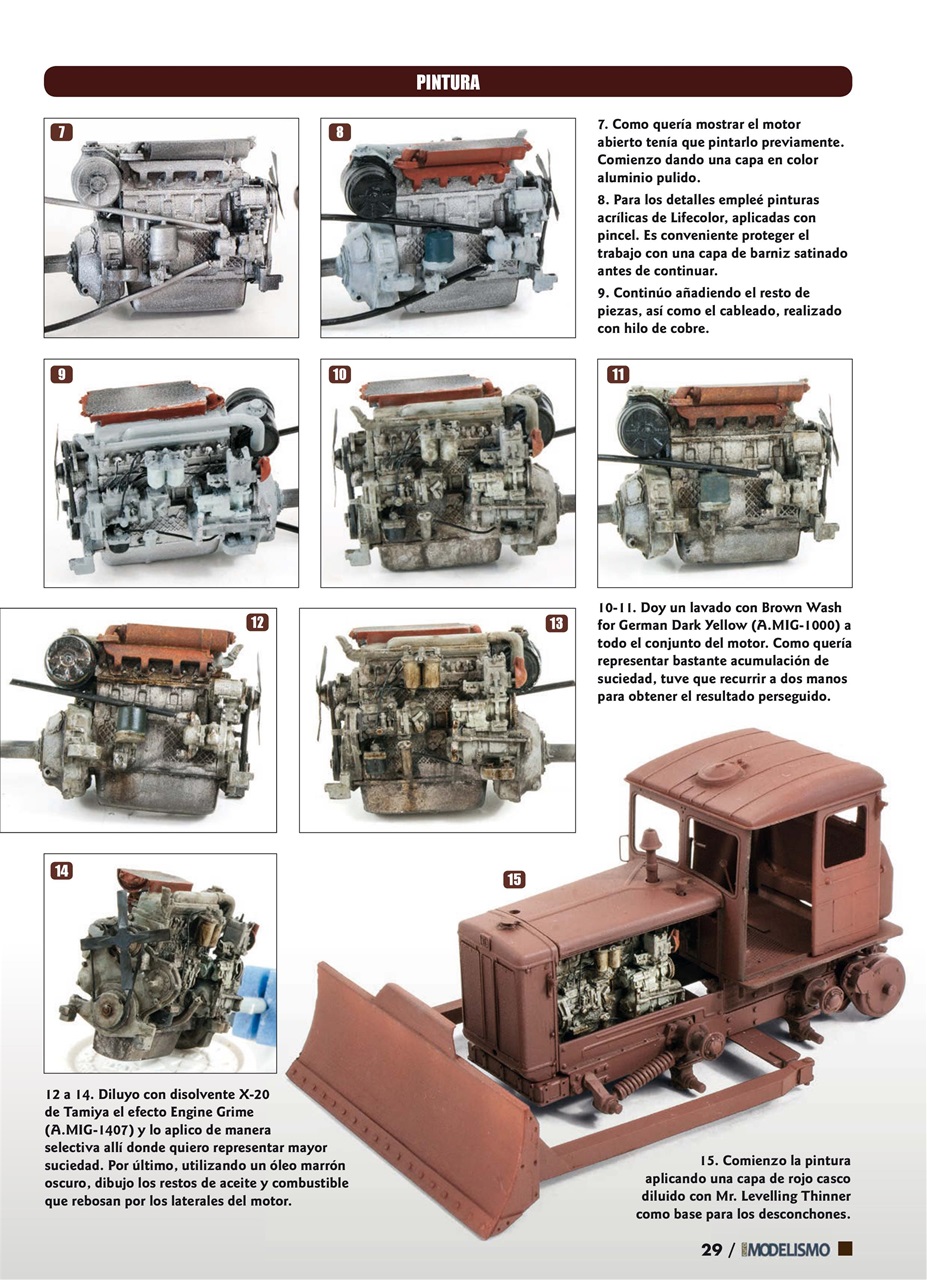 PINTURA

7

8

7. Como quería mostrar el motor abierto tenía que pintarlo previamente. Comienzo dando una capa en color aluminio pulido.

8. Para los detalles empleé pinturas acrílicas de Lifecolor, aplicadas con pincel. Es conveniente proteger el trabajo con una capa de barniz satinado antes de continuar.

9. Continúo añadiendo el resto de piezas, así como el cableado, realizado con hilo de cobre.

9

10

11

12

13

10-11. Doy un lavado con Brown Wash for German Dark Yellow (A.MIG-1000) a todo el conjunto del motor. Como quería representar bastante acumulación de suciedad, tuve que recurrir a dos manos para obtener el resultado perseguido.

14

15

12 a 14. Diluyo con disolvente X-20 de Tamiya el efecto Engine Grime (A.MIG-1407) y lo aplico de manera selectiva allí donde quiero representar mayor suciedad. Por último, utilizando un óleo marrón oscuro, dibujo los restos de aceite y combustible que rebosan por los laterales del motor.

15. Comienzo la pintura aplicando una capa de rojo casco diluido con Mr. Levelling Thinner como base para los desconchones.

29 / MODELISMO