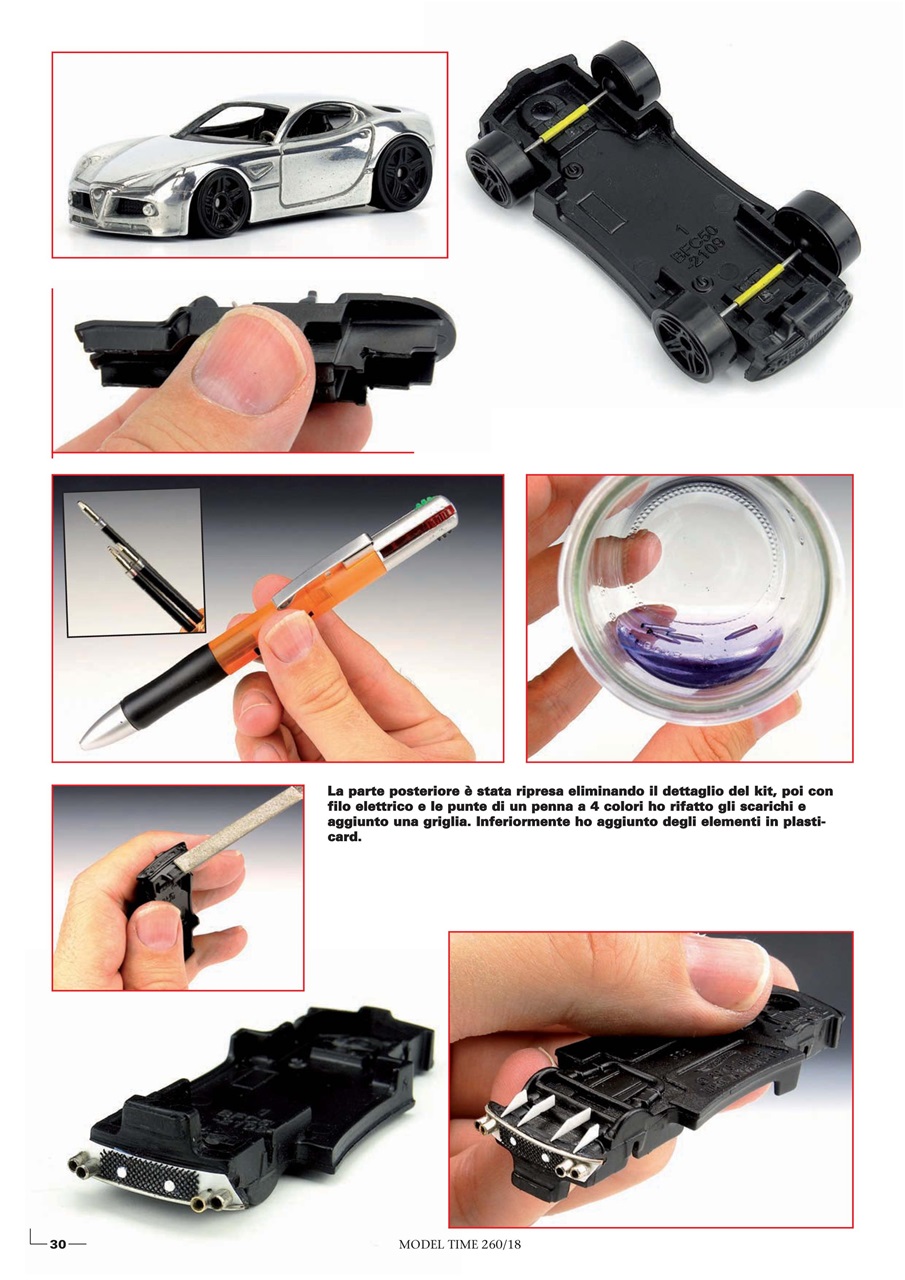 1
BFC50
2109

La parte posteriore è stata ripresa eliminando il dettaglio del kit, poi con filo elettrico e le punte di un penna a 4 colori ho rifatto gli scarichi e aggiunto una griglia. Inferiormente ho aggiunto degli elementi in plasticard.

30

MODEL TIME 260/18