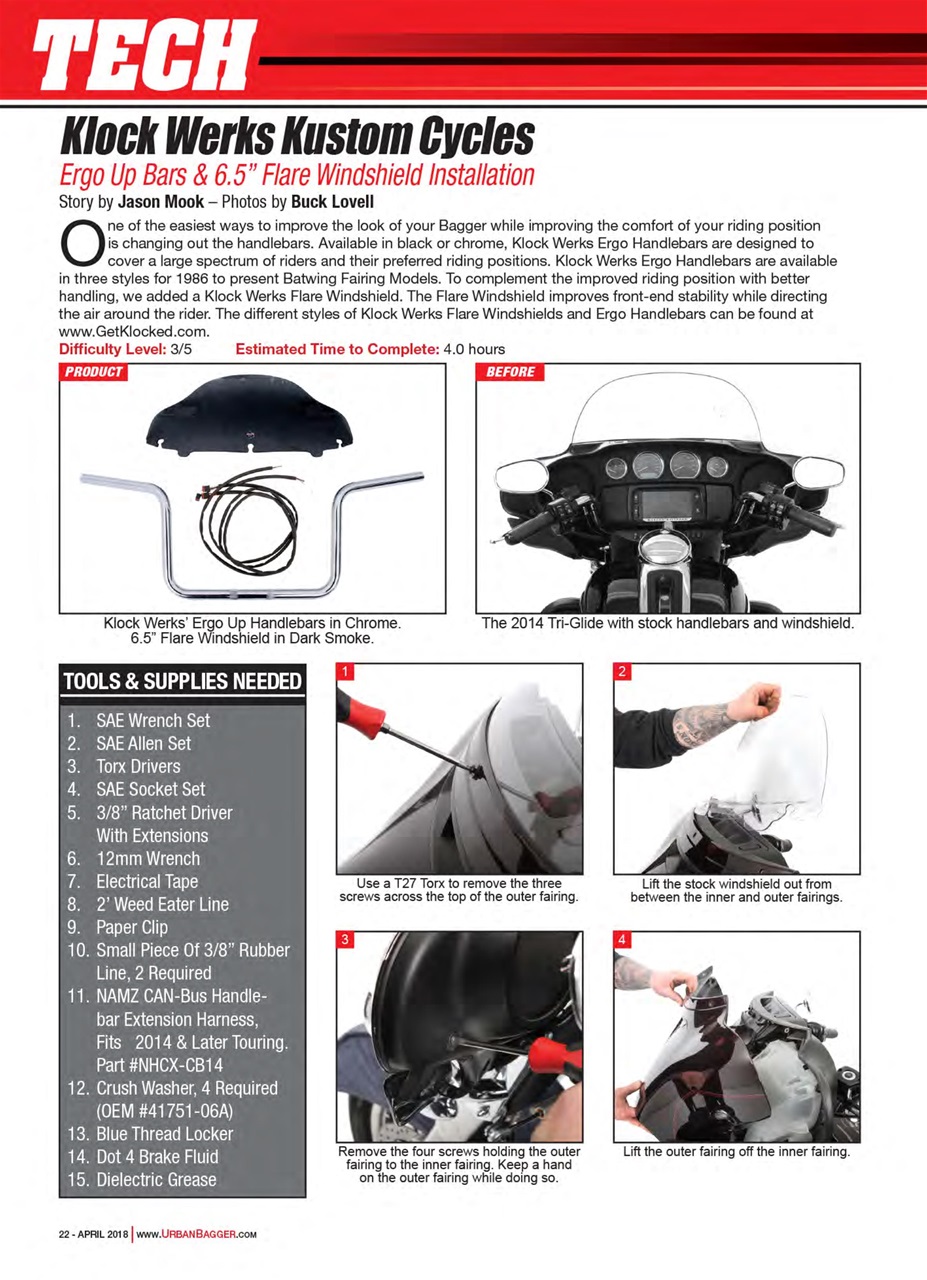 TECH

Klock Werks Kustom Cycles

Ergo Up Bars & 6.5" Flare Windshield Installation

Story by Jason Mook – Photos by Buck Lovell

One of the easiest ways to improve the look of your Bagger while improving the comfort of your riding position is changing out the handlebars. Available in black or chrome, Klock Werks Ergo Handlebars are designed to cover a large spectrum of riders and their preferred riding positions. Klock Werks Ergo Handlebars are available in three styles for 1986 to present Batwing Fairing Models. To complement the improved riding position with better handling, we added a Klock Werks Flare Windshield. The Flare Windshield improves front-end stability while directing the air around the rider. The different styles of Klock Werks Flare Windshields and Ergo Handlebars can be found at www.GetKlocked.com.

Difficulty Level: 3/5 Estimated Time to Complete: 4.0 hours

PRODUCT

Klock Werks' Ergo Up Handlebars in Chrome. 6.5" Flare Windshield in Dark Smoke.

BEFORE

The 2014 Tri-Glide with stock handlebars and windshield.

TOOLS & SUPPLIES NEEDED

1. SAE Wrench Set
2. SAE Allen Set
3. Torx Drivers
4. SAE Socket Set
5. 3/8" Ratchet Driver With Extensions
6. 12mm Wrench
7. Electrical Tape
8. 2' Weed Eater Line
9. Paper Clip
10. Small Piece Of 3/8" Rubber Line, 2 Required
11. NAMZ CAN-Bus Handlebar Extension Harness, Fits 2014 & Later Touring. Part #NHCX-CB14
12. Crush Washer, 4 Required (OEM #41751-06A)
13. Blue Thread Locker
14. Dot 4 Brake Fluid
15. Dielectric Grease

1
Use a T27 Torx to remove the three screws across the top of the outer fairing.

2
Lift the stock windshield out from between the inner and outer fairings.

3
Remove the four screws holding the outer fairing to the inner fairing. Keep a hand on the outer fairing while doing so.

4
Lift the outer fairing off the inner fairing.

22 - APRIL 2018 | www.URBANBAGGER.com