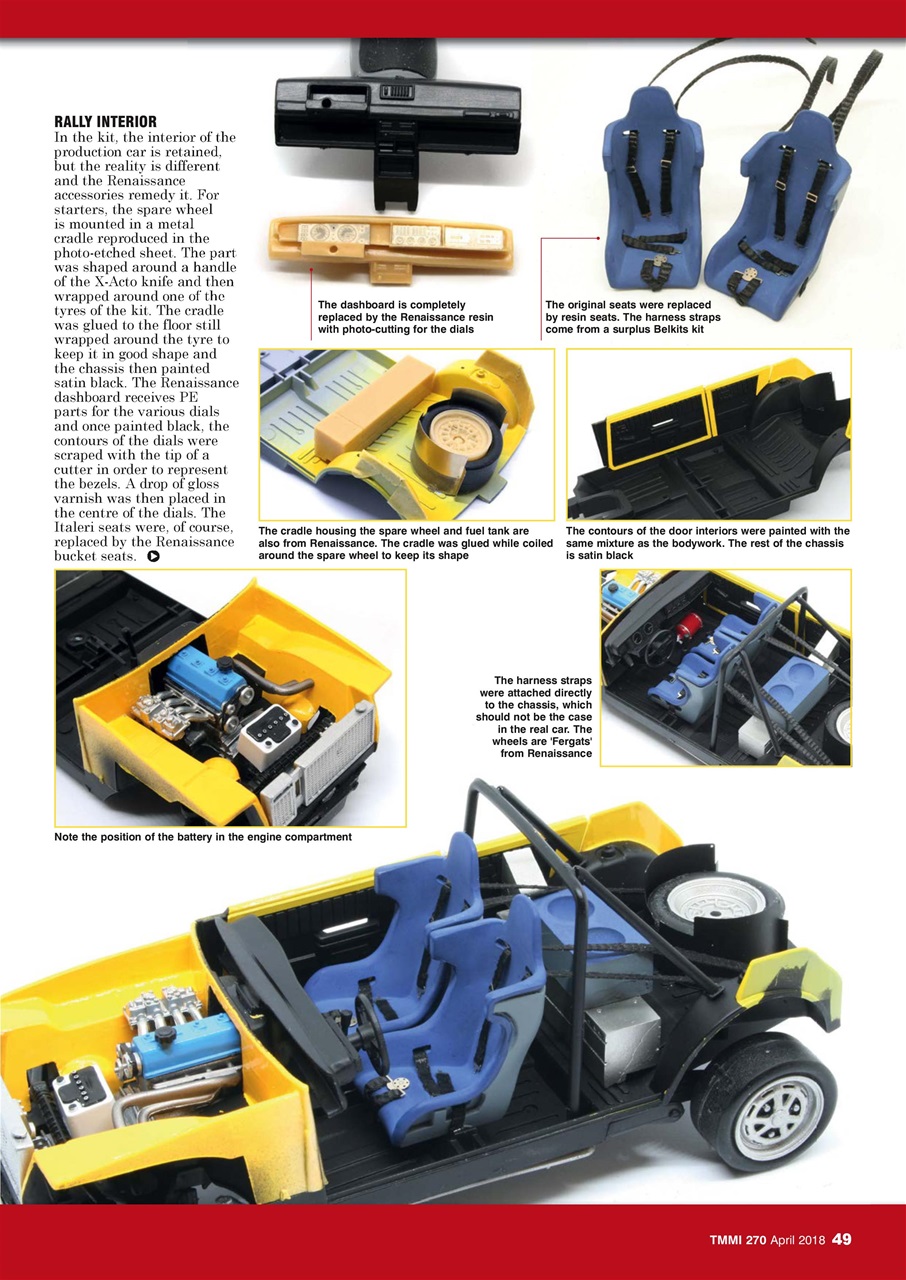 RALLY INTERIOR
In the kit, the interior of the production car is retained, but the reality is different and the Renaissance accessories remedy it. For starters, the spare wheel is mounted in a metal cradle reproduced in the photo-etched sheet. The part was shaped around a handle of the X-Acto knife and then wrapped around one of the tyres of the kit. The cradle was glued to the floor still wrapped around the tyre to keep it in good shape and the chassis then painted satin black. The Renaissance dashboard receives PE parts for the various dials and once painted black, the contours of the dials were scraped with the tip of a cutter in order to represent the bezels. A drop of gloss varnish was then placed in the centre of the dials. The Italeri seats were, of course, replaced by the Renaissance bucket seats.

The dashboard is completely replaced by the Renaissance resin with photo-cutting for the dials

The original seats were replaced by resin seats. The harness straps come from a surplus Belkits kit

The cradle housing the spare wheel and fuel tank are also from Renaissance. The cradle was glued while coiled around the spare wheel to keep its shape

The contours of the door interiors were painted with the same mixture as the bodywork. The rest of the chassis is satin black

The harness straps were attached directly to the chassis, which should not be the case in the real car. The wheels are 'Fergats' from Renaissance

Note the position of the battery in the engine compartment

TMMI 270 April 2018 49