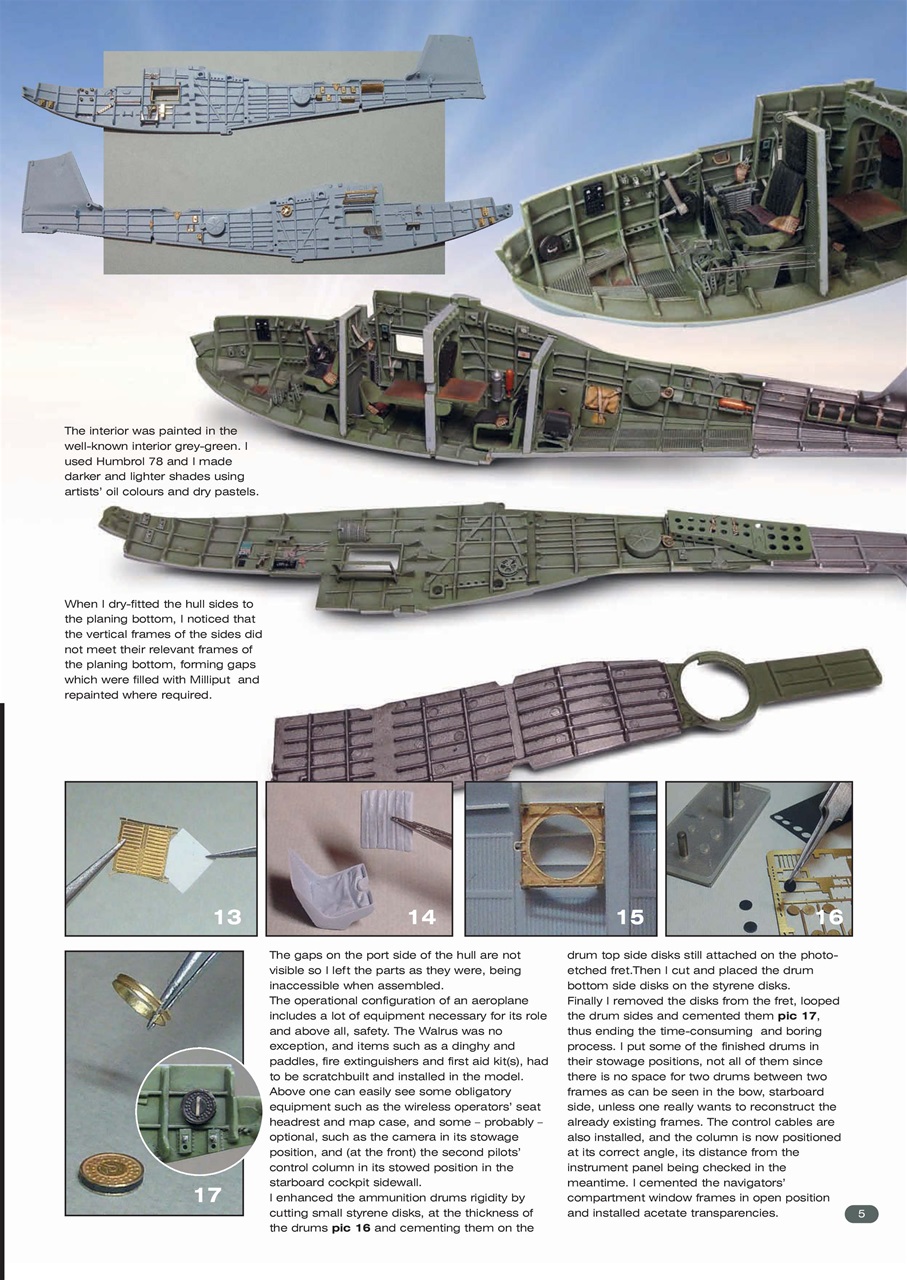 The interior was painted in the well-known interior grey-green. I used Humbrol 78 and I made darker and lighter shades using artists' oil colours and dry pastels.

When I dry-fitted the hull sides to the planing bottom, I noticed that the vertical frames of the sides did not meet their relevant frames of the planing bottom, forming gaps which were filled with Milliput and repainted where required.

13

14

15

16

17

The gaps on the port side of the hull are not visible so I left the parts as they were, being inaccessible when assembled.
The operational configuration of an aeroplane includes a lot of equipment necessary for its role and above all, safety. The Walrus was no exception, and items such as a dinghy and paddles, fire extinguishers and first aid kit(s), had to be scratchbuilt and installed in the model. Above one can easily see some obligatory equipment such as the wireless operators' seat headrest and map case, and some – probably – optional, such as the camera in its stowage position, and (at the front) the second pilots' control column in its stowed position in the starboard cockpit sidewall.
I enhanced the ammunition drums rigidity by cutting small styrene disks, at the thickness of the drums **pic 16** and cementing them on the drum top side disks still attached on the photo-etched fret.Then I cut and placed the drum bottom side disks on the styrene disks.
Finally I removed the disks from the fret, looped the drum sides and cemented them **pic 17**, thus ending the time-consuming and boring process. I put some of the finished drums in their stowage positions, not all of them since there is no space for two drums between two frames as can be seen in the bow, starboard side, unless one really wants to reconstruct the already existing frames. The control cables are also installed, and the column is now positioned at its correct angle, its distance from the instrument panel being checked in the meantime. I cemented the navigators' compartment window frames in open position and installed acetate transparencies.

5