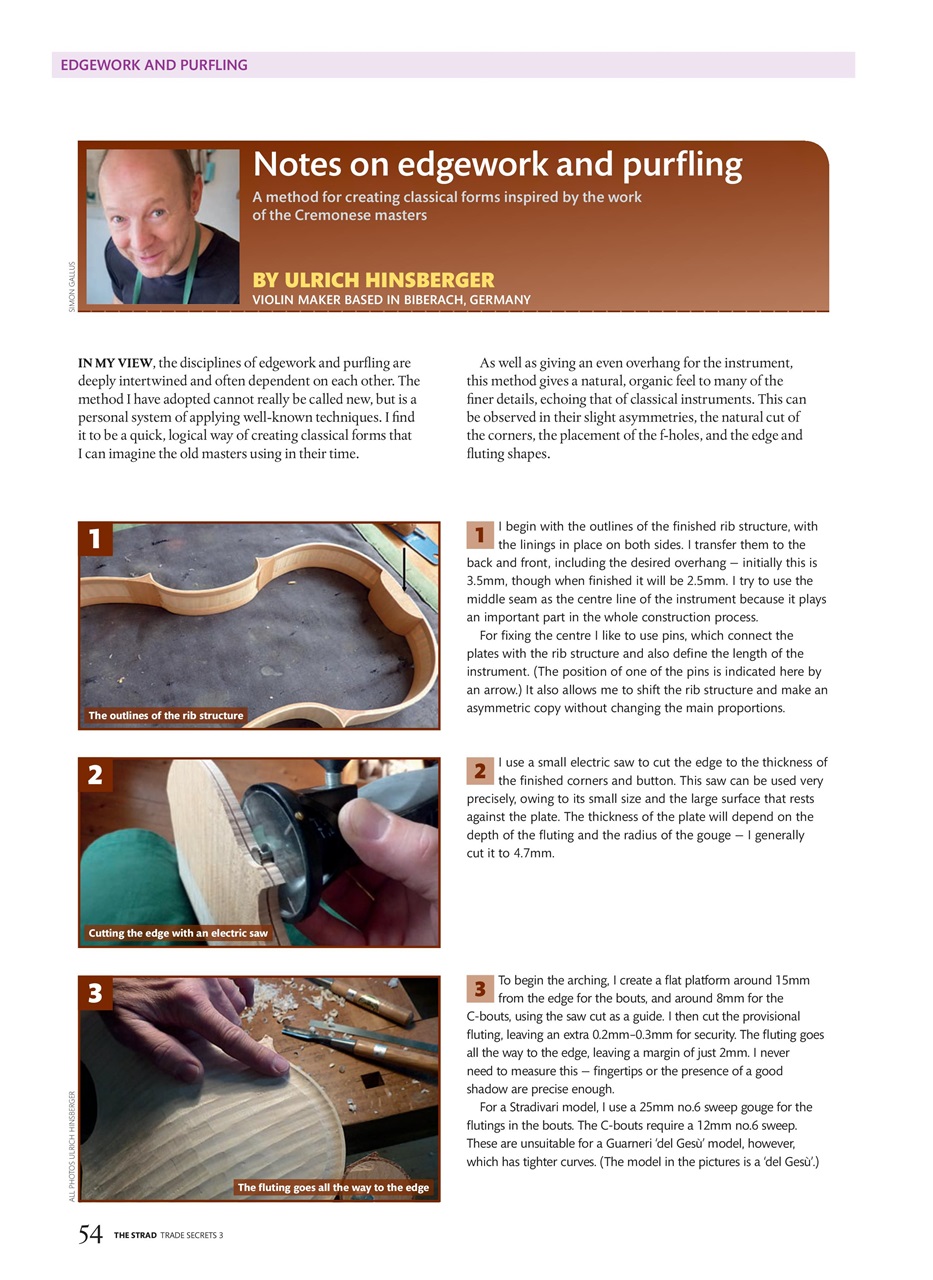 EDGEWORK AND PURFLING

SIMON GALLUS

Notes on edgework and purfling

A method for creating classical forms inspired by the work of the Cremonese masters

BY ULRICH HINSBERGER
VIOLIN MAKER BASED IN BIBERACH, GERMANY

IN MY VIEW, the disciplines of edgework and purfling are deeply intertwined and often dependent on each other. The method I have adopted cannot really be called new, but is a personal system of applying well-known techniques. I find it to be a quick, logical way of creating classical forms that I can imagine the old masters using in their time.

As well as giving an even overhang for the instrument, this method gives a natural, organic feel to many of the finer details, echoing that of classical instruments. This can be observed in their slight asymmetries, the natural cut of the corners, the placement of the f-holes, and the edge and fluting shapes.

1

The outlines of the rib structure

1 I begin with the outlines of the finished rib structure, with the linings in place on both sides. I transfer them to the back and front, including the desired overhang – initially this is 3.5mm, though when finished it will be 2.5mm. I try to use the middle seam as the centre line of the instrument because it plays an important part in the whole construction process.

For fixing the centre I like to use pins, which connect the plates with the rib structure and also define the length of the instrument. (The position of one of the pins is indicated here by an arrow.) It also allows me to shift the rib structure and make an asymmetric copy without changing the main proportions.

2

Cutting the edge with an electric saw

2 I use a small electric saw to cut the edge to the thickness of the finished corners and button. This saw can be used very precisely, owing to its small size and the large surface that rests against the plate. The thickness of the plate will depend on the depth of the fluting and the radius of the gouge – I generally cut it to 4.7mm.

3

The fluting goes all the way to the edge

ALL PHOTOS ULRICH HINSBERGER

3 To begin the arching, I create a flat platform around 15mm from the edge for the bouts, and around 8mm for the C-bouts, using the saw cut as a guide. I then cut the provisional fluting, leaving an extra 0.2mm–0.3mm for security. The fluting goes all the way to the edge, leaving a margin of just 2mm. I never need to measure this – fingertips or the presence of a good shadow are precise enough.

For a Stradivari model, I use a 25mm no.6 sweep gouge for the flutings in the bouts. The C-bouts require a 12mm no.6 sweep. These are unsuitable for a Guarneri 'del Gesù' model, however, which has tighter curves. (The model in the pictures is a 'del Gesù'.)

54 THE STRAD TRADE SECRETS 3