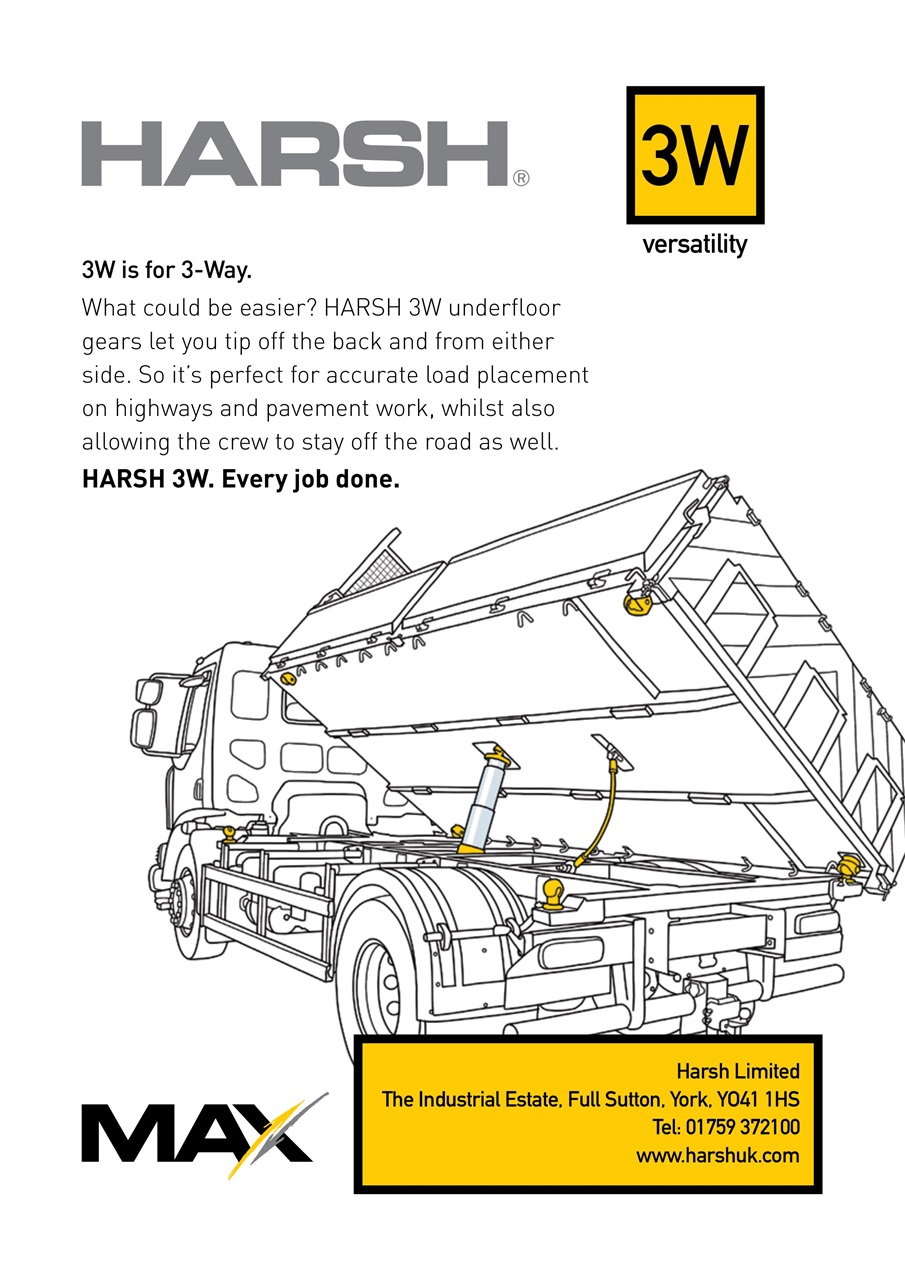 HARSH®

3W

versatility

3W is for 3-Way.

What could be easier? HARSH 3W underfloor gears let you tip off the back and from either side. So it's perfect for accurate load placement on highways and pavement work, whilst also allowing the crew to stay off the road as well.

HARSH 3W. Every job done.

MAX

Harsh Limited
The Industrial Estate, Full Sutton, York, YO41 1HS
Tel: 01759 372100
www.harshuk.com