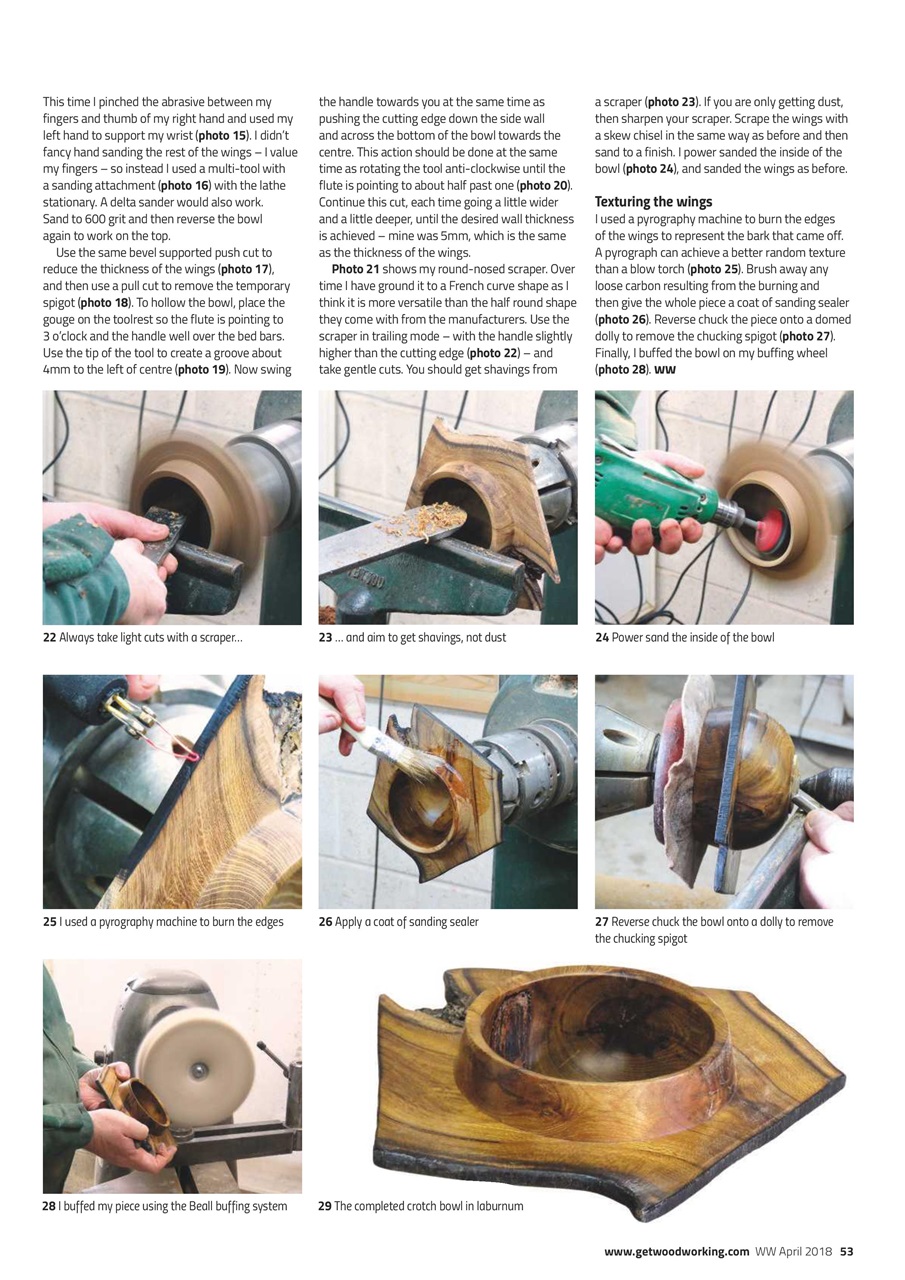 This time I pinched the abrasive between my fingers and thumb of my right hand and used my left hand to support my wrist (photo 15). I didn't fancy hand sanding the rest of the wings – I value my fingers – so instead I used a multi-tool with a sanding attachment (photo 16) with the lathe stationary. A delta sander would also work. Sand to 600 grit and then reverse the bowl again to work on the top.

Use the same bevel supported push cut to reduce the thickness of the wings (photo 17), and then use a pull cut to remove the temporary spigot (photo 18). To hollow the bowl, place the gouge on the toolrest so the flute is pointing to 3 o'clock and the handle well over the bed bars. Use the tip of the tool to create a groove about 4mm to the left of centre (photo 19). Now swing the handle towards you at the same time as pushing the cutting edge down the side wall and across the bottom of the bowl towards the centre. This action should be done at the same time as rotating the tool anti-clockwise until the flute is pointing to about half past one (photo 20). Continue this cut, each time going a little wider and a little deeper, until the desired wall thickness is achieved – mine was 5mm, which is the same as the thickness of the wings.

Photo 21 shows my round-nosed scraper. Over time I have ground it to a French curve shape as I think it is more versatile than the half round shape they come with from the manufacturers. Use the scraper in trailing mode – with the handle slightly higher than the cutting edge (photo 22) – and take gentle cuts. You should get shavings from a scraper (photo 23). If you are only getting dust, then sharpen your scraper. Scrape the wings with a skew chisel in the same way as before and then sand to a finish. I power sanded the inside of the bowl (photo 24), and sanded the wings as before.

Texturing the wings
I used a pyrography machine to burn the edges of the wings to represent the bark that came off. A pyrograph can achieve a better random texture than a blow torch (photo 25). Brush away any loose carbon resulting from the burning and then give the whole piece a coat of sanding sealer (photo 26). Reverse chuck the piece onto a domed dolly to remove the chucking spigot (photo 27). Finally, I buffed the bowl on my buffing wheel (photo 28). WW

22 Always take light cuts with a scraper...

23 ... and aim to get shavings, not dust

24 Power sand the inside of the bowl

25 I used a pyrography machine to burn the edges

26 Apply a coat of sanding sealer

27 Reverse chuck the bowl onto a dolly to remove the chucking spigot

28 I buffed my piece using the Beall buffing system

29 The completed crotch bowl in laburnum

www.getwoodworking.com WW April 2018 53