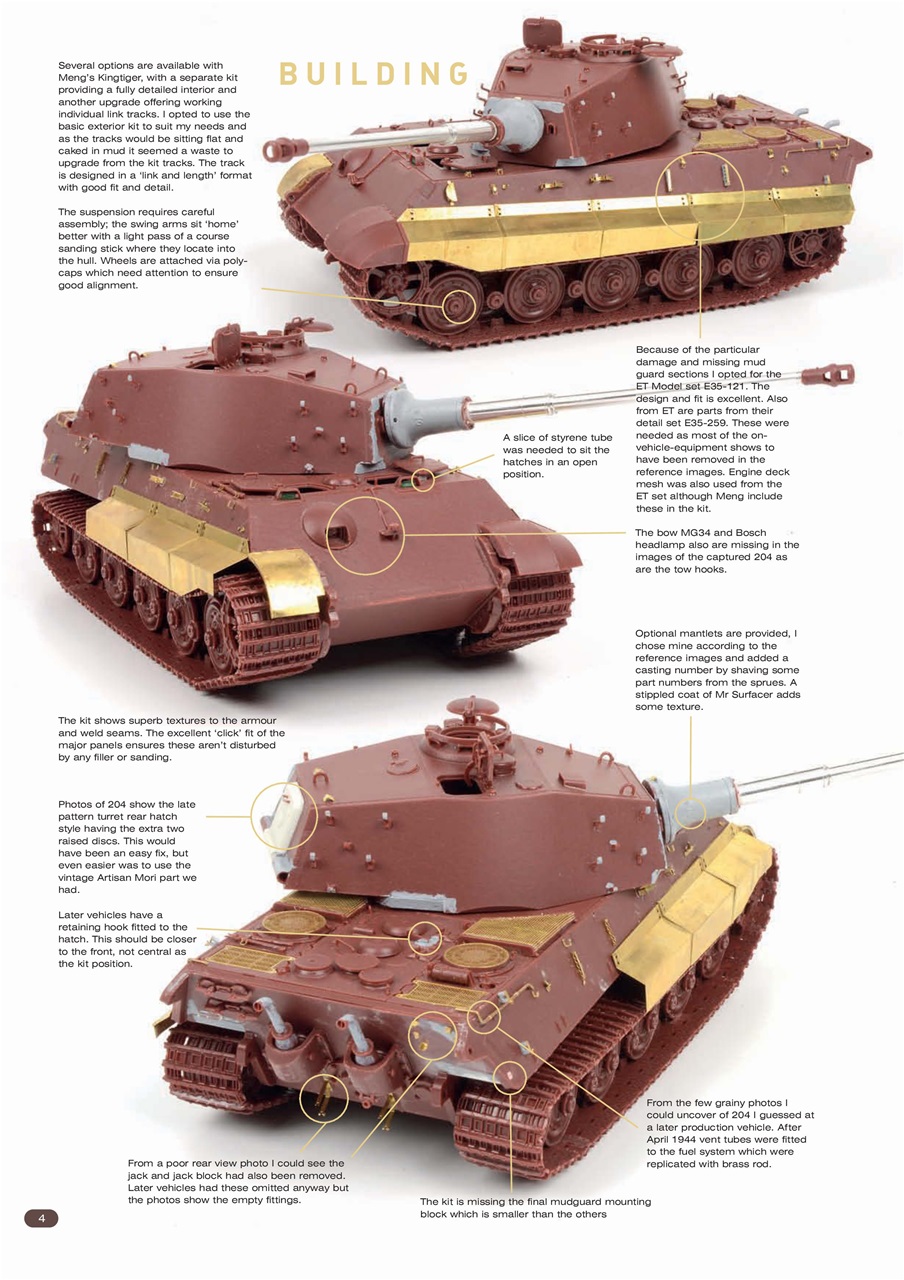 BUILDING

Several options are available with Meng's Kingtiger, with a separate kit providing a fully detailed interior and another upgrade offering working individual link tracks. I opted to use the basic exterior kit to suit my needs and as the tracks would be sitting flat and caked in mud it seemed a waste to upgrade from the kit tracks. The track is designed in a 'link and length' format with good fit and detail.

The suspension requires careful assembly; the swing arms sit 'home' better with a light pass of a course sanding stick where they locate into the hull. Wheels are attached via poly-caps which need attention to ensure good alignment.

Because of the particular damage and missing mud guard sections I opted for the ET Model set E35-121. The design and fit is excellent. Also from ET are parts from their detail set E35-259. These were needed as most of the on-vehicle-equipment shows to have been removed in the reference images. Engine deck mesh was also used from the ET set although Meng include these in the kit.

A slice of styrene tube was needed to sit the hatches in an open position.

The bow MG34 and Bosch headlamp also are missing in the images of the captured 204 as are the tow hooks.

Optional mantlets are provided, I chose mine according to the reference images and added a casting number by shaving some part numbers from the sprues. A stippled coat of Mr Surfacer adds some texture.

The kit shows superb textures to the armour and weld seams. The excellent 'click' fit of the major panels ensures these aren't disturbed by any filler or sanding.

Photos of 204 show the late pattern turret rear hatch style having the extra two raised discs. This would have been an easy fix, but even easier was to use the vintage Artisan Mori part we had.

Later vehicles have a retaining hook fitted to the hatch. This should be closer to the front, not central as the kit position.

From the few grainy photos I could uncover of 204 I guessed at a later production vehicle. After April 1944 vent tubes were fitted to the fuel system which were replicated with brass rod.

From a poor rear view photo I could see the jack and jack block had also been removed. Later vehicles had these omitted anyway but the photos show the empty fittings.

The kit is missing the final mudguard mounting block which is smaller than the others

4