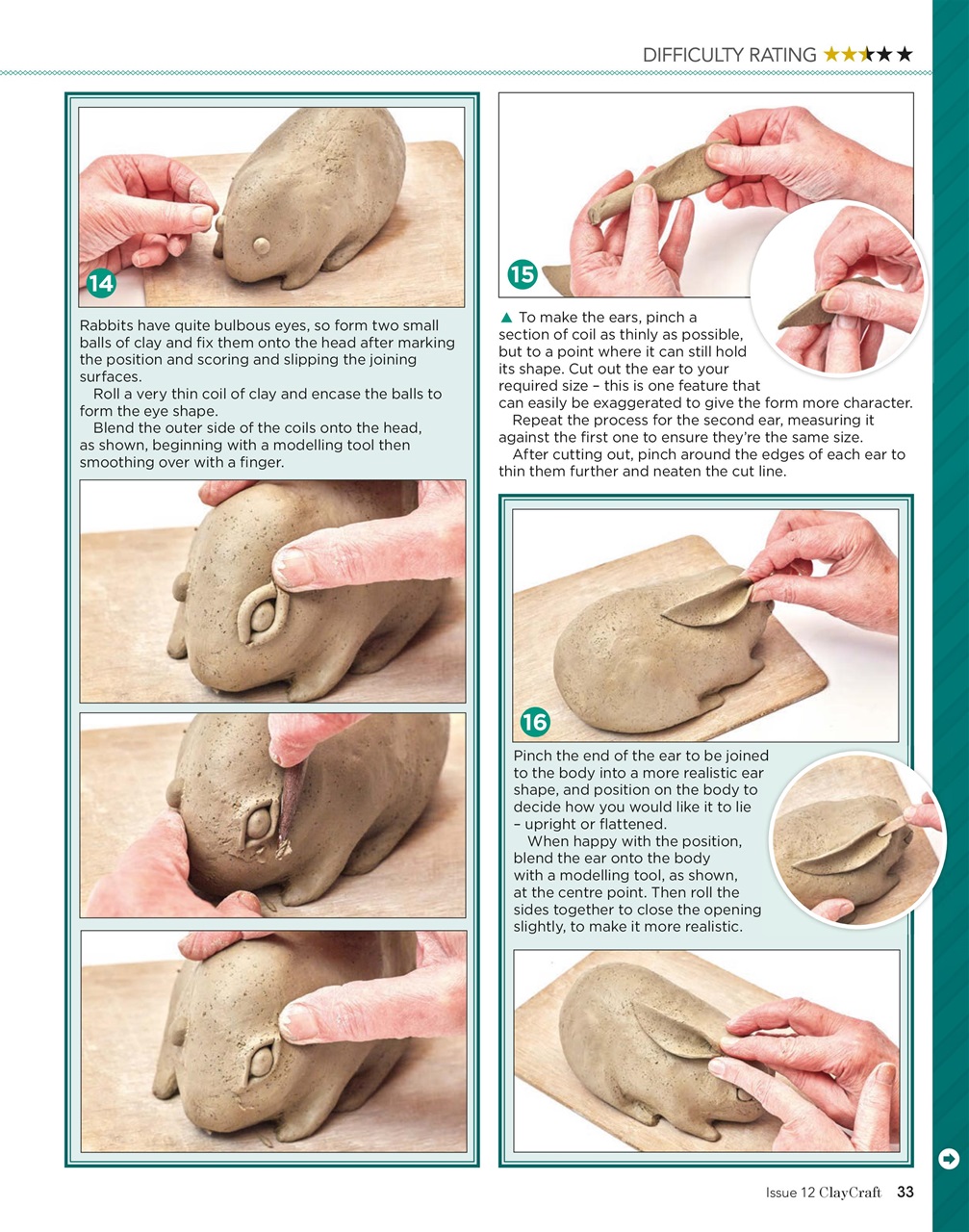 DIFFICULTY RATING ★★★★★

14

Rabbits have quite bulbous eyes, so form two small balls of clay and fix them onto the head after marking the position and scoring and slipping the joining surfaces.

Roll a very thin coil of clay and encase the balls to form the eye shape.

Blend the outer side of the coils onto the head, as shown, beginning with a modelling tool then smoothing over with a finger.

15

▲ To make the ears, pinch a section of coil as thinly as possible, but to a point where it can still hold its shape. Cut out the ear to your required size – this is one feature that can easily be exaggerated to give the form more character.

Repeat the process for the second ear, measuring it against the first one to ensure they're the same size.

After cutting out, pinch around the edges of each ear to thin them further and neaten the cut line.

16

Pinch the end of the ear to be joined to the body into a more realistic ear shape, and position on the body to decide how you would like it to lie – upright or flattened.

When happy with the position, blend the ear onto the body with a modelling tool, as shown, at the centre point. Then roll the sides together to close the opening slightly, to make it more realistic.

Issue 12 ClayCraft 33