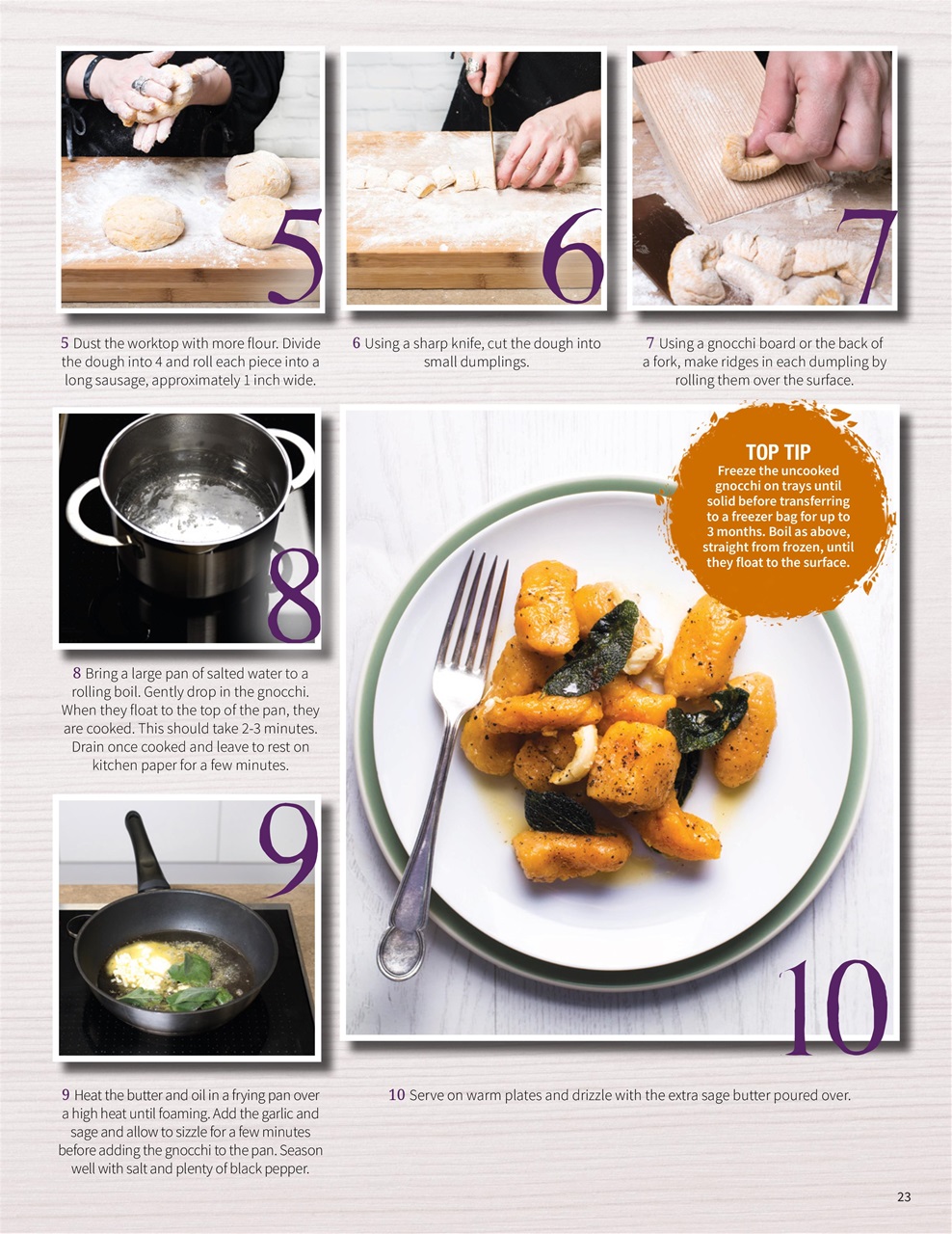 5

6

7

5 Dust the worktop with more flour. Divide the dough into 4 and roll each piece into a long sausage, approximately 1 inch wide.

6 Using a sharp knife, cut the dough into small dumplings.

7 Using a gnocchi board or the back of a fork, make ridges in each dumpling by rolling them over the surface.

8

TOP TIP
Freeze the uncooked gnocchi on trays until solid before transferring to a freezer bag for up to 3 months. Boil as above, straight from frozen, until they float to the surface.

8 Bring a large pan of salted water to a rolling boil. Gently drop in the gnocchi. When they float to the top of the pan, they are cooked. This should take 2-3 minutes. Drain once cooked and leave to rest on kitchen paper for a few minutes.

9

10

9 Heat the butter and oil in a frying pan over a high heat until foaming. Add the garlic and sage and allow to sizzle for a few minutes before adding the gnocchi to the pan. Season well with salt and plenty of black pepper.

10 Serve on warm plates and drizzle with the extra sage butter poured over.

23