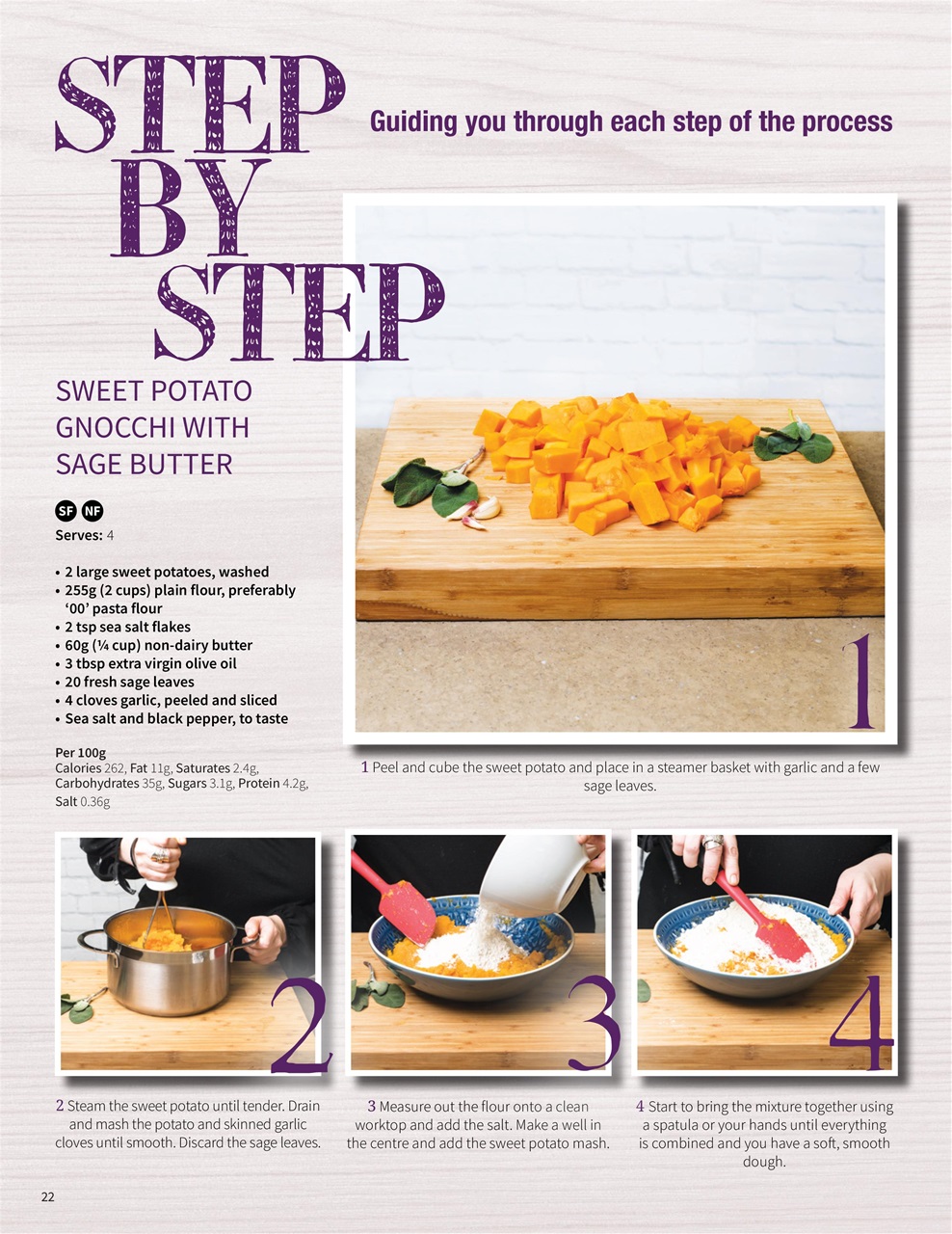 STEP BY STEP

Guiding you through each step of the process

SWEET POTATO GNOCCHI WITH SAGE BUTTER

SF NF

Serves: 4

• 2 large sweet potatoes, washed
• 255g (2 cups) plain flour, preferably '00' pasta flour
• 2 tsp sea salt flakes
• 60g (¼ cup) non-dairy butter
• 3 tbsp extra virgin olive oil
• 20 fresh sage leaves
• 4 cloves garlic, peeled and sliced
• Sea salt and black pepper, to taste

Per 100g
Calories 262, Fat 11g, Saturates 2.4g, Carbohydrates 35g, Sugars 3.1g, Protein 4.2g, Salt 0.36g

1

1 Peel and cube the sweet potato and place in a steamer basket with garlic and a few sage leaves.

2

3

4

2 Steam the sweet potato until tender. Drain and mash the potato and skinned garlic cloves until smooth. Discard the sage leaves.

3 Measure out the flour onto a clean worktop and add the salt. Make a well in the centre and add the sweet potato mash.

4 Start to bring the mixture together using a spatula or your hands until everything is combined and you have a soft, smooth dough.

22