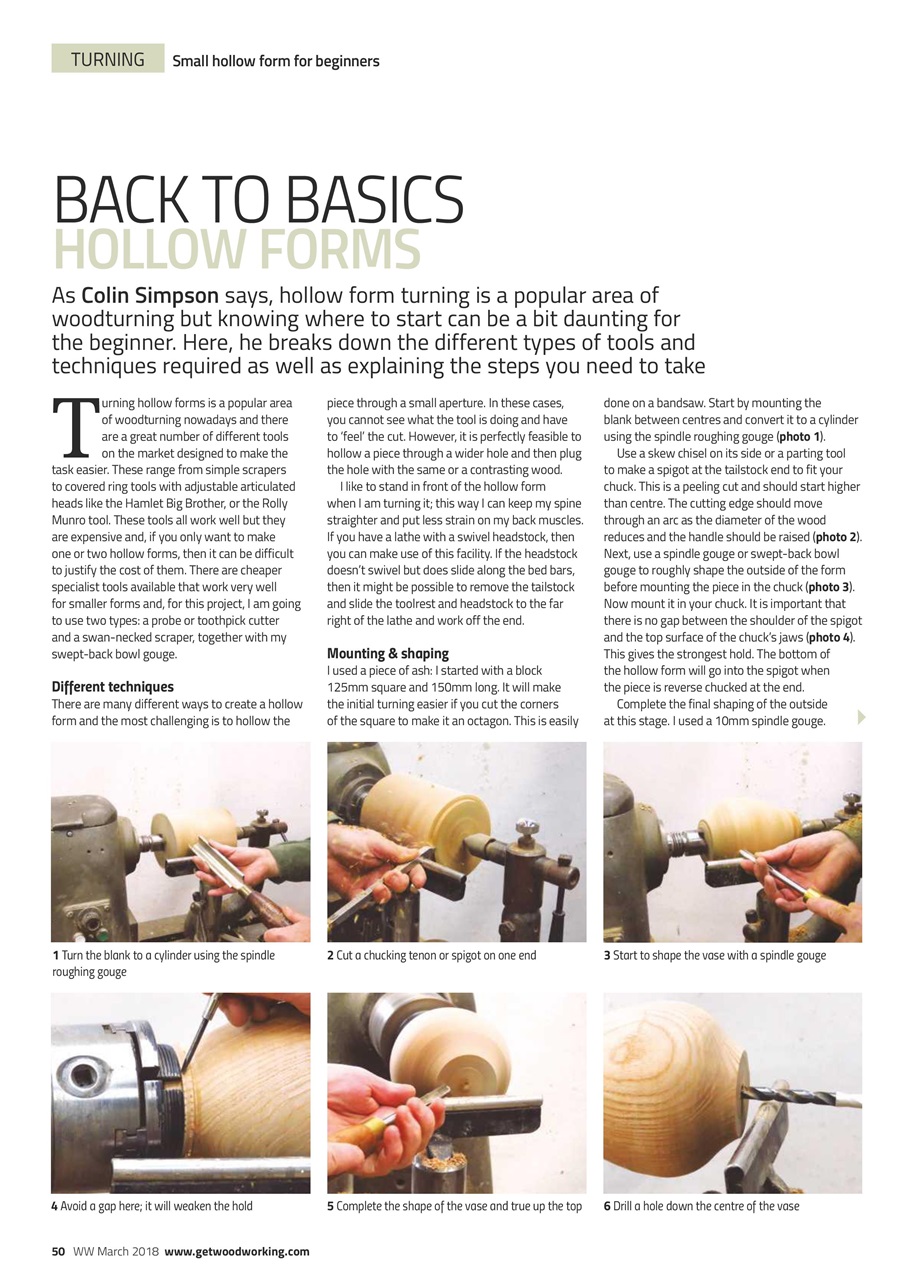 TURNING Small hollow form for beginners

BACK TO BASICS
HOLLOW FORMS

As Colin Simpson says, hollow form turning is a popular area of woodturning but knowing where to start can be a bit daunting for the beginner. Here, he breaks down the different types of tools and techniques required as well as explaining the steps you need to take

Turning hollow forms is a popular area of woodturning nowadays and there are a great number of different tools on the market designed to make the task easier. These range from simple scrapers to covered ring tools with adjustable articulated heads like the Hamlet Big Brother, or the Rolly Munro tool. These tools all work well but they are expensive and, if you only want to make one or two hollow forms, then it can be difficult to justify the cost of them. There are cheaper specialist tools available that work very well for smaller forms and, for this project, I am going to use two types: a probe or toothpick cutter and a swan-necked scraper, together with my swept-back bowl gouge.

Different techniques
There are many different ways to create a hollow form and the most challenging is to hollow the piece through a small aperture. In these cases, you cannot see what the tool is doing and have to 'feel' the cut. However, it is perfectly feasible to hollow a piece through a wider hole and then plug the hole with the same or a contrasting wood.

I like to stand in front of the hollow form when I am turning it; this way I can keep my spine straighter and put less strain on my back muscles. If you have a lathe with a swivel headstock, then you can make use of this facility. If the headstock doesn't swivel but does slide along the bed bars, then it might be possible to remove the tailstock and slide the toolrest and headstock to the far right of the lathe and work off the end.

Mounting & shaping
I used a piece of ash: I started with a block 125mm square and 150mm long. It will make the initial turning easier if you cut the corners of the square to make it an octagon. This is easily done on a bandsaw. Start by mounting the blank between centres and convert it to a cylinder using the spindle roughing gouge (photo 1).

Use a skew chisel on its side or a parting tool to make a spigot at the tailstock end to fit your chuck. This is a peeling cut and should start higher than centre. The cutting edge should move through an arc as the diameter of the wood reduces and the handle should be raised (photo 2). Next, use a spindle gouge or swept-back bowl gouge to roughly shape the outside of the form before mounting the piece in the chuck (photo 3). Now mount it in your chuck. It is important that there is no gap between the shoulder of the spigot and the top surface of the chuck's jaws (photo 4). This gives the strongest hold. The bottom of the hollow form will go into the spigot when the piece is reverse chucked at the end.

Complete the final shaping of the outside at this stage. I used a 10mm spindle gouge.

1 Turn the blank to a cylinder using the spindle roughing gouge

2 Cut a chucking tenon or spigot on one end

3 Start to shape the vase with a spindle gouge

4 Avoid a gap here; it will weaken the hold

5 Complete the shape of the vase and true up the top

6 Drill a hole down the centre of the vase

50 WW March 2018 www.getwoodworking.com