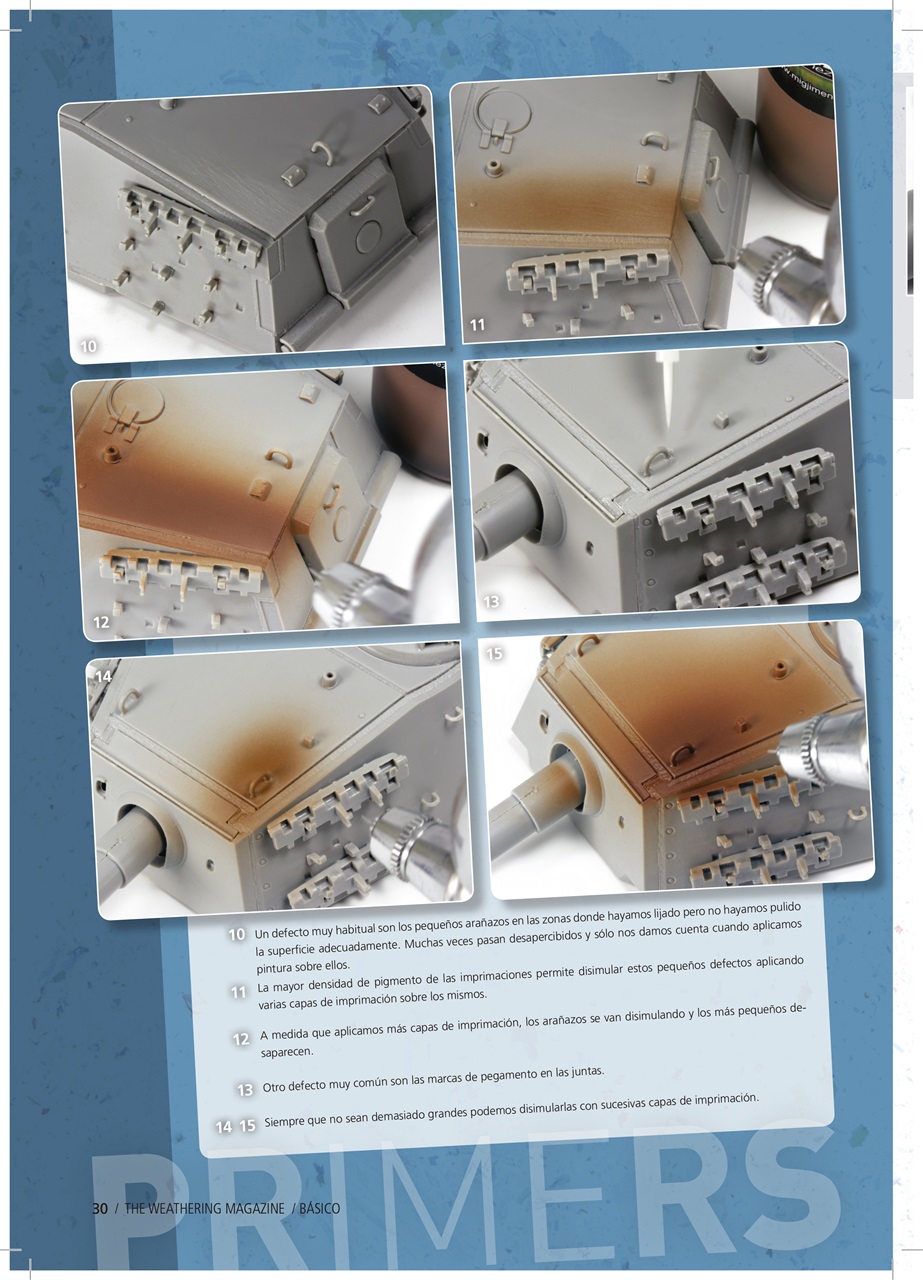 10

11

12

13

14

15

10 Un defecto muy habitual son los pequeños arañazos en las zonas donde hayamos lijado pero no hayamos pulido la superficie adecuadamente. Muchas veces pasan desapercibidos y sólo nos damos cuenta cuando aplicamos pintura sobre ellos.

11 La mayor densidad de pigmento de las imprimaciones permite disimular estos pequeños defectos aplicando varias capas de imprimación sobre los mismos.

12 A medida que aplicamos más capas de imprimación, los arañazos se van disimulando y los más pequeños desaparecen.

13 Otro defecto muy común son las marcas de pegamento en las juntas.

14 15 Siempre que no sean demasiado grandes podemos disimularlas con sucesivas capas de imprimación.

PRIMERS

30 / THE WEATHERING MAGAZINE / BÁSICO