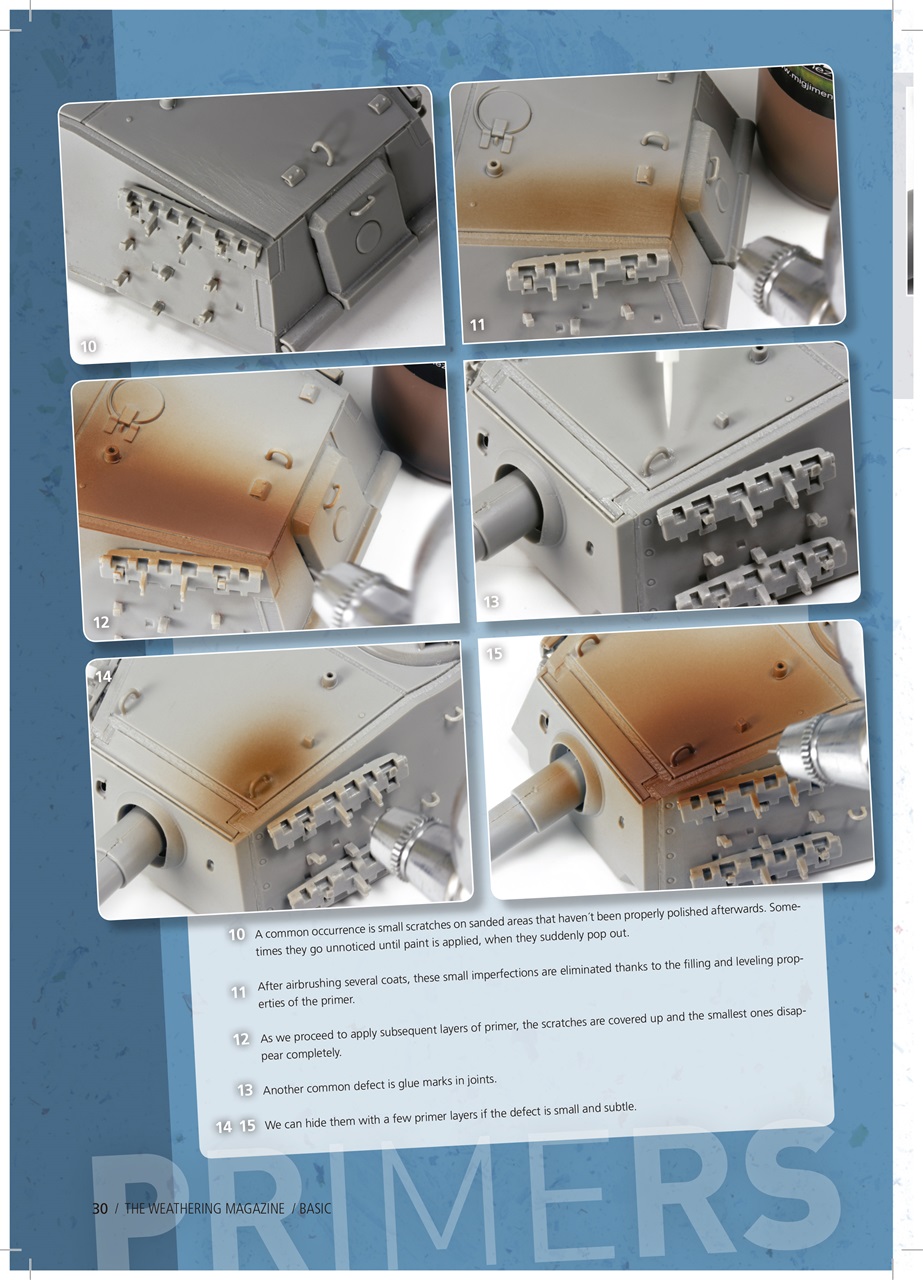 10

11

12

13

14

15

10 A common occurrence is small scratches on sanded areas that haven´t been properly polished afterwards. Sometimes they go unnoticed until paint is applied, when they suddenly pop out.

11 After airbrushing several coats, these small imperfections are eliminated thanks to the filling and leveling properties of the primer.

12 As we proceed to apply subsequent layers of primer, the scratches are covered up and the smallest ones disappear completely.

13 Another common defect is glue marks in joints.

14 15 We can hide them with a few primer layers if the defect is small and subtle.

PRIMERS

30 / THE WEATHERING MAGAZINE / BASIC