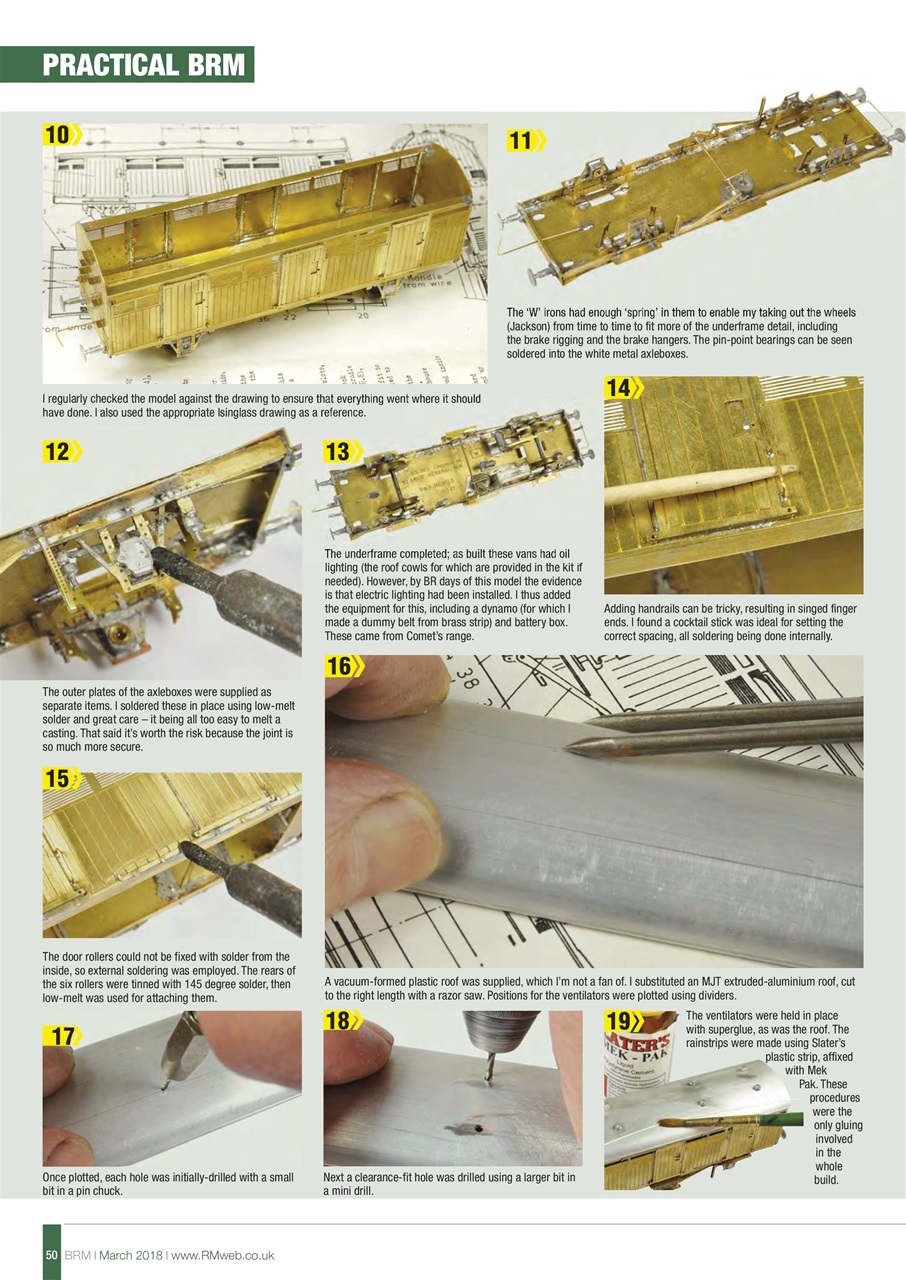 PRACTICAL BRM

10

I regularly checked the model against the drawing to ensure that everything went where it should have done. I also used the appropriate Isinglass drawing as a reference.

11

The 'W' irons had enough 'spring' in them to enable my taking out the wheels (Jackson) from time to time to fit more of the underframe detail, including the brake rigging and the brake hangers. The pin-point bearings can be seen soldered into the white metal axleboxes.

12

The outer plates of the axleboxes were supplied as separate items. I soldered these in place using low-melt solder and great care – it being all too easy to melt a casting. That said it's worth the risk because the joint is so much more secure.

13

The underframe completed; as built these vans had oil lighting (the roof cowls for which are provided in the kit if needed). However, by BR days of this model the evidence is that electric lighting had been installed. I thus added the equipment for this, including a dynamo (for which I made a dummy belt from brass strip) and battery box. These came from Comet's range.

14

Adding handrails can be tricky, resulting in singed finger ends. I found a cocktail stick was ideal for setting the correct spacing, all soldering being done internally.

15

The door rollers could not be fixed with solder from the inside, so external soldering was employed. The rears of the six rollers were tinned with 145 degree solder, then low-melt was used for attaching them.

16

A vacuum-formed plastic roof was supplied, which I'm not a fan of. I substituted an MJT extruded-aluminium roof, cut to the right length with a razor saw. Positions for the ventilators were plotted using dividers.

17

Once plotted, each hole was initially-drilled with a small bit in a pin chuck.

18

Next a clearance-fit hole was drilled using a larger bit in a mini drill.

19

SLATER'S MEK - PAK

The ventilators were held in place with superglue, as was the roof. The rainstrips were made using Slater's plastic strip, affixed with Mek Pak. These procedures were the only gluing involved in the whole build.

50 BRM | March 2018 | www.RMweb.co.uk