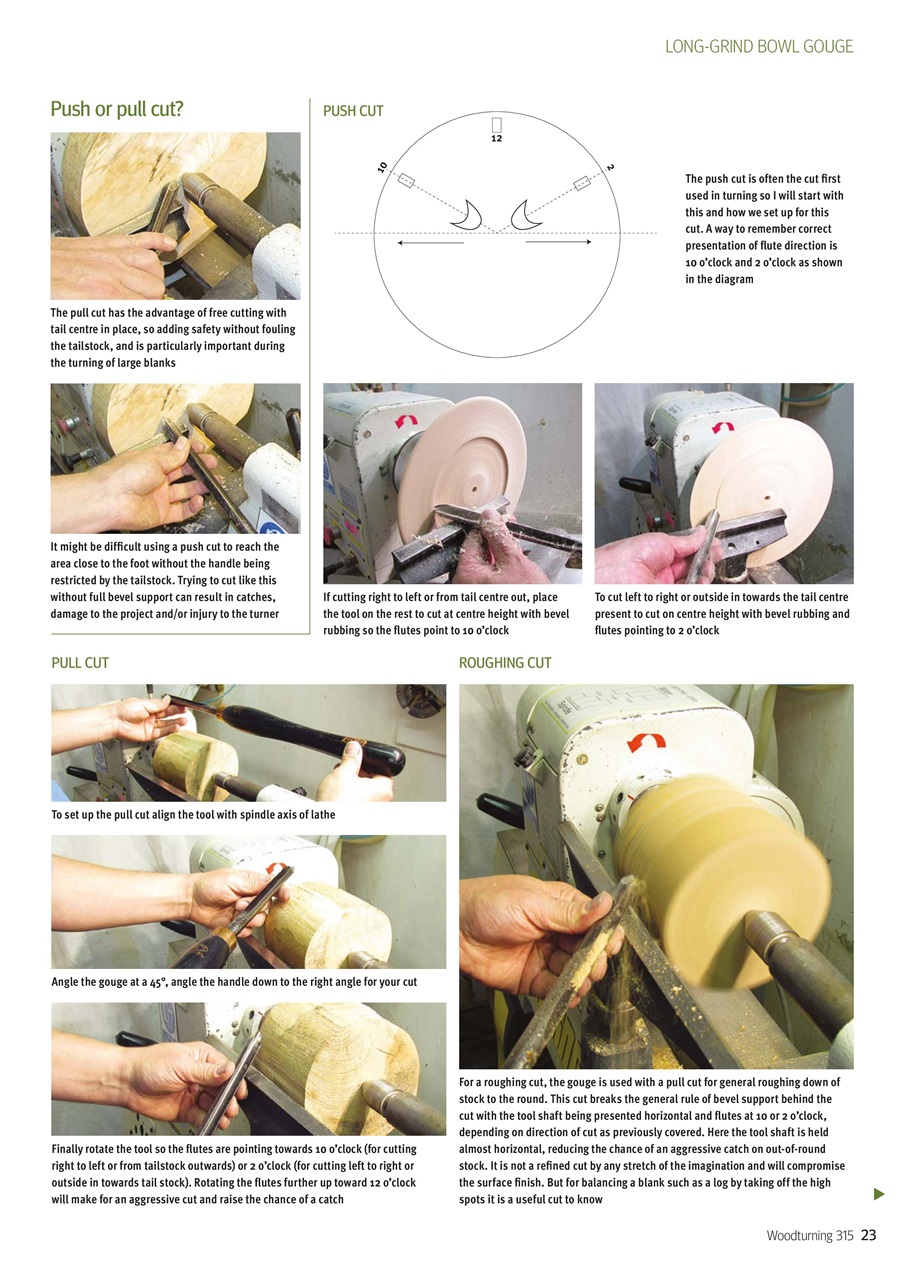 LONG-GRIND BOWL GOUGE

Push or pull cut?

The pull cut has the advantage of free cutting with tail centre in place, so adding safety without fouling the tailstock, and is particularly important during the turning of large blanks

It might be difficult using a push cut to reach the area close to the foot without the handle being restricted by the tailstock. Trying to cut like this without full bevel support can result in catches, damage to the project and/or injury to the turner

PUSH CUT

12

10

2

The push cut is often the cut first used in turning so I will start with this and how we set up for this cut. A way to remember correct presentation of flute direction is 10 o'clock and 2 o'clock as shown in the diagram

If cutting right to left or from tail centre out, place the tool on the rest to cut at centre height with bevel rubbing so the flutes point to 10 o'clock

To cut left to right or outside in towards the tail centre present to cut on centre height with bevel rubbing and flutes pointing to 2 o'clock

PULL CUT

To set up the pull cut align the tool with spindle axis of lathe

Angle the gouge at a 45°, angle the handle down to the right angle for your cut

Finally rotate the tool so the flutes are pointing towards 10 o'clock (for cutting right to left or from tailstock outwards) or 2 o'clock (for cutting left to right or outside in towards tail stock). Rotating the flutes further up toward 12 o'clock will make for an aggressive cut and raise the chance of a catch

ROUGHING CUT

For a roughing cut, the gouge is used with a pull cut for general roughing down of stock to the round. This cut breaks the general rule of bevel support behind the cut with the tool shaft being presented horizontal and flutes at 10 or 2 o'clock, depending on direction of cut as previously covered. Here the tool shaft is held almost horizontal, reducing the chance of an aggressive catch on out-of-round stock. It is not a refined cut by any stretch of the imagination and will compromise the surface finish. But for balancing a blank such as a log by taking off the high spots it is a useful cut to know

Woodturning 315 23