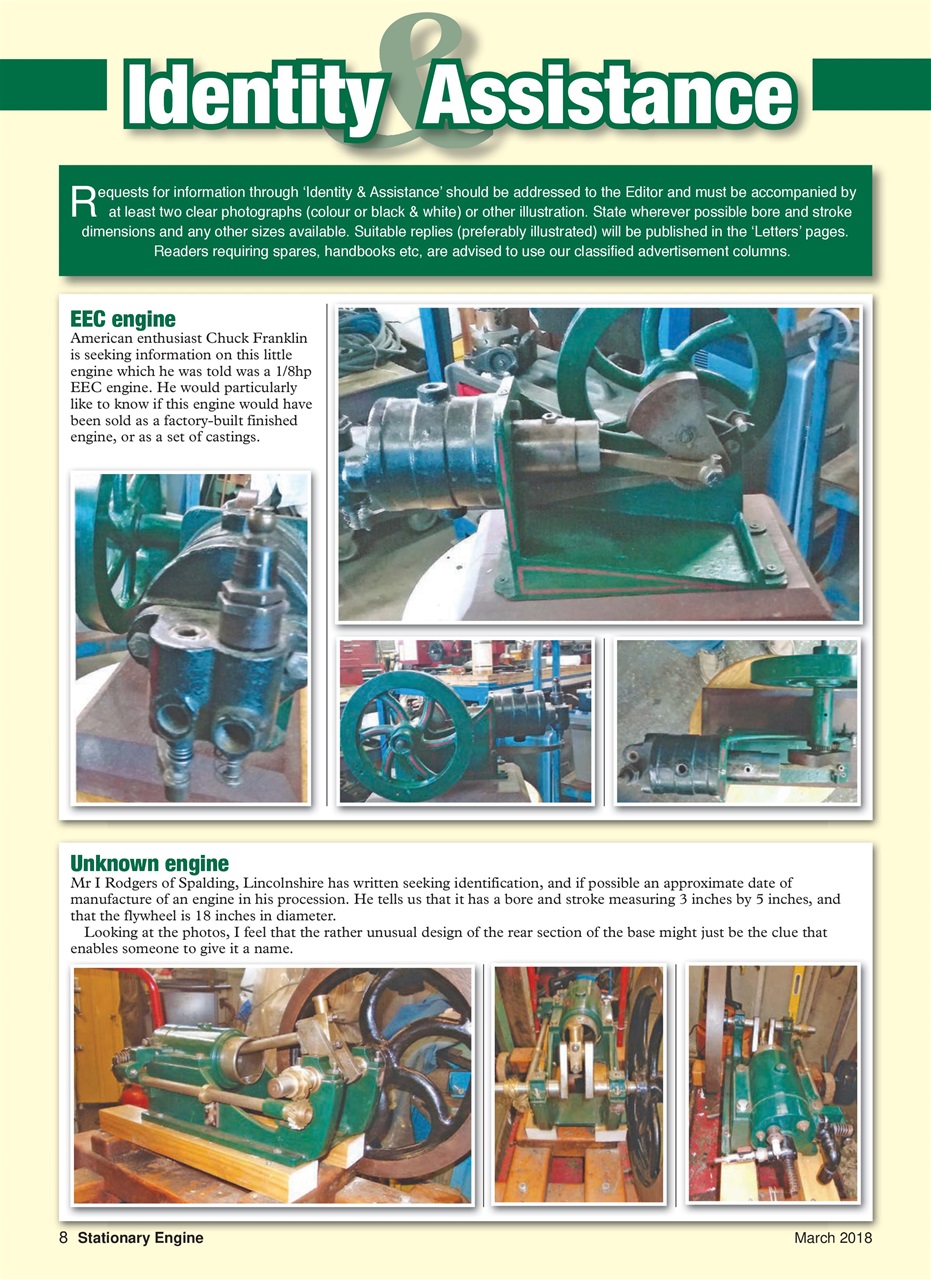 Identity & Assistance

Requests for information through 'Identity & Assistance' should be addressed to the Editor and must be accompanied by at least two clear photographs (colour or black & white) or other illustration. State wherever possible bore and stroke dimensions and any other sizes available. Suitable replies (preferably illustrated) will be published in the 'Letters' pages. Readers requiring spares, handbooks etc, are advised to use our classified advertisement columns.

EEC engine
American enthusiast Chuck Franklin is seeking information on this little engine which he was told was a 1/8hp EEC engine. He would particularly like to know if this engine would have been sold as a factory-built finished engine, or as a set of castings.

Unknown engine
Mr I Rodgers of Spalding, Lincolnshire has written seeking identification, and if possible an approximate date of manufacture of an engine in his procession. He tells us that it has a bore and stroke measuring 3 inches by 5 inches, and that the flywheel is 18 inches in diameter.

Looking at the photos, I feel that the rather unusual design of the rear section of the base might just be the clue that enables someone to give it a name.

8 Stationary Engine

March 2018