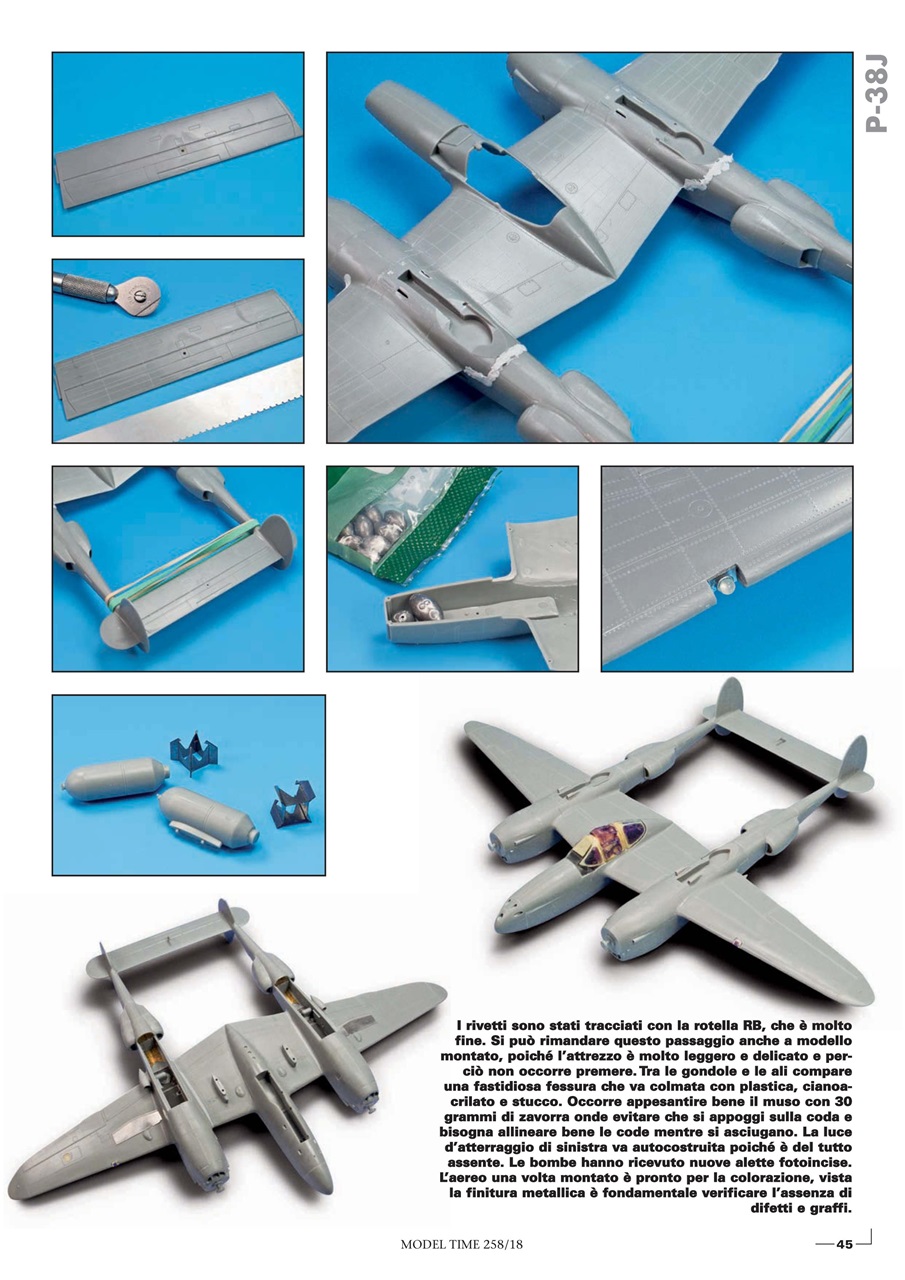 P-38J

I rivetti sono stati tracciati con la rotella RB, che è molto fine. Si può rimandare questo passaggio anche a modello montato, poiché l'attrezzo è molto leggero e delicato e perciò non occorre premere. Tra le gondole e le ali compare una fastidiosa fessura che va colmata con plastica, cianoacrilato e stucco. Occorre appesantire bene il muso con 30 grammi di zavorra onde evitare che si appoggi sulla coda e bisogna allineare bene le code mentre si asciugano. La luce d'atterraggio di sinistra va autocostruita poiché è del tutto assente. Le bombe hanno ricevuto nuove alette fotoincise. L'aereo una volta montato è pronto per la colorazione, vista la finitura metallica è fondamentale verificare l'assenza di difetti e graffi.

MODEL TIME 258/18

45