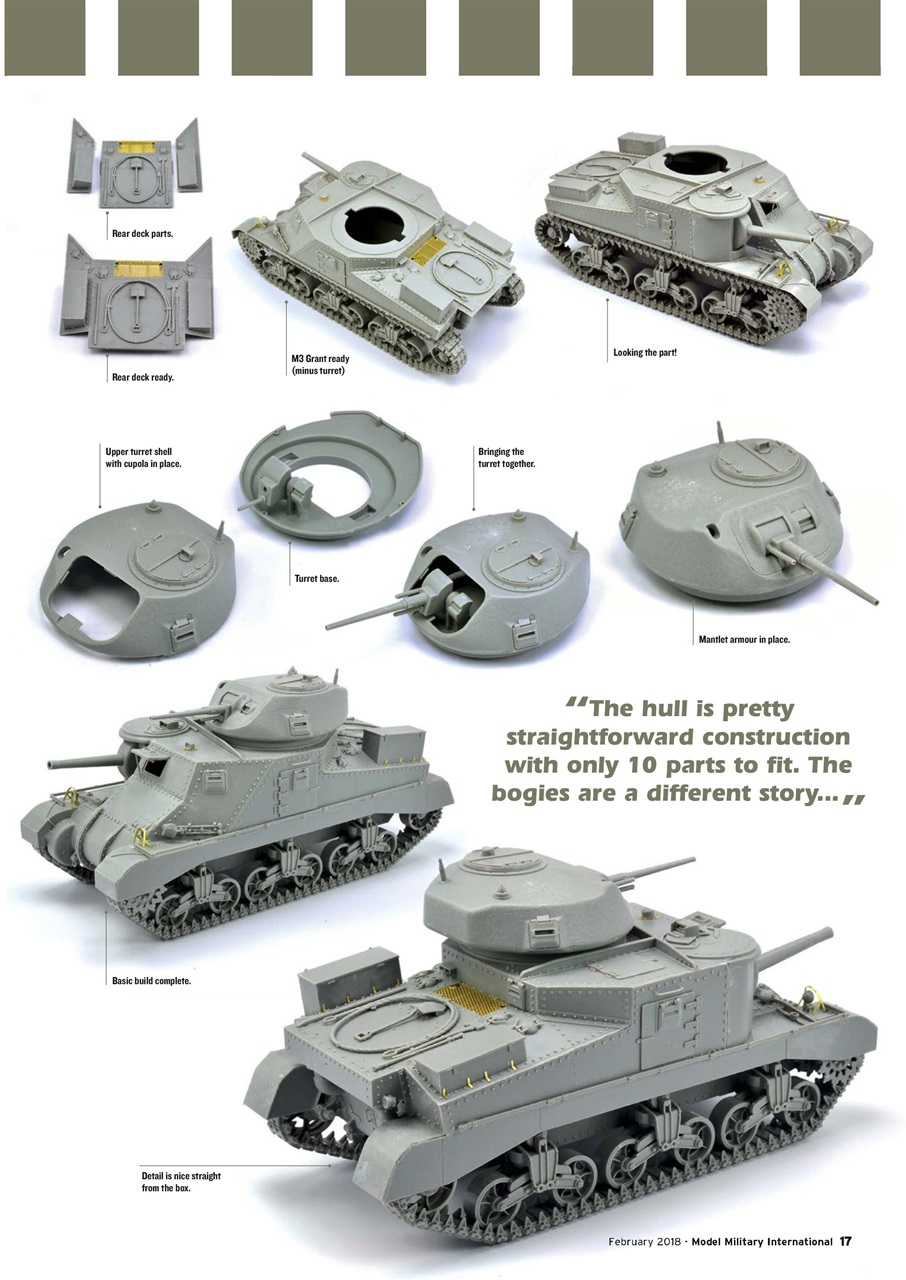 Rear deck parts.

Rear deck ready.

M3 Grant ready (minus turret)

Looking the part!

Upper turret shell with cupola in place.

Turret base.

Bringing the turret together.

Mantlet armour in place.

"The hull is pretty straightforward construction with only 10 parts to fit. The bogies are a different story..."

Basic build complete.

Detail is nice straight from the box.

February 2018 - Model Military International 17