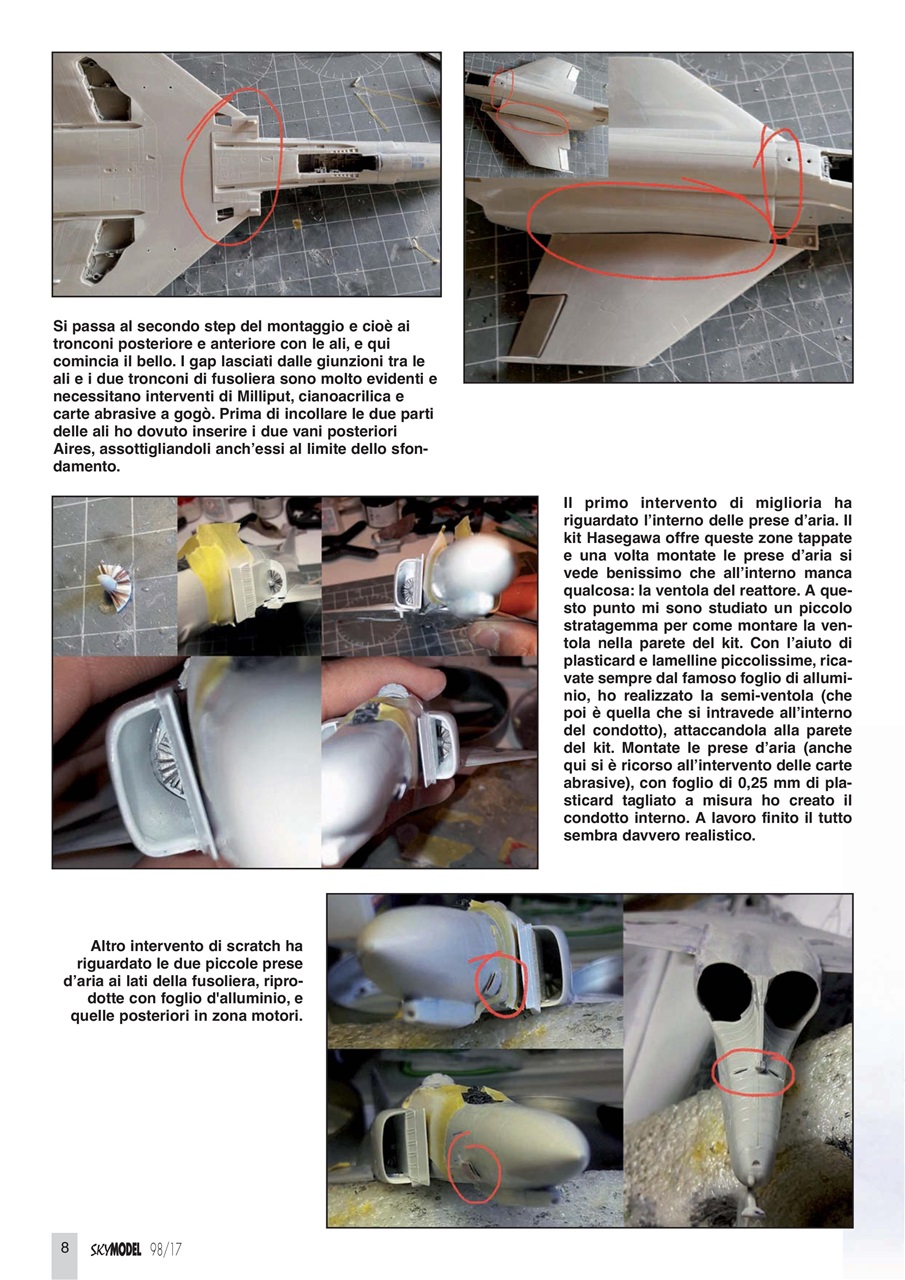 Si passa al secondo step del montaggio e cioè ai tronconi posteriore e anteriore con le ali, e qui comincia il bello. I gap lasciati dalle giunzioni tra le ali e i due tronconi di fusoliera sono molto evidenti e necessitano interventi di Milliput, cianoacrilica e carte abrasive a gogò. Prima di incollare le due parti delle ali ho dovuto inserire i due vani posteriori Aires, assottigliandoli anch'essi al limite dello sfondamento.

Il primo intervento di miglioria ha riguardato l'interno delle prese d'aria. Il kit Hasegawa offre queste zone tappate e una volta montate le prese d'aria si vede benissimo che all'interno manca qualcosa: la ventola del reattore. A questo punto mi sono studiato un piccolo stratagemma per come montare la ventola nella parete del kit. Con l'aiuto di plasticard e lamelline piccolissime, ricavate sempre dal famoso foglio di alluminio, ho realizzato la semi-ventola (che poi è quella che si intravede all'interno del condotto), attaccandola alla parete del kit. Montate le prese d'aria (anche qui si è ricorso all'intervento delle carte abrasive), con foglio di 0,25 mm di plasticard tagliato a misura ho creato il condotto interno. A lavoro finito il tutto sembra davvero realistico.

Altro intervento di scratch ha riguardato le due piccole prese d'aria ai lati della fusoliera, riprodotte con foglio d'alluminio, e quelle posteriori in zona motori.

8 SKYMODEL 98/17