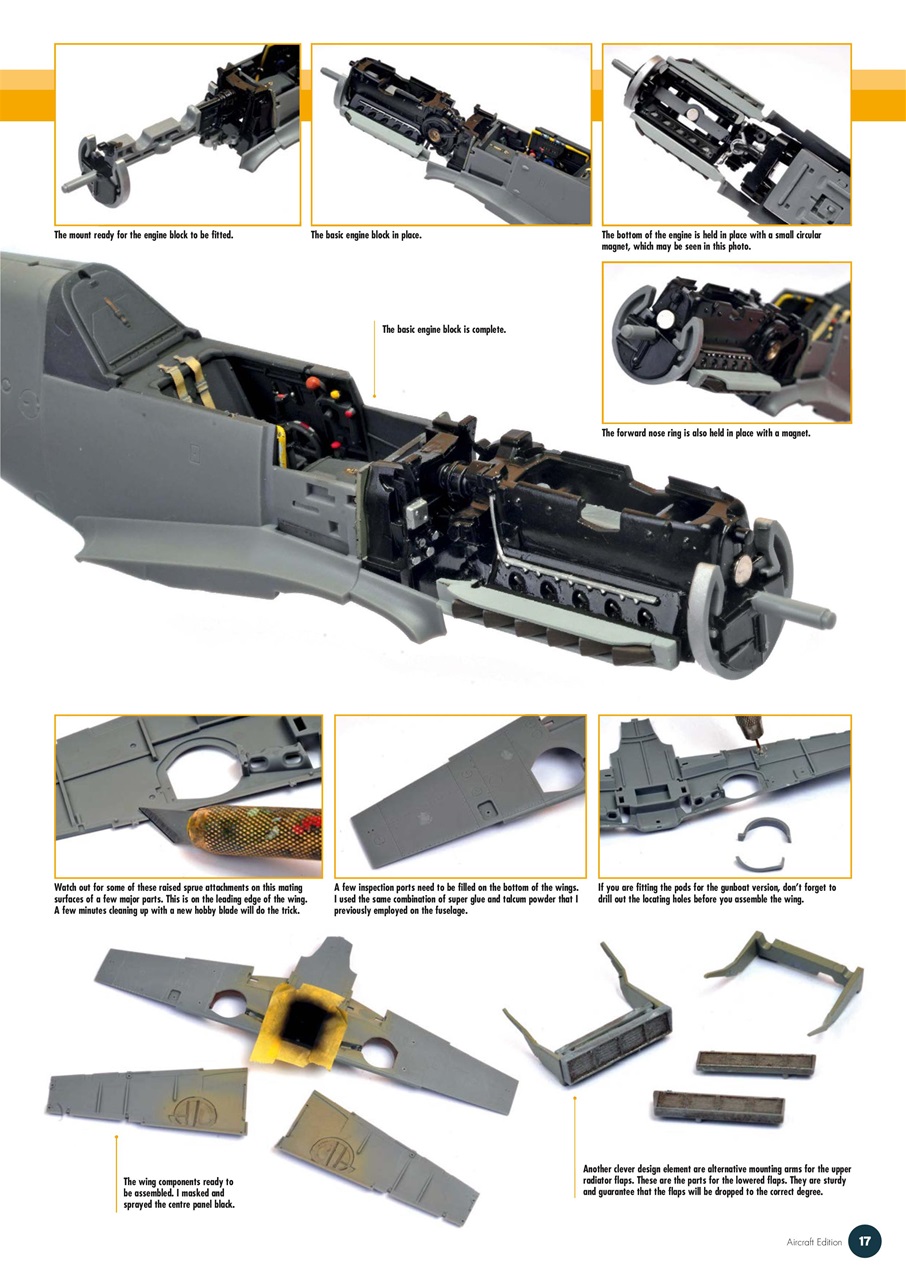 The mount ready for the engine block to be fitted.

The basic engine block in place.

The bottom of the engine is held in place with a small circular magnet, which may be seen in this photo.

The basic engine block is complete.

The forward nose ring is also held in place with a magnet.

Watch out for some of these raised sprue attachments on this mating surfaces of a few major parts. This is on the leading edge of the wing. A few minutes cleaning up with a new hobby blade will do the trick.

A few inspection ports need to be filled on the bottom of the wings. I used the same combination of super glue and talcum powder that I previously employed on the fuselage.

If you are fitting the pods for the gunboat version, don't forget to drill out the locating holes before you assemble the wing.

The wing components ready to be assembled. I masked and sprayed the centre panel black.

Another clever design element are alternative mounting arms for the upper radiator flaps. These are the parts for the lowered flaps. They are sturdy and guarantee that the flaps will be dropped to the correct degree.

Aircraft Edition 17