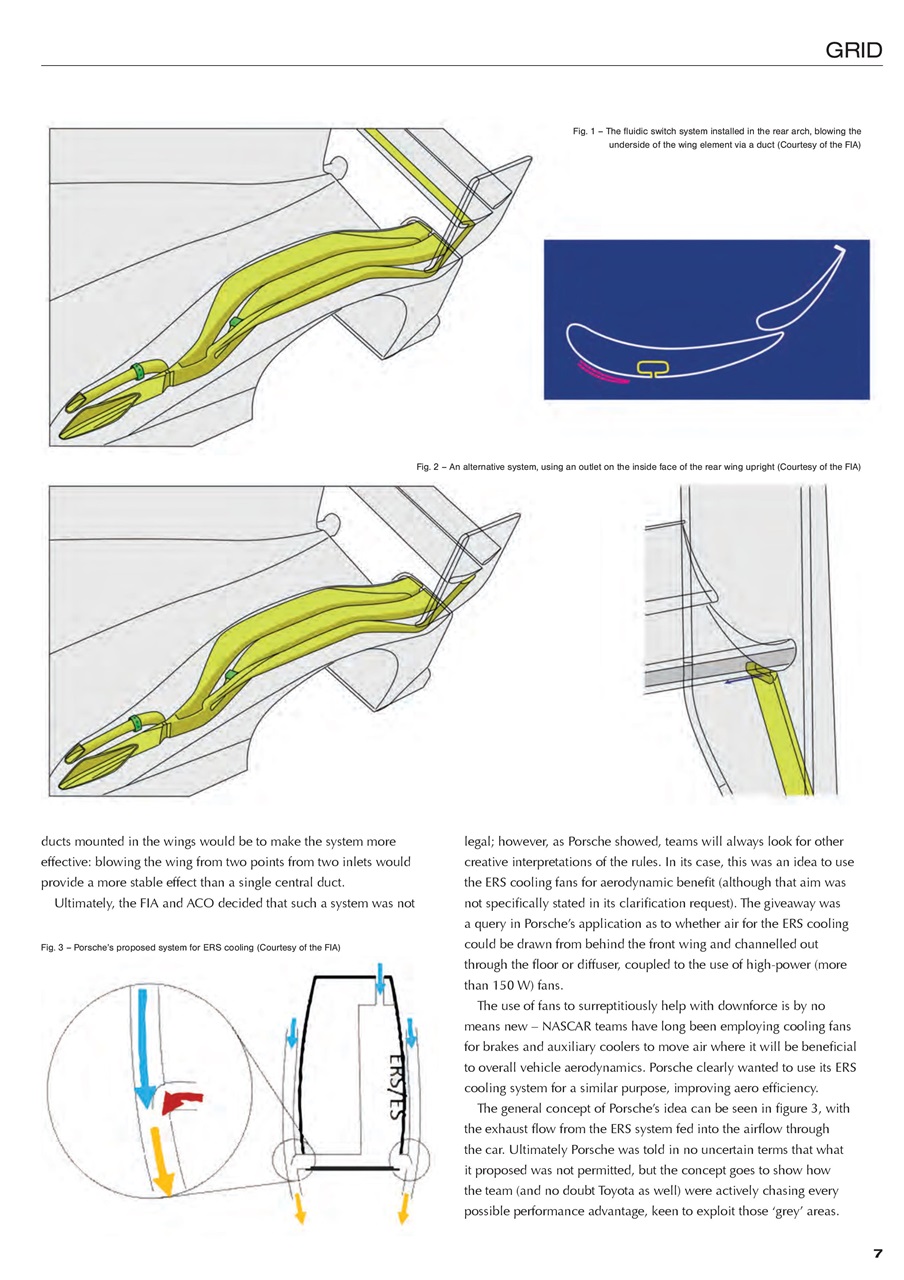 GRID

Fig. 1 – The fluidic switch system installed in the rear arch, blowing the underside of the wing element via a duct (Courtesy of the FIA)

Fig. 2 – An alternative system, using an outlet on the inside face of the rear wing upright (Courtesy of the FIA)

ducts mounted in the wings would be to make the system more effective: blowing the wing from two points from two inlets would provide a more stable effect than a single central duct.

Ultimately, the FIA and ACO decided that such a system was not

Fig. 3 – Porsche's proposed system for ERS cooling (Courtesy of the FIA)

ERS/ES

legal; however, as Porsche showed, teams will always look for other creative interpretations of the rules. In its case, this was an idea to use the ERS cooling fans for aerodynamic benefit (although that aim was not specifically stated in its clarification request). The giveaway was a query in Porsche's application as to whether air for the ERS cooling could be drawn from behind the front wing and channelled out through the floor or diffuser, coupled to the use of high-power (more than 150 W) fans.

The use of fans to surreptitiously help with downforce is by no means new – NASCAR teams have long been employing cooling fans for brakes and auxiliary coolers to move air where it will be beneficial to overall vehicle aerodynamics. Porsche clearly wanted to use its ERS cooling system for a similar purpose, improving aero efficiency.

The general concept of Porsche's idea can be seen in figure 3, with the exhaust flow from the ERS system fed into the airflow through the car. Ultimately Porsche was told in no uncertain terms that what it proposed was not permitted, but the concept goes to show how the team (and no doubt Toyota as well) were actively chasing every possible performance advantage, keen to exploit those 'grey' areas.

7