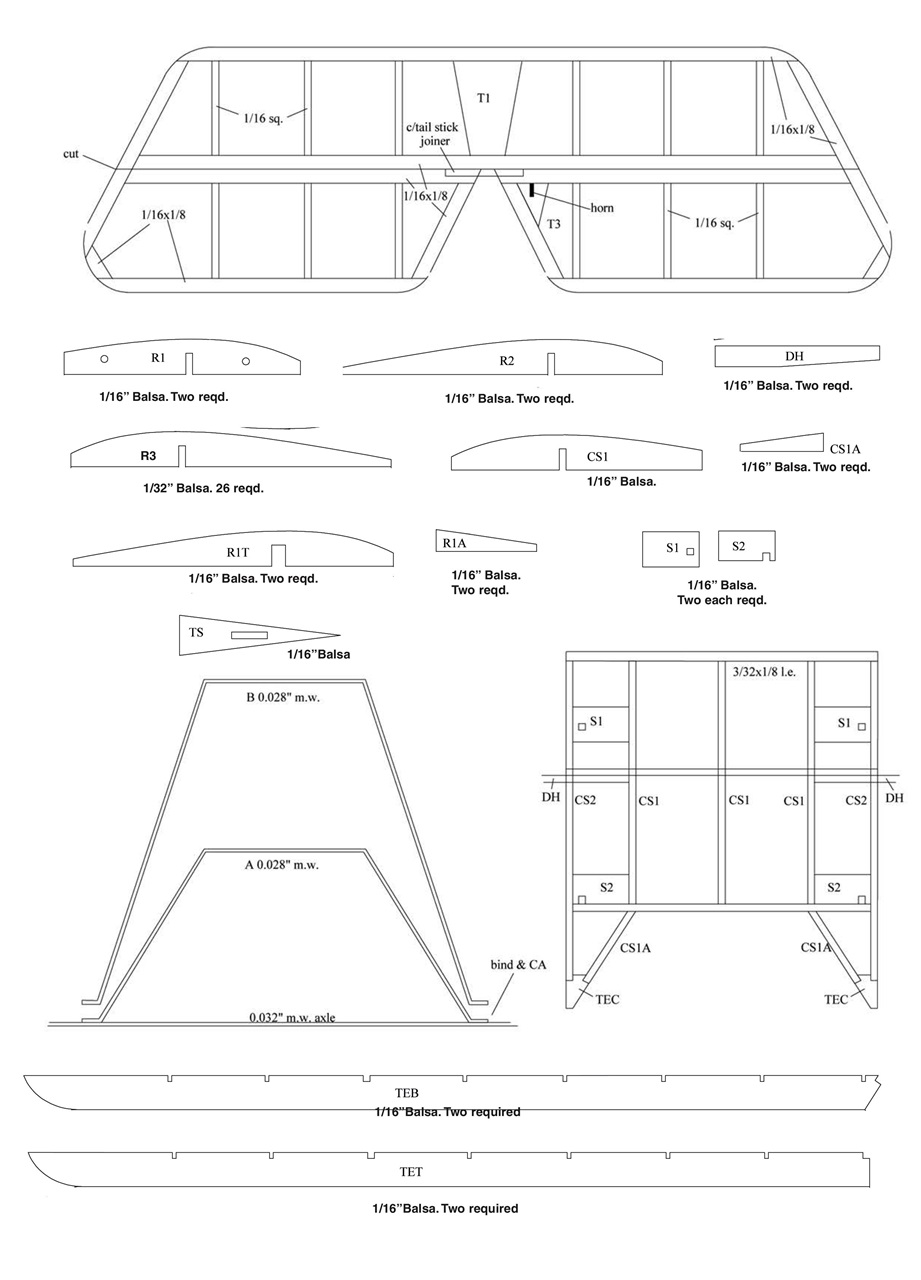 1/16 sq.

T1

c/tail stick joiner

1/16x1/8

cut

1/16x1/8

1/16x1/8

horn

T3

1/16 sq.

R1

1/16" Balsa. Two reqd.

R2

1/16" Balsa. Two reqd.

DH

1/16" Balsa. Two reqd.

R3

1/32" Balsa. 26 reqd.

CS1

1/16" Balsa.

CS1A

1/16" Balsa. Two reqd.

R1T

1/16" Balsa. Two reqd.

R1A

1/16" Balsa. Two reqd.

S1

S2

1/16" Balsa. Two each reqd.

TS

1/16"Balsa

B 0.028" m.w.

A 0.028" m.w.

bind & CA

0.032" m.w. axle

3/32x1/8 l.e.

S1

S1

DH

CS2

CS1

CS1

CS1

CS2

DH

S2

S2

CS1A

CS1A

TEC

TEC

TEB

1/16"Balsa. Two required

TET

1/16"Balsa. Two required