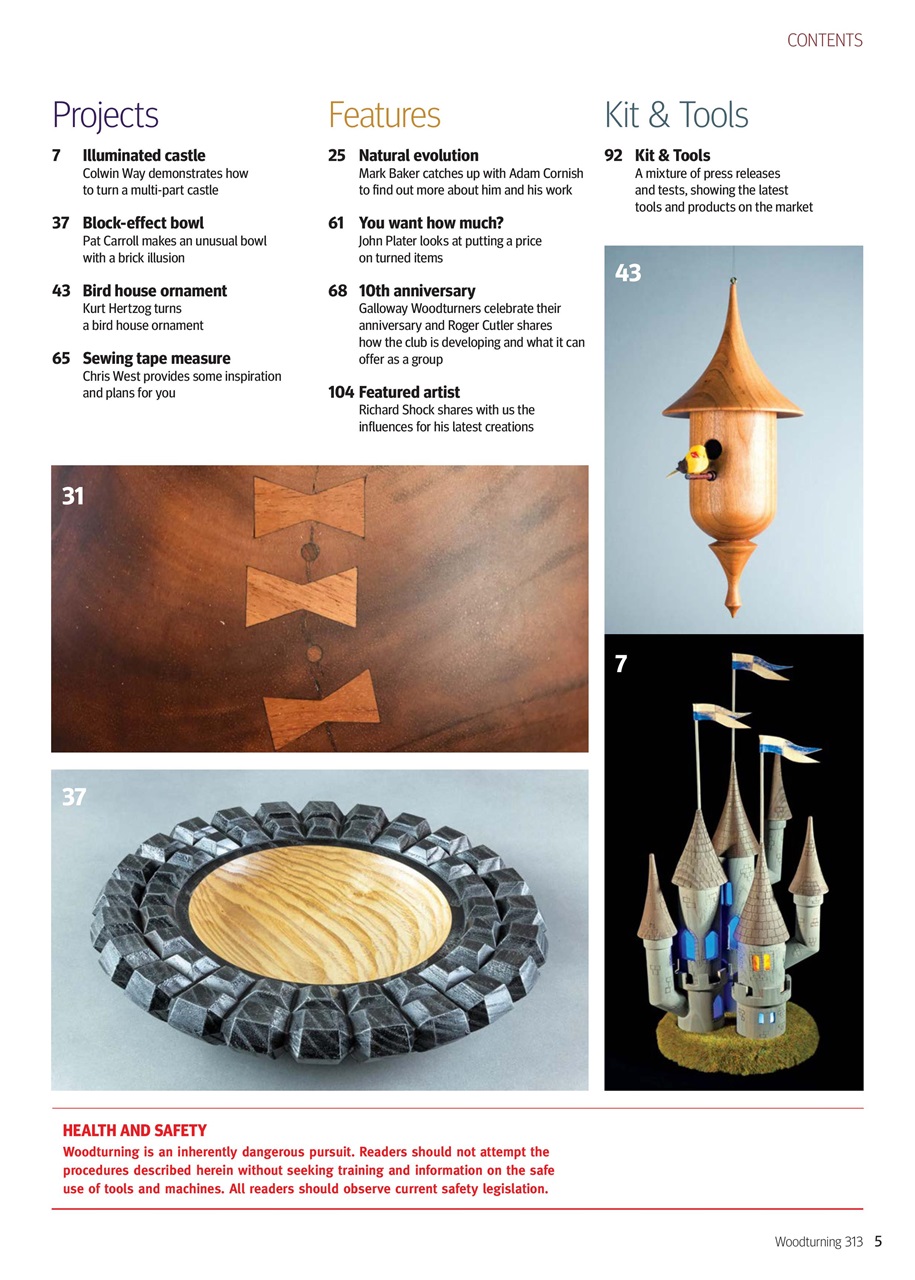 CONTENTS

Projects

7 Illuminated castle
Colwin Way demonstrates how to turn a multi-part castle

37 Block-effect bowl
Pat Carroll makes an unusual bowl with a brick illusion

43 Bird house ornament
Kurt Hertzog turns a bird house ornament

65 Sewing tape measure
Chris West provides some inspiration and plans for you

Features

25 Natural evolution
Mark Baker catches up with Adam Cornish to find out more about him and his work

61 You want how much?
John Plater looks at putting a price on turned items

68 10th anniversary
Galloway Woodturners celebrate their anniversary and Roger Cutler shares how the club is developing and what it can offer as a group

104 Featured artist
Richard Shock shares with us the influences for his latest creations

Kit & Tools

92 Kit & Tools
A mixture of press releases and tests, showing the latest tools and products on the market

43

31

7

37

HEALTH AND SAFETY
Woodturning is an inherently dangerous pursuit. Readers should not attempt the procedures described herein without seeking training and information on the safe use of tools and machines. All readers should observe current safety legislation.

Woodturning 313 5