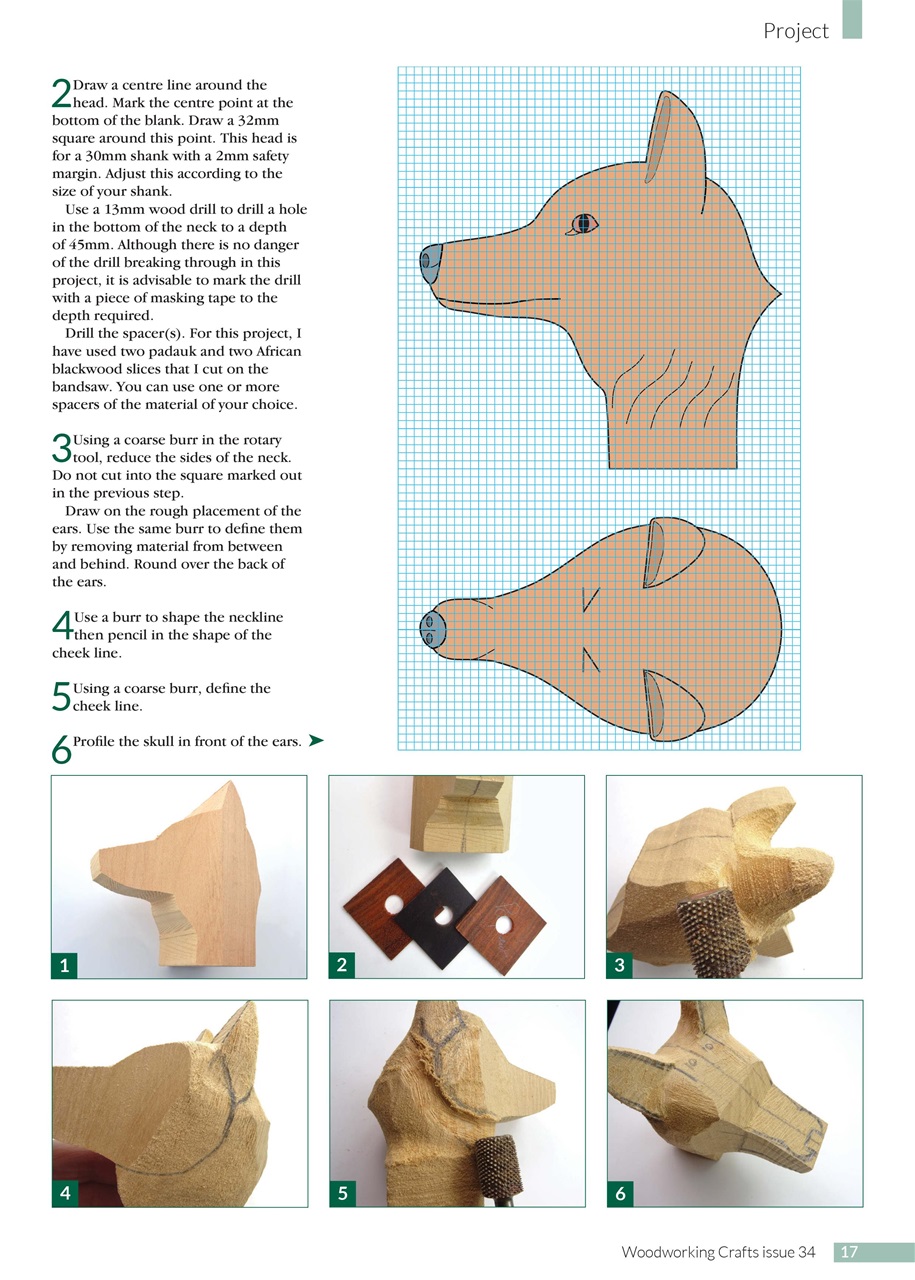 Project

2 Draw a centre line around the head. Mark the centre point at the bottom of the blank. Draw a 32mm square around this point. This head is for a 30mm shank with a 2mm safety margin. Adjust this according to the size of your shank.

Use a 13mm wood drill to drill a hole in the bottom of the neck to a depth of 45mm. Although there is no danger of the drill breaking through in this project, it is advisable to mark the drill with a piece of masking tape to the depth required.

Drill the spacer(s). For this project, I have used two padauk and two African blackwood slices that I cut on the bandsaw. You can use one or more spacers of the material of your choice.

3 Using a coarse burr in the rotary tool, reduce the sides of the neck. Do not cut into the square marked out in the previous step.

Draw on the rough placement of the ears. Use the same burr to define them by removing material from between and behind. Round over the back of the ears.

4 Use a burr to shape the neckline then pencil in the shape of the cheek line.

5 Using a coarse burr, define the cheek line.

6 Profile the skull in front of the ears. ➤

1

2

3

4

5

6

Woodworking Crafts issue 34 17