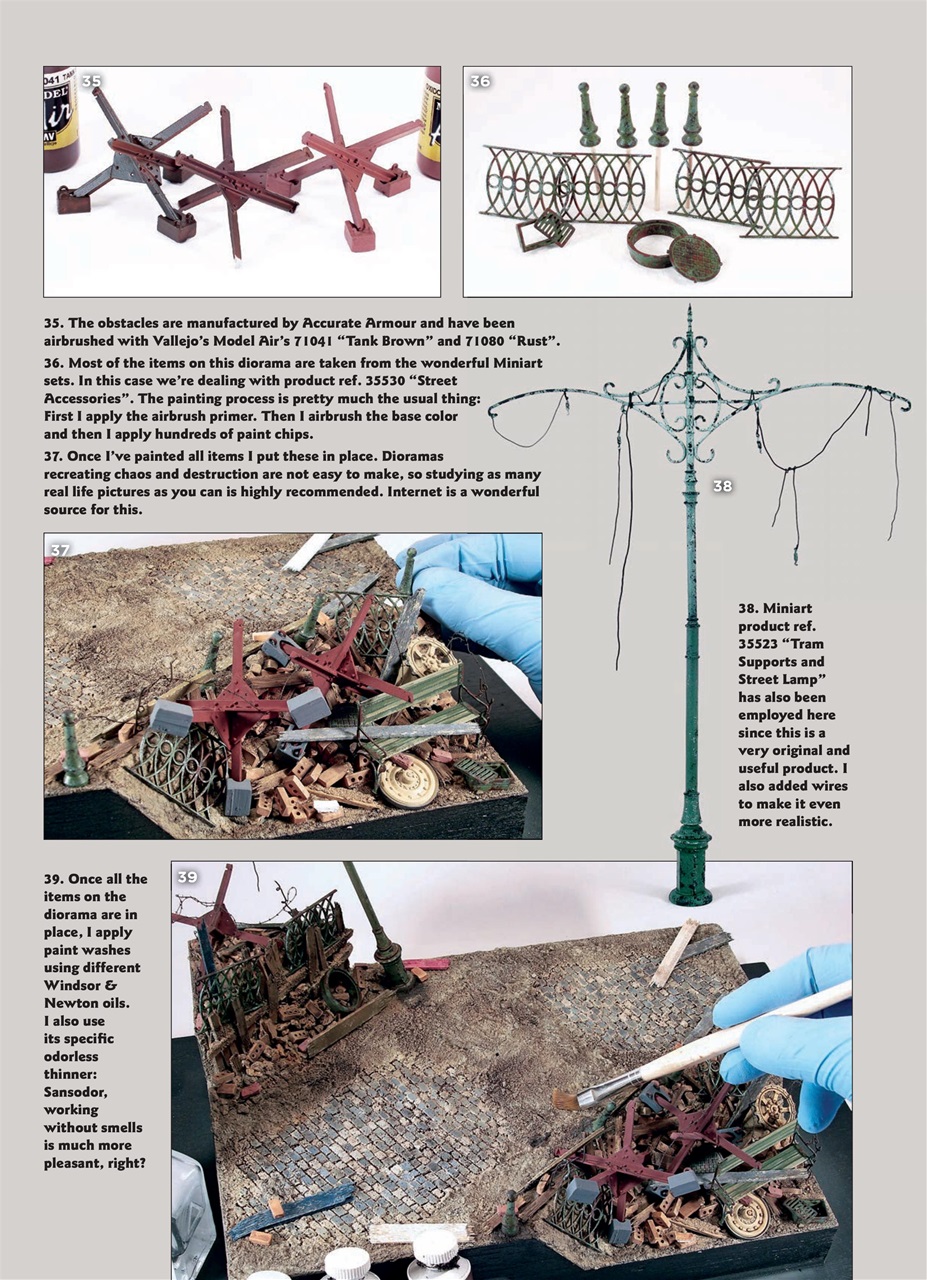 35

36

35. The obstacles are manufactured by Accurate Armour and have been airbrushed with Vallejo's Model Air's 71041 "Tank Brown" and 71080 "Rust".

36. Most of the items on this diorama are taken from the wonderful Miniart sets. In this case we're dealing with product ref. 35530 "Street Accessories". The painting process is pretty much the usual thing: First I apply the airbrush primer. Then I airbrush the base color and then I apply hundreds of paint chips.

37. Once I've painted all items I put these in place. Dioramas recreating chaos and destruction are not easy to make, so studying as many real life pictures as you can is highly recommended. Internet is a wonderful source for this.

38

37

38. Miniart product ref. 35523 "Tram Supports and Street Lamp" has also been employed here since this is a very original and useful product. I also added wires to make it even more realistic.

39. Once all the items on the diorama are in place, I apply paint washes using different Windsor & Newton oils. I also use its specific odorless thinner: Sansodor, working without smells is much more pleasant, right?

39