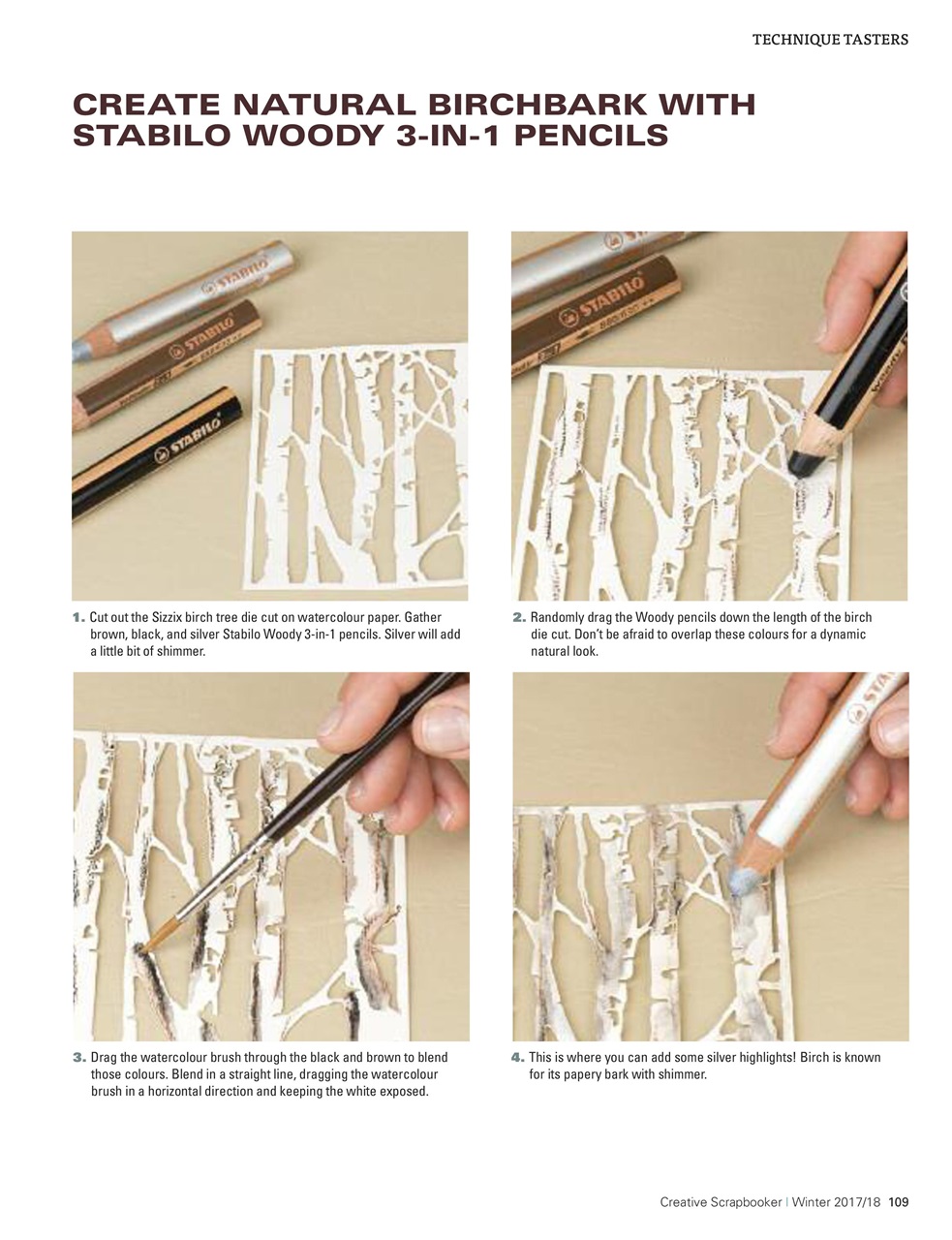 TECHNIQUE TASTERS

CREATE NATURAL BIRCHBARK WITH STABILO WOODY 3-IN-1 PENCILS

STABILO

STABILO

STABILO

STABILO

1. Cut out the Sizzix birch tree die cut on watercolour paper. Gather brown, black, and silver Stabilo Woody 3-in-1 pencils. Silver will add a little bit of shimmer.

2. Randomly drag the Woody pencils down the length of the birch die cut. Don't be afraid to overlap these colours for a dynamic natural look.

3. Drag the watercolour brush through the black and brown to blend those colours. Blend in a straight line, dragging the watercolour brush in a horizontal direction and keeping the white exposed.

4. This is where you can add some silver highlights! Birch is known for its papery bark with shimmer.

Creative Scrapbooker | Winter 2017/18 109