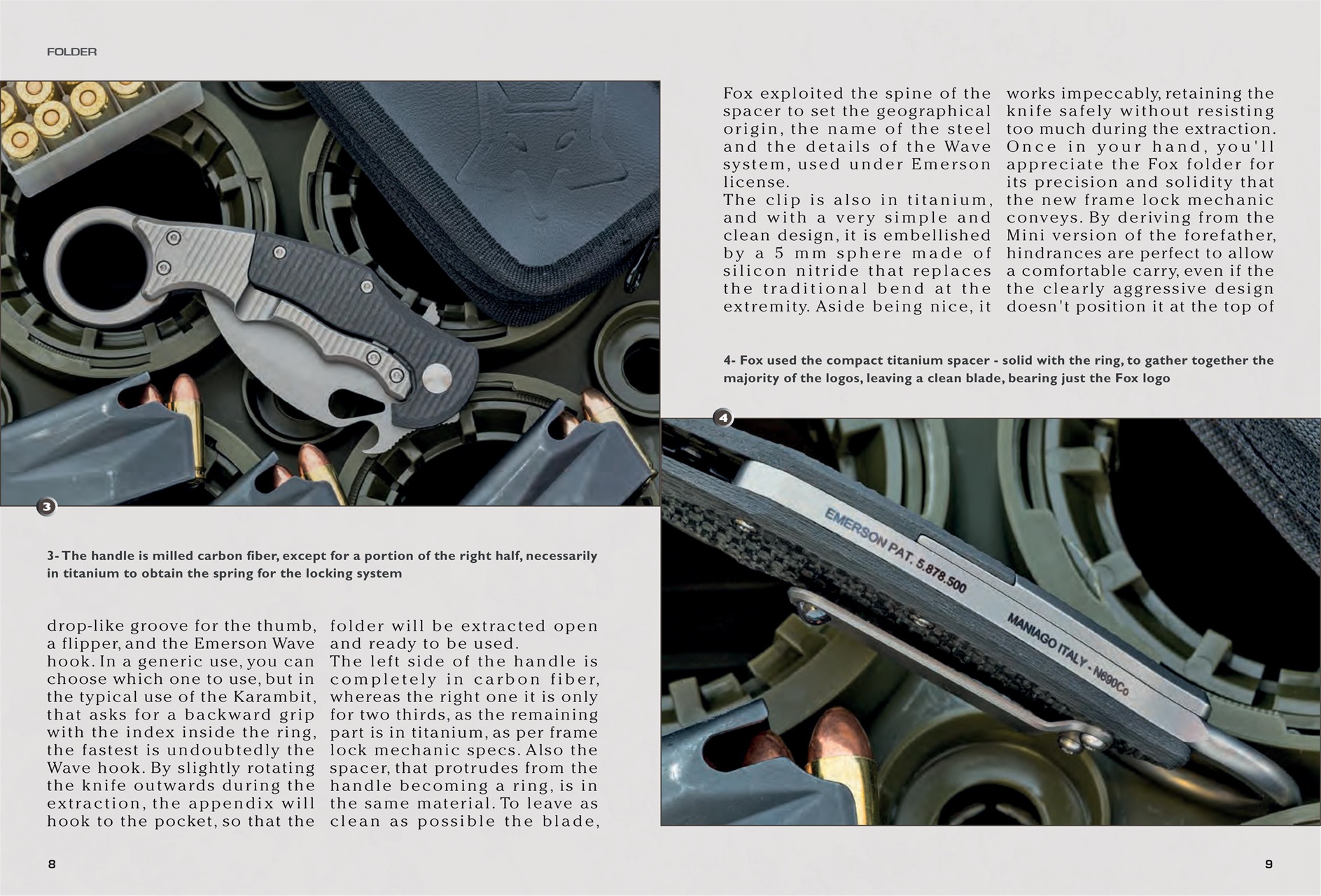 FOLDER

3

3- The handle is milled carbon fiber, except for a portion of the right half, necessarily in titanium to obtain the spring for the locking system

drop-like groove for the thumb, a flipper, and the Emerson Wave hook. In a generic use, you can choose which one to use, but in the typical use of the Karambit, that asks for a backward grip with the index inside the ring, the fastest is undoubtedly the Wave hook. By slightly rotating the knife outwards during the extraction, the appendix will hook to the pocket, so that the folder will be extracted open and ready to be used.
The left side of the handle is completely in carbon fiber, whereas the right one it is only for two thirds, as the remaining part is in titanium, as per frame lock mechanic specs. Also the spacer, that protrudes from the handle becoming a ring, is in the same material. To leave as clean as possible the blade,

8

Fox exploited the spine of the spacer to set the geographical origin, the name of the steel and the details of the Wave system, used under Emerson license.
The clip is also in titanium, and with a very simple and clean design, it is embellished by a 5 mm sphere made of silicon nitride that replaces the traditional bend at the extremity. Aside being nice, it works impeccably, retaining the knife safely without resisting too much during the extraction. Once in your hand, you'll appreciate the Fox folder for its precision and solidity that the new frame lock mechanic conveys. By deriving from the Mini version of the forefather, hindrances are perfect to allow a comfortable carry, even if the the clearly aggressive design doesn't position it at the top of

4- Fox used the compact titanium spacer - solid with the ring, to gather together the majority of the logos, leaving a clean blade, bearing just the Fox logo

4

EMERSON PAT. 5.878.500
MANIAGO ITALY - N690Co

9